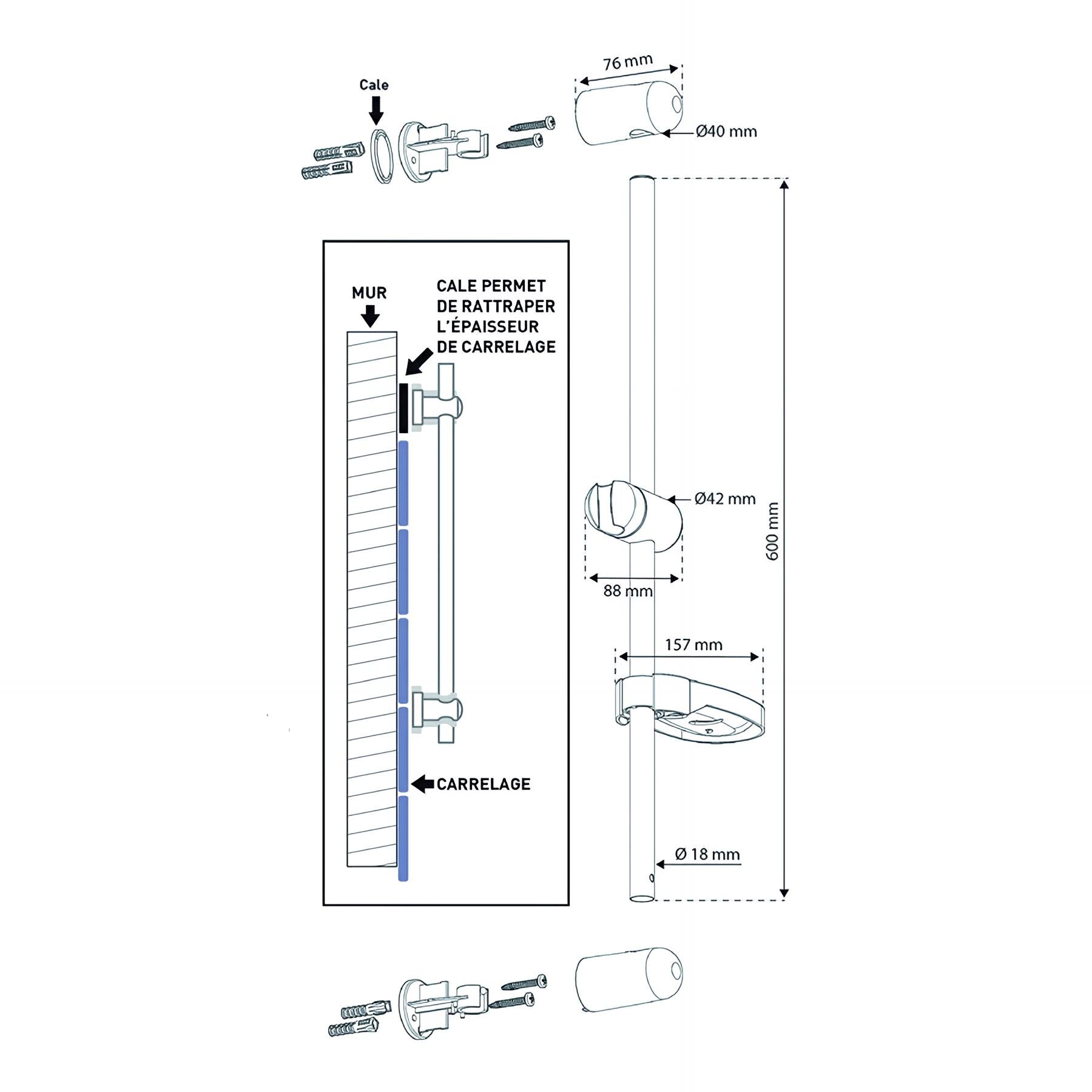 Cale

76 mm

Ø40 mm

MUR

CALE PERMET DE RATTRAPER L'ÉPAISSEUR DE CARRELAGE

CARRELAGE

Ø42 mm

88 mm

157 mm

600 mm

Ø 18 mm