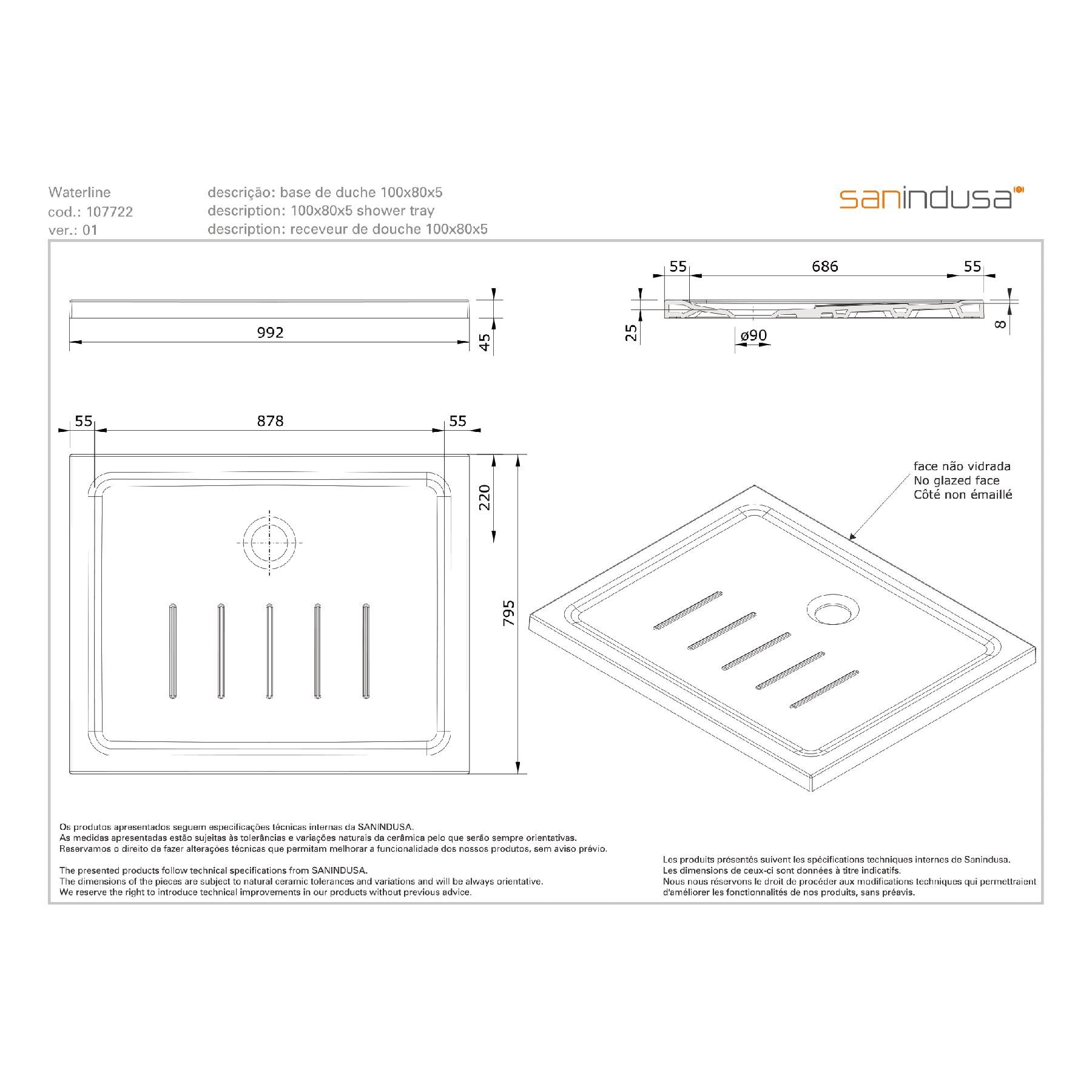 Waterline
cod.: 107722
ver.: 01

descrição: base de duche 100x80x5
description: 100x80x5 shower tray
description: receveur de douche 100x80x5

sanindusa

992
45

55
686
55
25
ø90
8

55
878
55
220
795

face não vidrada
No glazed face
Côté non émaillé

Os produtos apresentados seguem especificações técnicas internas da SANINDUSA.
As medidas apresentadas estão sujeitas às tolerâncias e variações naturais da cerâmica pelo que serão sempre orientativas.
Reservamos o direito de fazer alterações técnicas que permitam melhorar a funcionalidade dos nossos produtos, sem aviso prévio.

The presented products follow technical specifications from SANINDUSA.
The dimensions of the pieces are subject to natural ceramic tolerances and variations and will be always orientative.
We reserve the right to introduce technical improvements in our products without previous advice.

Les produits présentés suivent les spécifications techniques internes de Sanindusa.
Les dimensions de ceux-ci sont données à titre indicatifs.
Nous nous réservons le droit de procéder aux modifications techniques qui permettraient d'améliorer les fonctionnalités de nos produits, sans préavis.