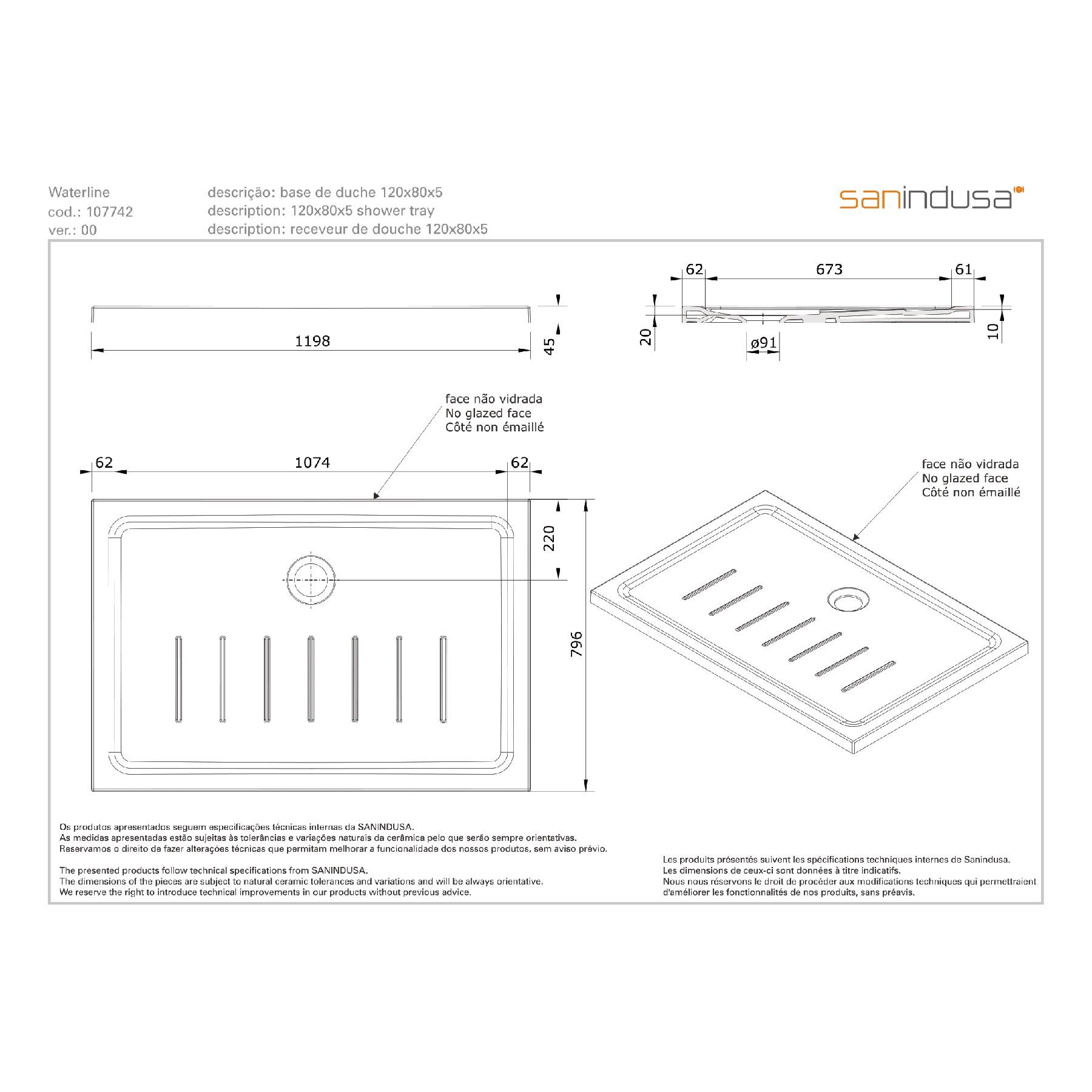 Waterline
cod.: 107742
ver.: 00

descrição: base de duche 120x80x5
description: 120x80x5 shower tray
description: receveur de douche 120x80x5

sanindusa

1198

45

62

673

61

20

ø91

10

face não vidrada
No glazed face
Côté non émaillé

62

1074

62

220

796

face não vidrada
No glazed face
Côté non émaillé

Os produtos apresentados seguem especificações técnicas internas da SANINDUSA.
As medidas apresentadas estão sujeitas às tolerâncias e variações naturais da cerâmica pelo que serão sempre orientativas.
Reservamos o direito de fazer alterações técnicas que permitam melhorar a funcionalidade dos nossos produtos, sem aviso prévio.

The presented products follow technical specifications from SANINDUSA.
The dimensions of the pieces are subject to natural ceramic tolerances and variations and will be always orientative.
We reserve the right to introduce technical improvements in our products without previous advice.

Les produits présentés suivent les spécifications techniques internes de Sanindusa.
Les dimensions de ceux-ci sont données à titre indicatifs.
Nous nous réservons le droit de procéder aux modifications techniques qui permettraient d'améliorer les fonctionnalités de nos produits, sans préavis.