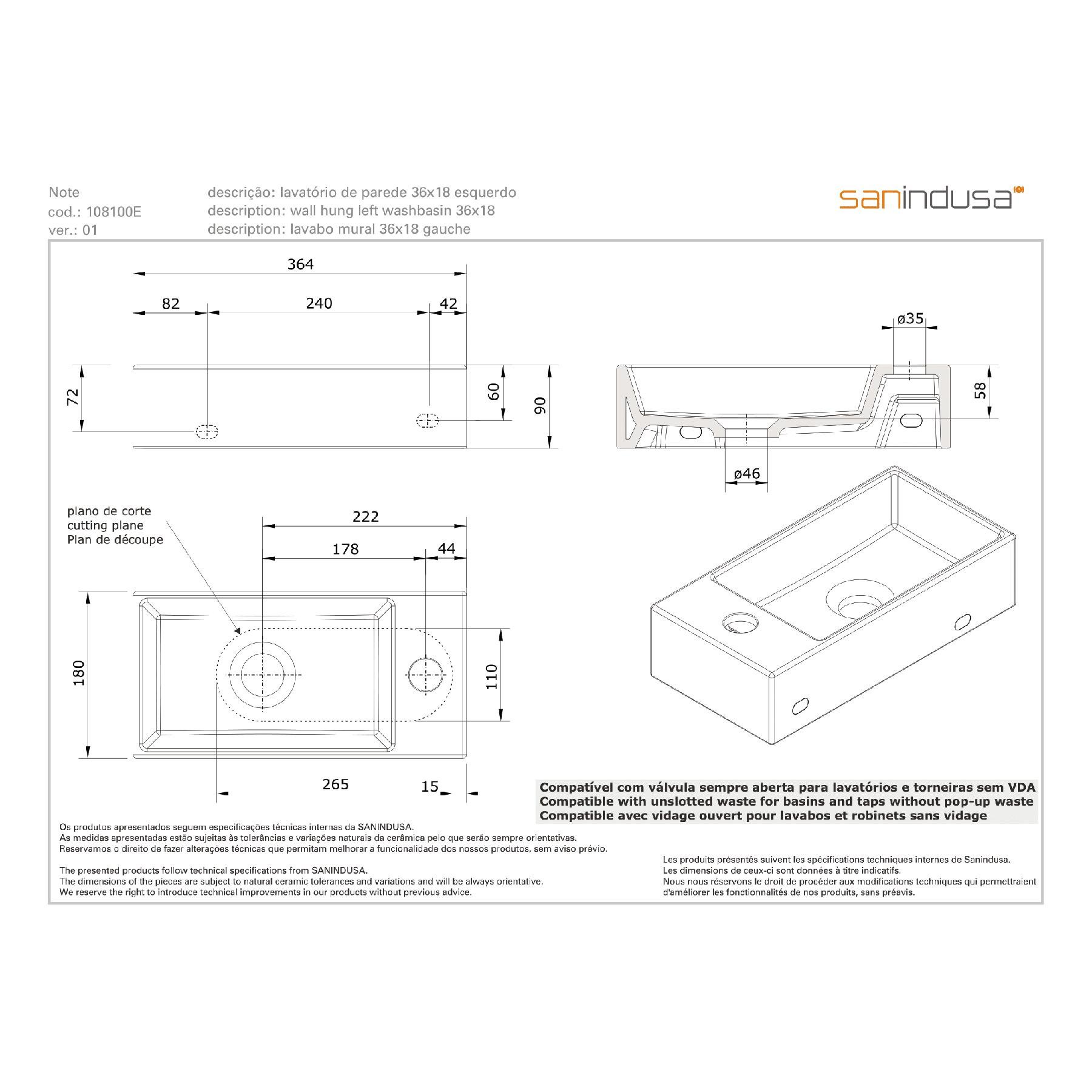 Note
cod.: 108100E
ver.: 01

descrição: lavatório de parede 36x18 esquerdo
description: wall hung left washbasin 36x18
description: lavabo mural 36x18 gauche

sanindusa

364
82
240
42
72
60
90

ø35
58
ø46

plano de corte
cutting plane
Plan de découpe

222
178
44
180
110
265
15

Compatível com válvula sempre aberta para lavatórios e torneiras sem VDA
Compatible with unslotted waste for basins and taps without pop-up waste
Compatible avec vidage ouvert pour lavabos et robinets sans vidage

Os produtos apresentados seguem especificações técnicas internas da SANINDUSA.
As medidas apresentadas estão sujeitas às tolerâncias e variações naturais da cerâmica pelo que serão sempre orientativas.
Reservamos o direito de fazer alterações técnicas que permitam melhorar a funcionalidade dos nossos produtos, sem aviso prévio.

The presented products follow technical specifications from SANINDUSA.
The dimensions of the pieces are subject to natural ceramic tolerances and variations and will be always orientative.
We reserve the right to introduce technical improvements in our products without previous advice.

Les produits présentés suivent les spécifications techniques internes de Sanindusa.
Les dimensions de ceux-ci sont données à titre indicatifs.
Nous nous réservons le droit de procéder aux modifications techniques qui permettraient d'améliorer les fonctionnalités de nos produits, sans préavis.