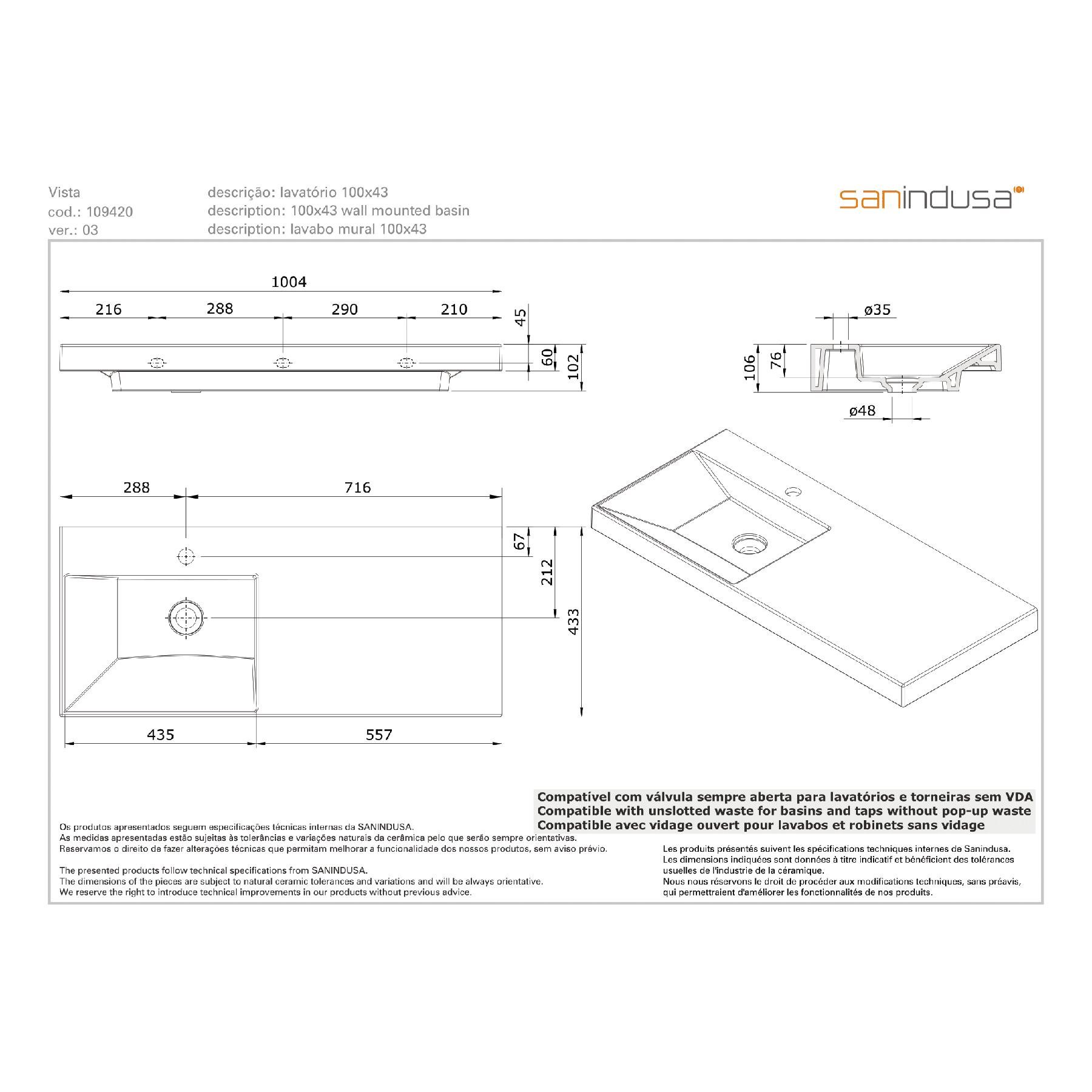 Vista
cod.: 109420
ver.: 03

descrição: lavatório 100x43
description: 100x43 wall mounted basin
description: lavabo mural 100x43

sanindusa

1004
216
288
290
210
45
60
102

ø35
106
76
ø48

288
716
67
212
433
435
557

Compatível com válvula sempre aberta para lavatórios e torneiras sem VDA
Compatible with unslotted waste for basins and taps without pop-up waste
Compatible avec vidage ouvert pour lavabos et robinets sans vidage

Os produtos apresentados seguem especificações técnicas internas da SANINDUSA.
As medidas apresentadas estão sujeitas às tolerâncias e variações naturais da cerâmica pelo que serão sempre orientativas.
Reservamos o direito de fazer alterações técnicas que permitam melhorar a funcionalidade dos nossos produtos, sem aviso prévio.

The presented products follow technical specifications from SANINDUSA.
The dimensions of the pieces are subject to natural ceramic tolerances and variations and will be always orientative.
We reserve the right to introduce technical improvements in our products without previous advice.

Les produits présentés suivent les spécifications techniques internes de Sanindusa.
Les dimensions indiquées sont données à titre indicatif et bénéficient des tolérances usuelles de l'industrie de la céramique.
Nous nous réservons le droit de procéder aux modifications techniques, sans préavis, qui permettraient d'améliorer les fonctionnalités de nos produits.