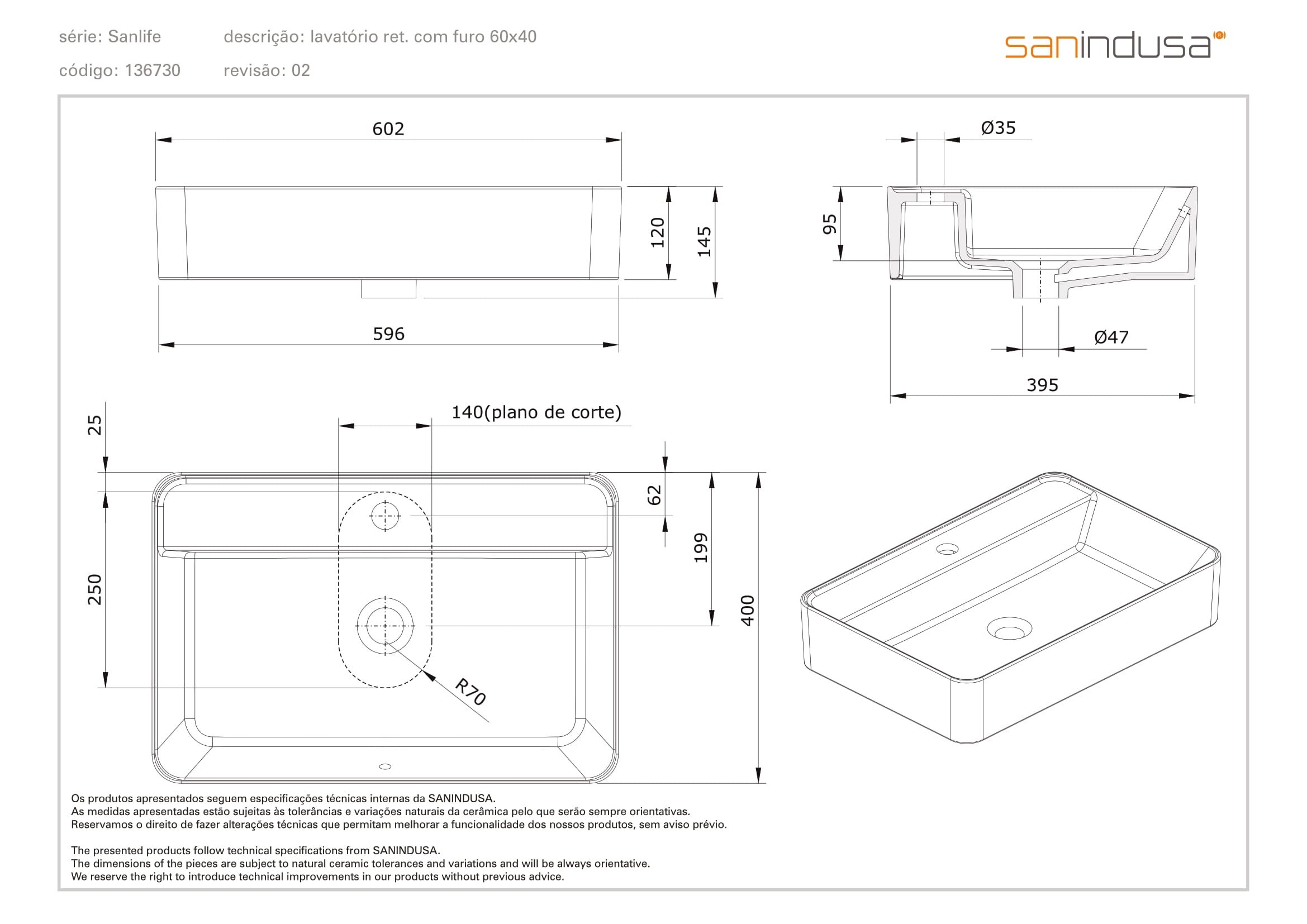 série: Sanlife

descrição: lavatório ret. com furo 60x40

código: 136730

revisão: 02

sanindusa

602

120

145

596

Ø35

95

Ø47

395

25

140(plano de corte)

62

199

250

400

R70

Os produtos apresentados seguem especificações técnicas internas da SANINDUSA.
As medidas apresentadas estão sujeitas às tolerâncias e variações naturais da cerâmica pelo que serão sempre orientativas.
Reservamos o direito de fazer alterações técnicas que permitam melhorar a funcionalidade dos nossos produtos, sem aviso prévio.

The presented products follow technical specifications from SANINDUSA.
The dimensions of the pieces are subject to natural ceramic tolerances and variations and will be always orientative.
We reserve the right to introduce technical improvements in our products without previous advice.