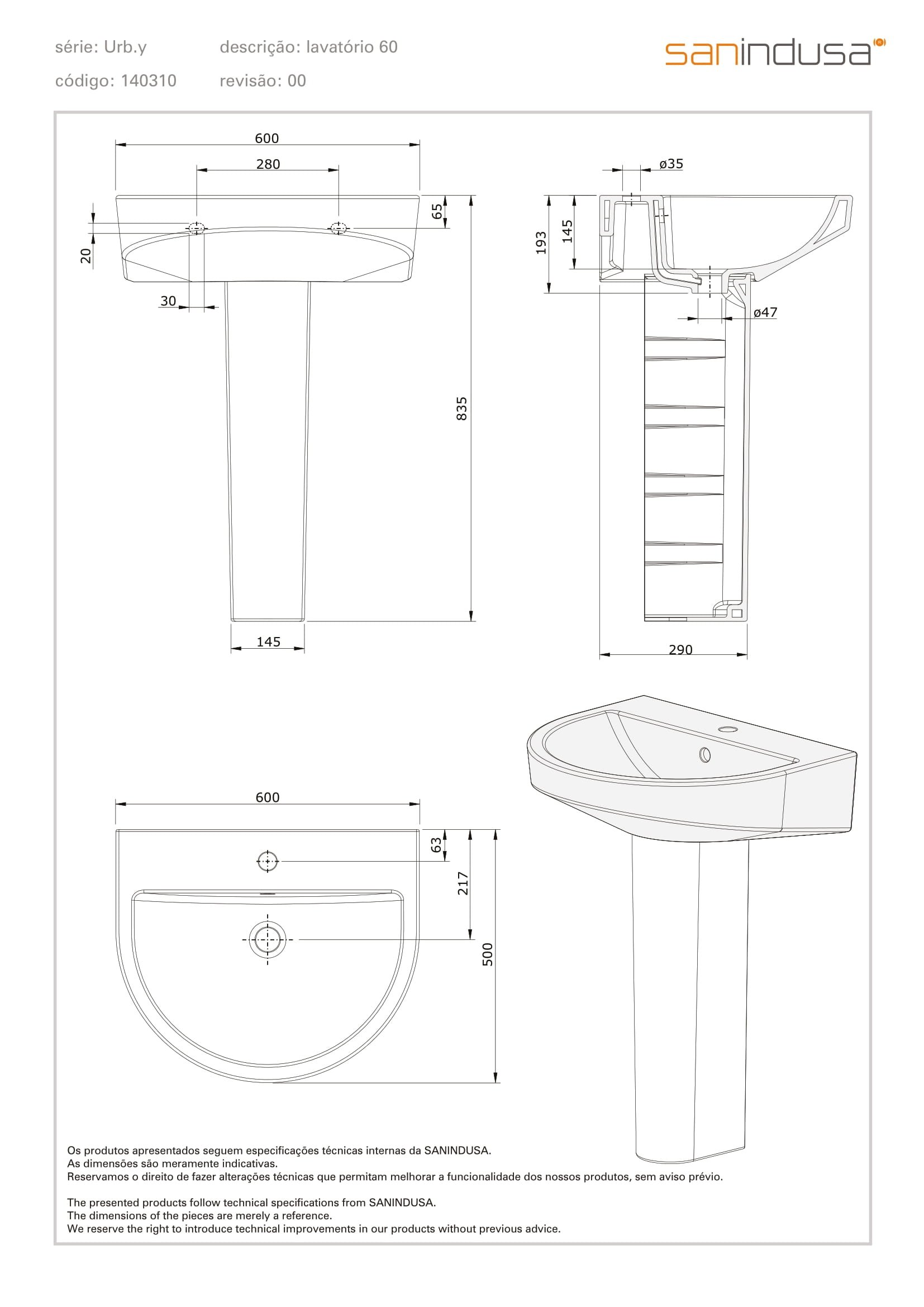 série: Urb.y descrição: lavatório 60

código: 140310 revisão: 00

sanindusa

600

280

65

20

30

835

145

ø35

193

145

ø47

290

600

63

217

500

Os produtos apresentados seguem especificações técnicas internas da SANINDUSA.
As dimensões são meramente indicativas.
Reservamos o direito de fazer alterações técnicas que permitam melhorar a funcionalidade dos nossos produtos, sem aviso prévio.

The presented products follow technical specifications from SANINDUSA.
The dimensions of the pieces are merely a reference.
We reserve the right to introduce technical improvements in our products without previous advice.