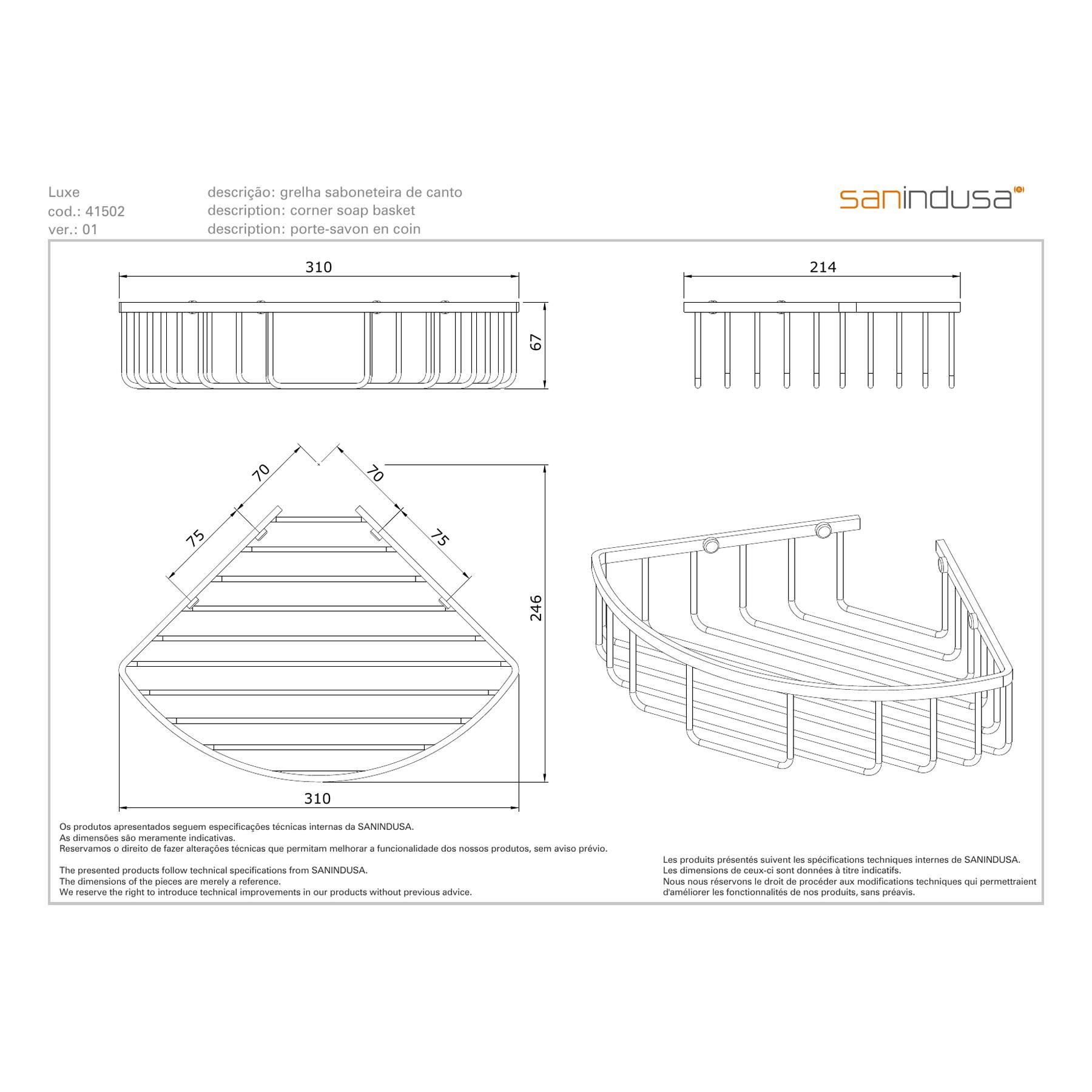 Luxe
cod.: 41502
ver.: 01

descrição: grelha saboneteira de canto
description: corner soap basket
description: porte-savon en coin

sanindusa

310

67

214

70

70

75

75

246

310

Os produtos apresentados seguem especificações técnicas internas da SANINDUSA.
As dimensões são meramente indicativas.
Reservamos o direito de fazer alterações técnicas que permitam melhorar a funcionalidade dos nossos produtos, sem aviso prévio.

The presented products follow technical specifications from SANINDUSA.
The dimensions of the pieces are merely a reference.
We reserve the right to introduce technical improvements in our products without previous advice.

Les produits présentés suivent les spécifications techniques internes de SANINDUSA.
Les dimensions de ceux-ci sont données à titre indicatifs.
Nous nous réservons le droit de procéder aux modifications techniques qui permettraient d'améliorer les fonctionnalités de nos produits, sans préavis.