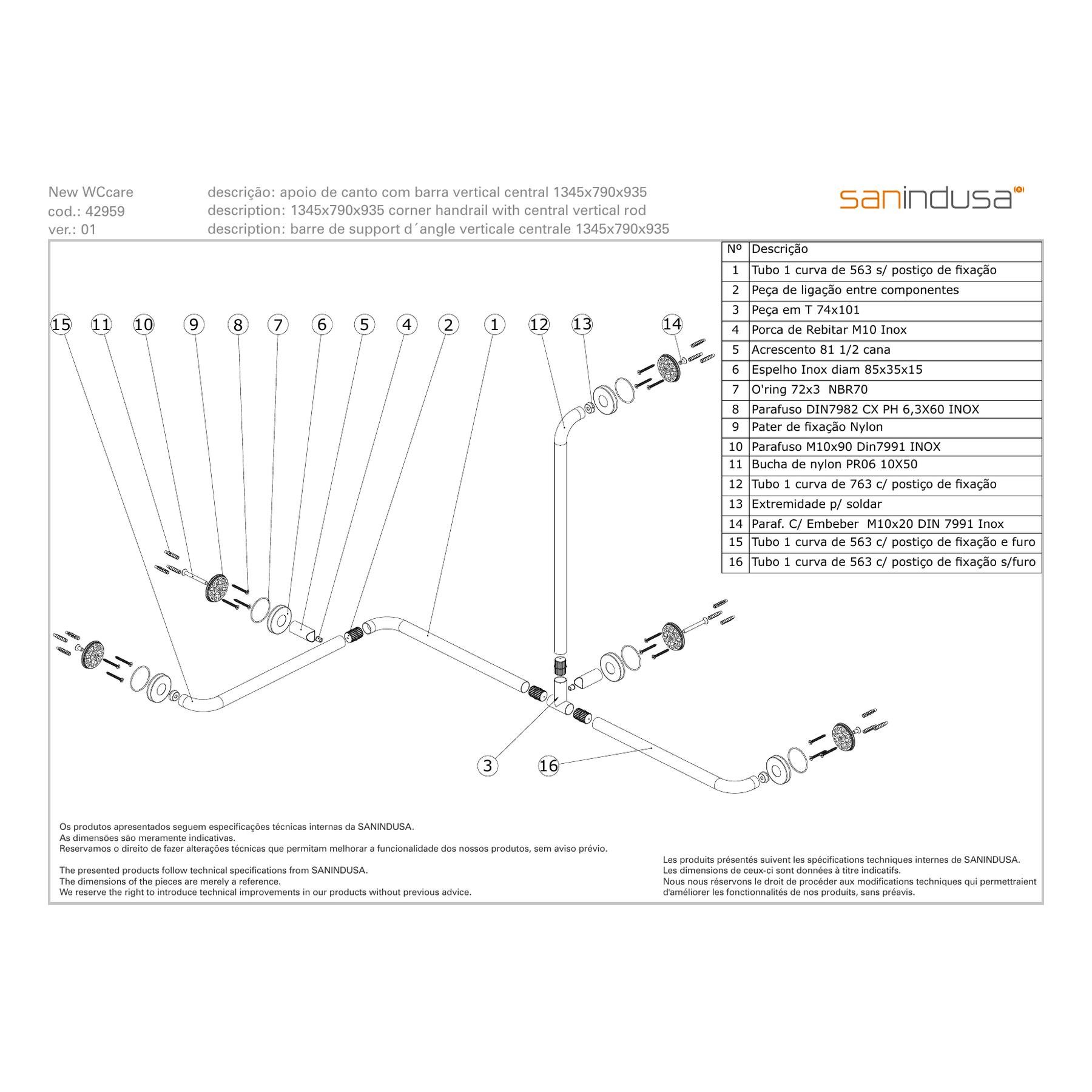 New WCcare
cod.: 42959
ver.: 01

descrição: apoio de canto com barra vertical central 1345x790x935
description: 1345x790x935 corner handrail with central vertical rod
description: barre de support d´angle verticale centrale 1345x790x935

sanindusa

| Nº | Descrição |
|---|---|
| 1 | Tubo 1 curva de 563 s/ postiço de fixação |
| 2 | Peça de ligação entre componentes |
| 3 | Peça em T 74x101 |
| 4 | Porca de Rebitar M10 Inox |
| 5 | Acrescento 81 1/2 cana |
| 6 | Espelho Inox diam 85x35x15 |
| 7 | O'ring 72x3 NBR70 |
| 8 | Parafuso DIN7982 CX PH 6,3X60 INOX |
| 9 | Pater de fixação Nylon |
| 10 | Parafuso M10x90 Din7991 INOX |
| 11 | Bucha de nylon PR06 10X50 |
| 12 | Tubo 1 curva de 763 c/ postiço de fixação |
| 13 | Extremidade p/ soldar |
| 14 | Paraf. C/ Embeber M10x20 DIN 7991 Inox |
| 15 | Tubo 1 curva de 563 c/ postiço de fixação e furo |
| 16 | Tubo 1 curva de 563 c/ postiço de fixação s/furo |

15 11 10 9 8 7 6 5 4 2 1 12 13 14

3 16

Os produtos apresentados seguem especificações técnicas internas da SANINDUSA.
As dimensões são meramente indicativas.
Reservamos o direito de fazer alterações técnicas que permitam melhorar a funcionalidade dos nossos produtos, sem aviso prévio.

The presented products follow technical specifications from SANINDUSA.
The dimensions of the pieces are merely a reference.
We reserve the right to introduce technical improvements in our products without previous advice.

Les produits présentés suivent les spécifications techniques internes de SANINDUSA.
Les dimensions de ceux-ci sont données à titre indicatifs.
Nous nous réservons le droit de procéder aux modifications techniques qui permettraient d'améliorer les fonctionnalités de nos produits, sans préavis.