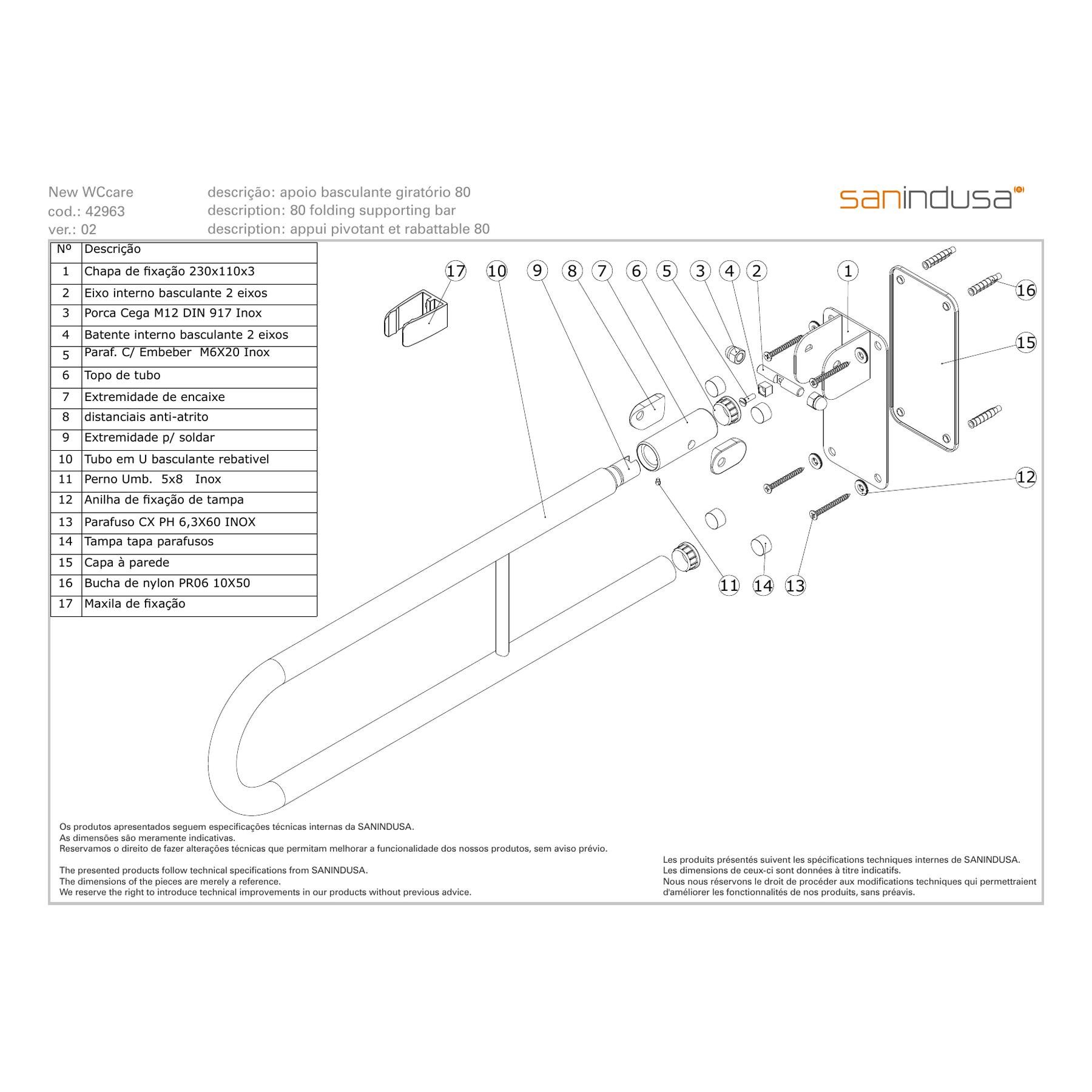 New WCcare
cod.: 42963
ver.: 02

descrição: apoio basculante giratório 80
description: 80 folding supporting bar
description: appui pivotant et rabattable 80

sanindusa

| Nº | Descrição |
|---|---|
| 1 | Chapa de fixação 230x110x3 |
| 2 | Eixo interno basculante 2 eixos |
| 3 | Porca Cega M12 DIN 917 Inox |
| 4 | Batente interno basculante 2 eixos |
| 5 | Paraf. C/ Embeber M6X20 Inox |
| 6 | Topo de tubo |
| 7 | Extremidade de encaixe |
| 8 | distanciais anti-atrito |
| 9 | Extremidade p/ soldar |
| 10 | Tubo em U basculante rebativel |
| 11 | Perno Umb. 5x8 Inox |
| 12 | Anilha de fixação de tampa |
| 13 | Parafuso CX PH 6,3X60 INOX |
| 14 | Tampa tapa parafusos |
| 15 | Capa à parede |
| 16 | Bucha de nylon PR06 10X50 |
| 17 | Maxila de fixação |

17 10 9 8 7 6 5 3 4 2 1 16 15 12 11 14 13

Os produtos apresentados seguem especificações técnicas internas da SANINDUSA.
As dimensões são meramente indicativas.
Reservamos o direito de fazer alterações técnicas que permitam melhorar a funcionalidade dos nossos produtos, sem aviso prévio.

The presented products follow technical specifications from SANINDUSA.
The dimensions of the pieces are merely a reference.
We reserve the right to introduce technical improvements in our products without previous advice.

Les produits présentés suivent les spécifications techniques internes de SANINDUSA.
Les dimensions de ceux-ci sont données à titre indicatifs.
Nous nous réservons le droit de procéder aux modifications techniques qui permettraient d'améliorer les fonctionnalités de nos produits, sans préavis.