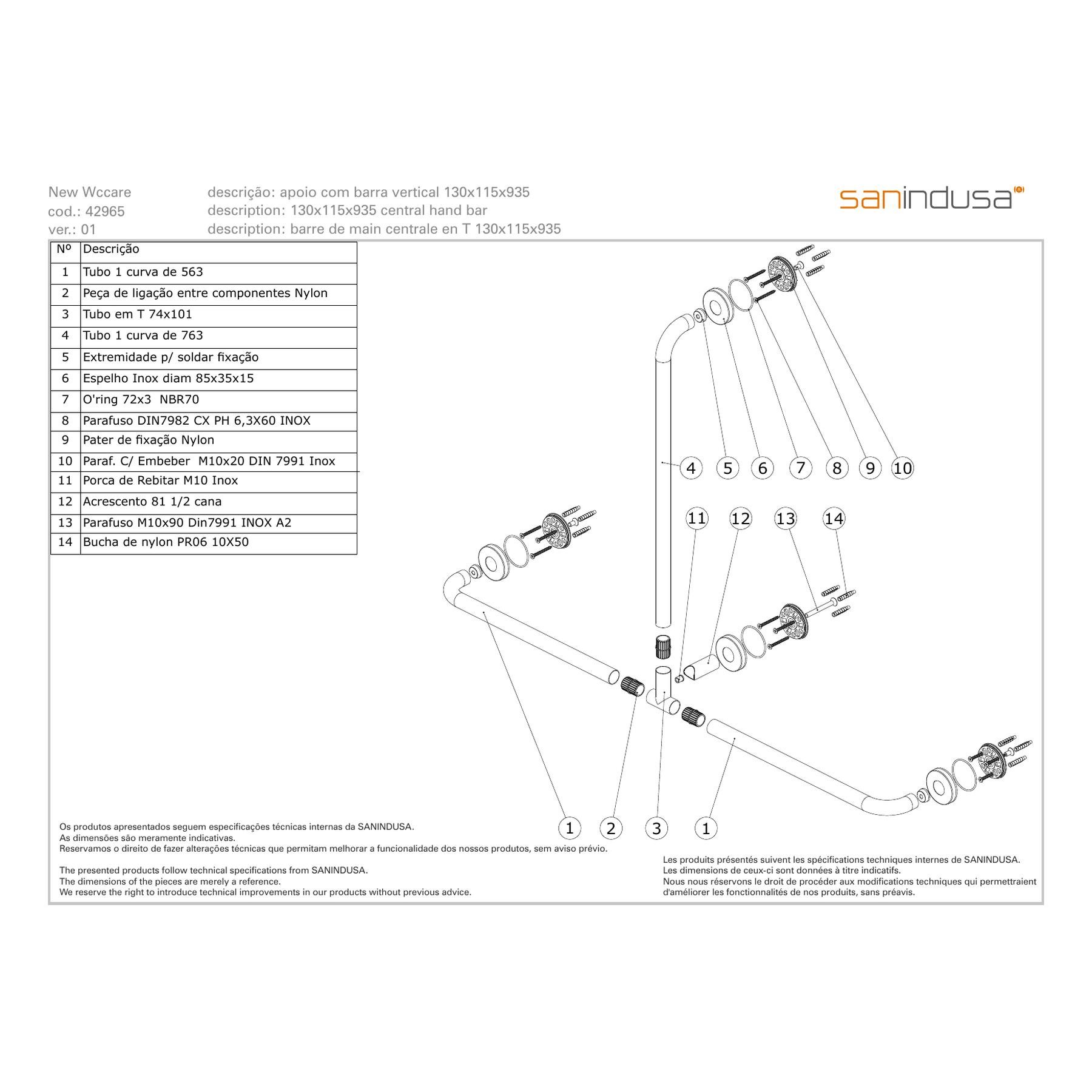 New Wccare
cod.: 42965
ver.: 01

descrição: apoio com barra vertical 130x115x935
description: 130x115x935 central hand bar
description: barre de main centrale en T 130x115x935

sanindusa

| Nº | Descrição |
|---|---|
| 1 | Tubo 1 curva de 563 |
| 2 | Peça de ligação entre componentes Nylon |
| 3 | Tubo em T 74x101 |
| 4 | Tubo 1 curva de 763 |
| 5 | Extremidade p/ soldar fixação |
| 6 | Espelho Inox diam 85x35x15 |
| 7 | O'ring 72x3 NBR70 |
| 8 | Parafuso DIN7982 CX PH 6,3X60 INOX |
| 9 | Pater de fixação Nylon |
| 10 | Paraf. C/ Embeber M10x20 DIN 7991 Inox |
| 11 | Porca de Rebitar M10 Inox |
| 12 | Acrescento 81 1/2 cana |
| 13 | Parafuso M10x90 Din7991 INOX A2 |
| 14 | Bucha de nylon PR06 10X50 |

4 5 6 7 8 9 10
11 12 13 14
1 2 3 1

Os produtos apresentados seguem especificações técnicas internas da SANINDUSA.
As dimensões são meramente indicativas.
Reservamos o direito de fazer alterações técnicas que permitam melhorar a funcionalidade dos nossos produtos, sem aviso prévio.

The presented products follow technical specifications from SANINDUSA.
The dimensions of the pieces are merely a reference.
We reserve the right to introduce technical improvements in our products without previous advice.

Les produits présentés suivent les spécifications techniques internes de SANINDUSA.
Les dimensions de ceux-ci sont données à titre indicatifs.
Nous nous réservons le droit de procéder aux modifications techniques qui permettraient d'améliorer les fonctionnalités de nos produits, sans préavis.