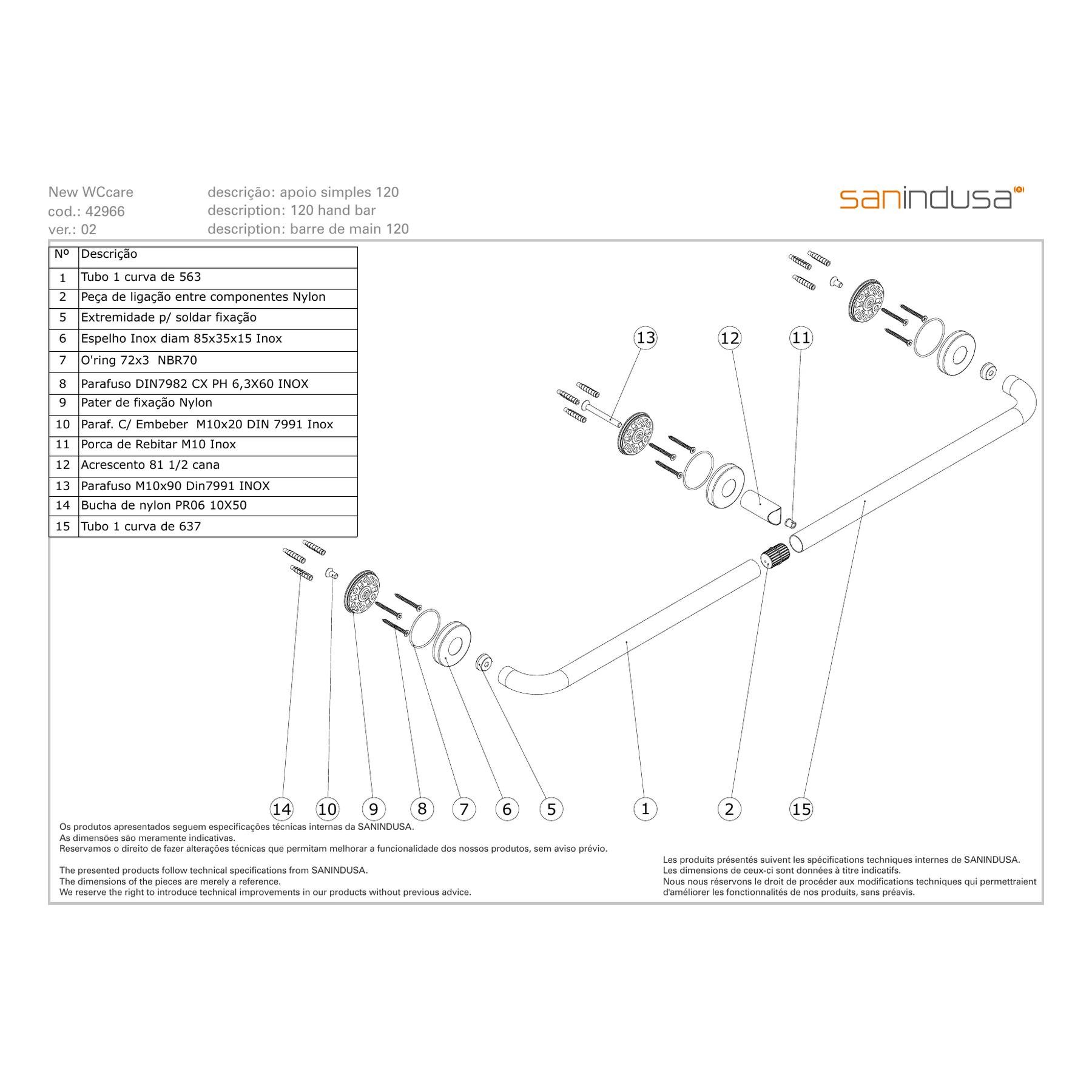 New WCcare
cod.: 42966
ver.: 02

descrição: apoio simples 120
description: 120 hand bar
description: barre de main 120

sanindusa

| Nº | Descrição |
|---|---|
| 1 | Tubo 1 curva de 563 |
| 2 | Peça de ligação entre componentes Nylon |
| 5 | Extremidade p/ soldar fixação |
| 6 | Espelho Inox diam 85x35x15 Inox |
| 7 | O'ring 72x3 NBR70 |
| 8 | Parafuso DIN7982 CX PH 6,3X60 INOX |
| 9 | Pater de fixação Nylon |
| 10 | Paraf. C/ Embeber M10x20 DIN 7991 Inox |
| 11 | Porca de Rebitar M10 Inox |
| 12 | Acrescento 81 1/2 cana |
| 13 | Parafuso M10x90 Din7991 INOX |
| 14 | Bucha de nylon PR06 10X50 |
| 15 | Tubo 1 curva de 637 |

13 12 11

14 10 9 8 7 6 5 1 2 15

Os produtos apresentados seguem especificações técnicas internas da SANINDUSA.
As dimensões são meramente indicativas.
Reservamos o direito de fazer alterações técnicas que permitam melhorar a funcionalidade dos nossos produtos, sem aviso prévio.

The presented products follow technical specifications from SANINDUSA.
The dimensions of the pieces are merely a reference.
We reserve the right to introduce technical improvements in our products without previous advice.

Les produits présentés suivent les spécifications techniques internes de SANINDUSA.
Les dimensions de ceux-ci sont données à titre indicatifs.
Nous nous réservons le droit de procéder aux modifications techniques qui permettraient d'améliorer les fonctionnalités de nos produits, sans préavis.