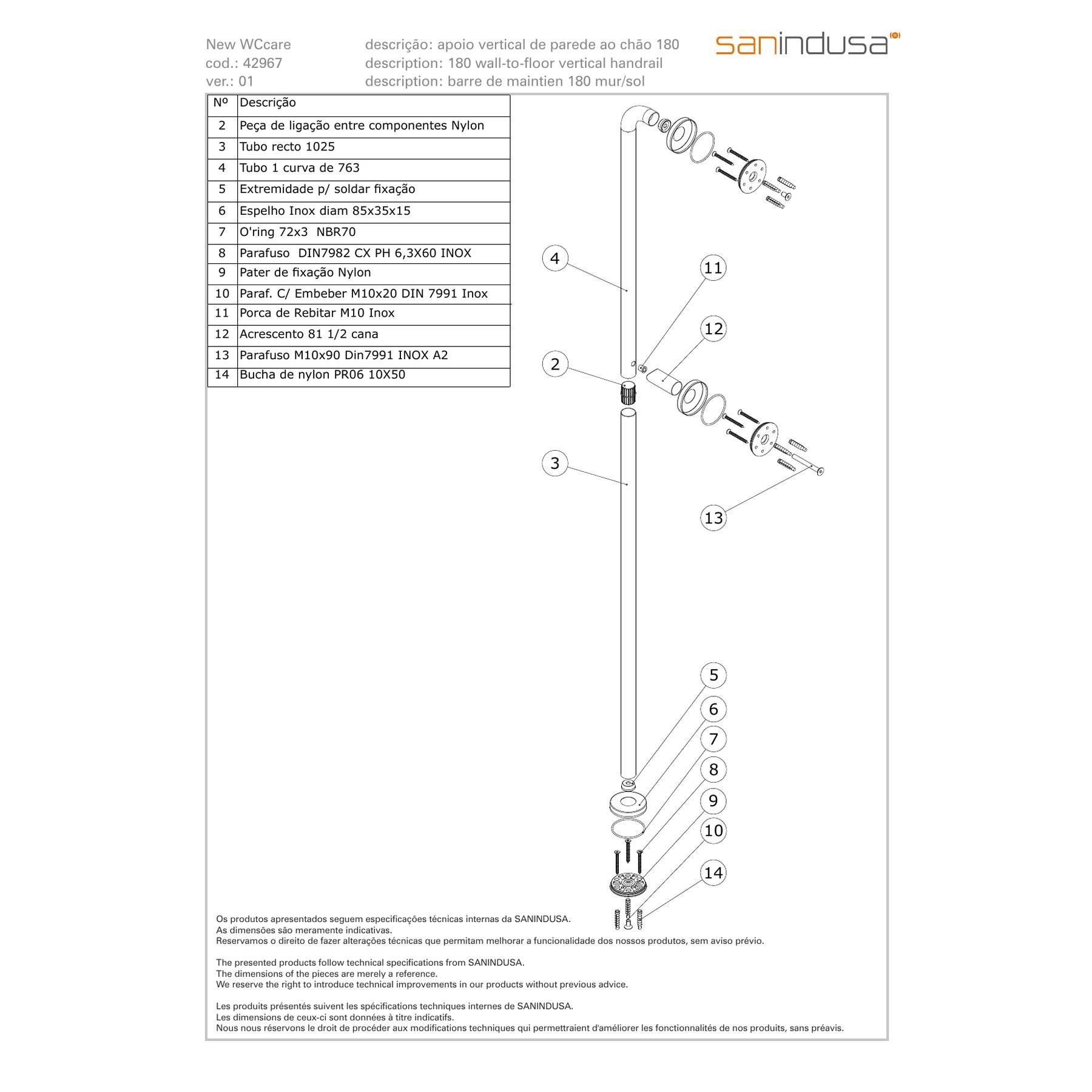 New WCcare
cod.: 42967
ver.: 01

descrição: apoio vertical de parede ao chão 180
description: 180 wall-to-floor vertical handrail
description: barre de maintien 180 mur/sol

sanindusa

| Nº | Descrição |
|---|---|
| 2 | Peça de ligação entre componentes Nylon |
| 3 | Tubo recto 1025 |
| 4 | Tubo 1 curva de 763 |
| 5 | Extremidade p/ soldar fixação |
| 6 | Espelho Inox diam 85x35x15 |
| 7 | O'ring 72x3 NBR70 |
| 8 | Parafuso DIN7982 CX PH 6,3X60 INOX |
| 9 | Pater de fixação Nylon |
| 10 | Paraf. C/ Embeber M10x20 DIN 7991 Inox |
| 11 | Porca de Rebitar M10 Inox |
| 12 | Acrescento 81 1/2 cana |
| 13 | Parafuso M10x90 Din7991 INOX A2 |
| 14 | Bucha de nylon PR06 10X50 |

4
11
12
2
3
13
5
6
7
8
9
10
14

Os produtos apresentados seguem especificações técnicas internas da SANINDUSA.
As dimensões são meramente indicativas.
Reservamos o direito de fazer alterações técnicas que permitam melhorar a funcionalidade dos nossos produtos, sem aviso prévio.

The presented products follow technical specifications from SANINDUSA.
The dimensions of the pieces are merely a reference.
We reserve the right to introduce technical improvements in our products without previous advice.

Les produits présentés suivent les spécifications techniques internes de SANINDUSA.
Les dimensions de ceux-ci sont données à titre indicatifs.
Nous nous réservons le droit de procéder aux modifications techniques qui permettraient d'améliorer les fonctionnalités de nos produits, sans préavis.