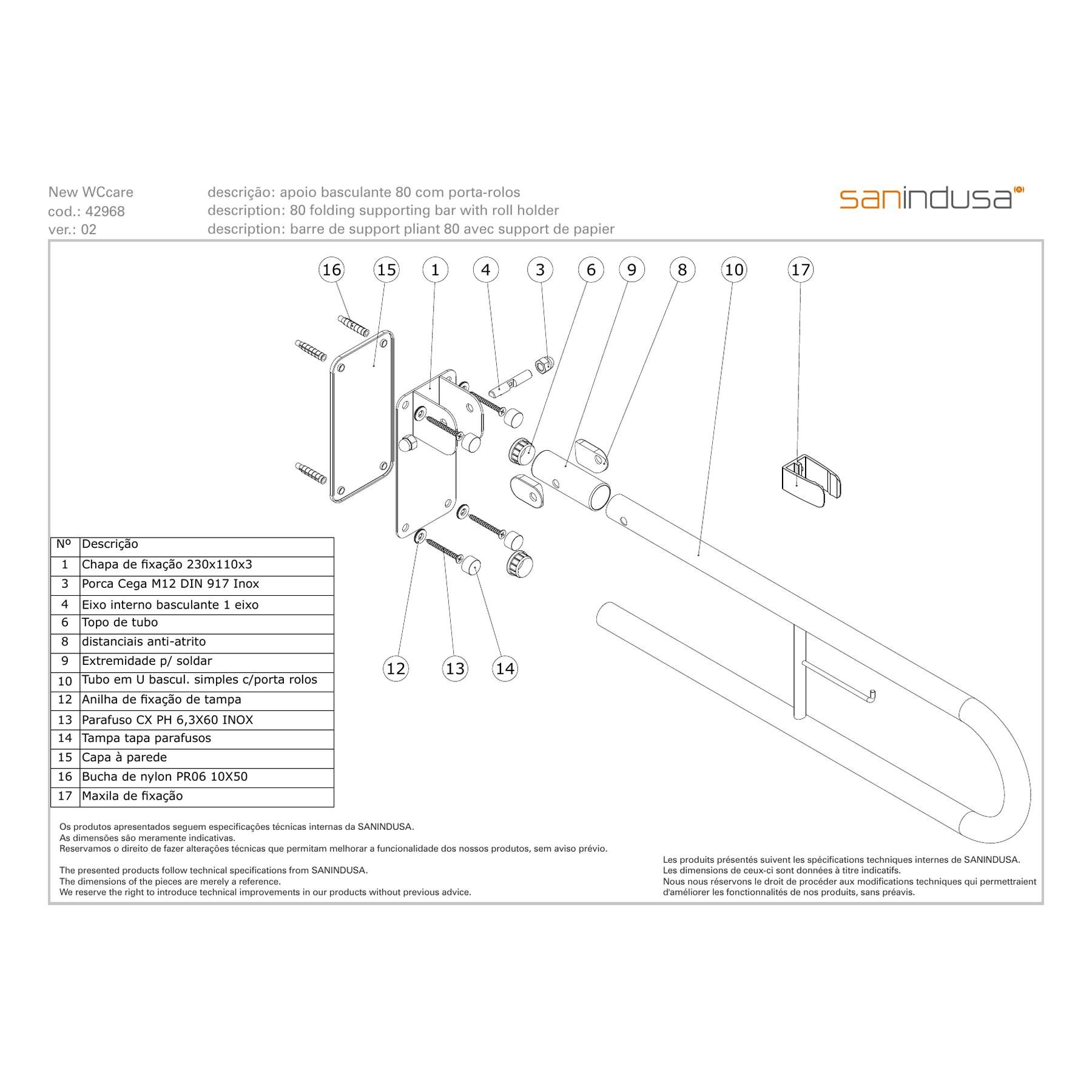 New WCcare
cod.: 42968
ver.: 02

descrição: apoio basculante 80 com porta-rolos
description: 80 folding supporting bar with roll holder
description: barre de support pliant 80 avec support de papier

sanindusa

16 15 1 4 3 6 9 8 10 17

12 13 14

| Nº | Descrição |
|---|---|
| 1 | Chapa de fixação 230x110x3 |
| 3 | Porca Cega M12 DIN 917 Inox |
| 4 | Eixo interno basculante 1 eixo |
| 6 | Topo de tubo |
| 8 | distanciais anti-atrito |
| 9 | Extremidade p/ soldar |
| 10 | Tubo em U bascul. simples c/porta rolos |
| 12 | Anilha de fixação de tampa |
| 13 | Parafuso CX PH 6,3X60 INOX |
| 14 | Tampa tapa parafusos |
| 15 | Capa à parede |
| 16 | Bucha de nylon PR06 10X50 |
| 17 | Maxila de fixação |

Os produtos apresentados seguem especificações técnicas internas da SANINDUSA.
As dimensões são meramente indicativas.
Reservamos o direito de fazer alterações técnicas que permitam melhorar a funcionalidade dos nossos produtos, sem aviso prévio.

The presented products follow technical specifications from SANINDUSA.
The dimensions of the pieces are merely a reference.
We reserve the right to introduce technical improvements in our products without previous advice.

Les produits présentés suivent les spécifications techniques internes de SANINDUSA.
Les dimensions de ceux-ci sont données à titre indicatifs.
Nous nous réservons le droit de procéder aux modifications techniques qui permettraient d'améliorer les fonctionnalités de nos produits, sans préavis.