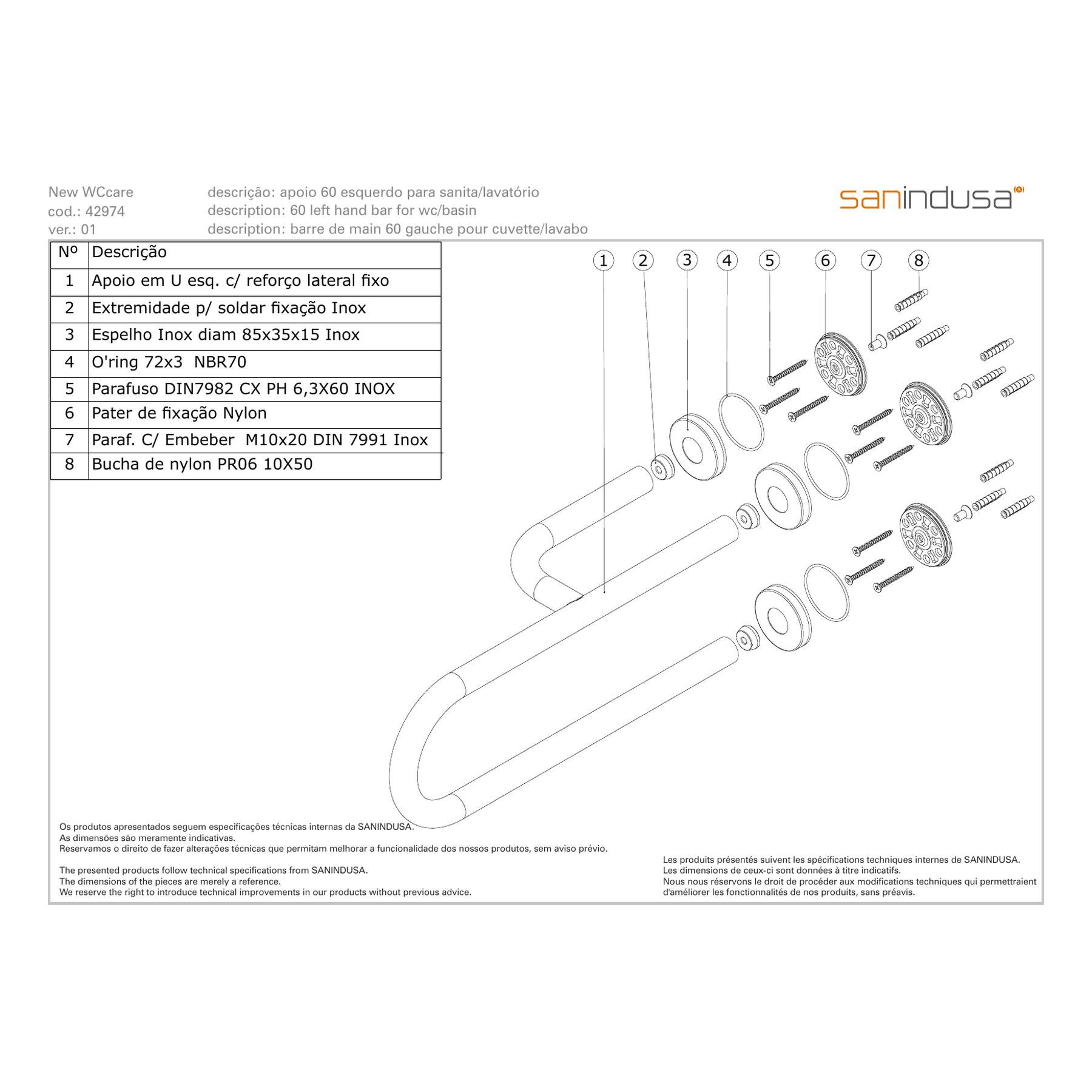 New WCcare
cod.: 42974
ver.: 01

descrição: apoio 60 esquerdo para sanita/lavatório
description: 60 left hand bar for wc/basin
description: barre de main 60 gauche pour cuvette/lavabo

sanindusa

| Nº | Descrição |
|---|---|
| 1 | Apoio em U esq. c/ reforço lateral fixo |
| 2 | Extremidade p/ soldar fixação Inox |
| 3 | Espelho Inox diam 85x35x15 Inox |
| 4 | O'ring 72x3 NBR70 |
| 5 | Parafuso DIN7982 CX PH 6,3X60 INOX |
| 6 | Pater de fixação Nylon |
| 7 | Paraf. C/ Embeber M10x20 DIN 7991 Inox |
| 8 | Bucha de nylon PR06 10X50 |

1 2 3 4 5 6 7 8

Os produtos apresentados seguem especificações técnicas internas da SANINDUSA.
As dimensões são meramente indicativas.
Reservamos o direito de fazer alterações técnicas que permitam melhorar a funcionalidade dos nossos produtos, sem aviso prévio.

The presented products follow technical specifications from SANINDUSA.
The dimensions of the pieces are merely a reference.
We reserve the right to introduce technical improvements in our products without previous advice.

Les produits présentés suivent les spécifications techniques internes de SANINDUSA.
Les dimensions de ceux-ci sont données à titre indicatifs.
Nous nous réservons le droit de procéder aux modifications techniques qui permettraient d'améliorer les fonctionnalités de nos produits, sans préavis.