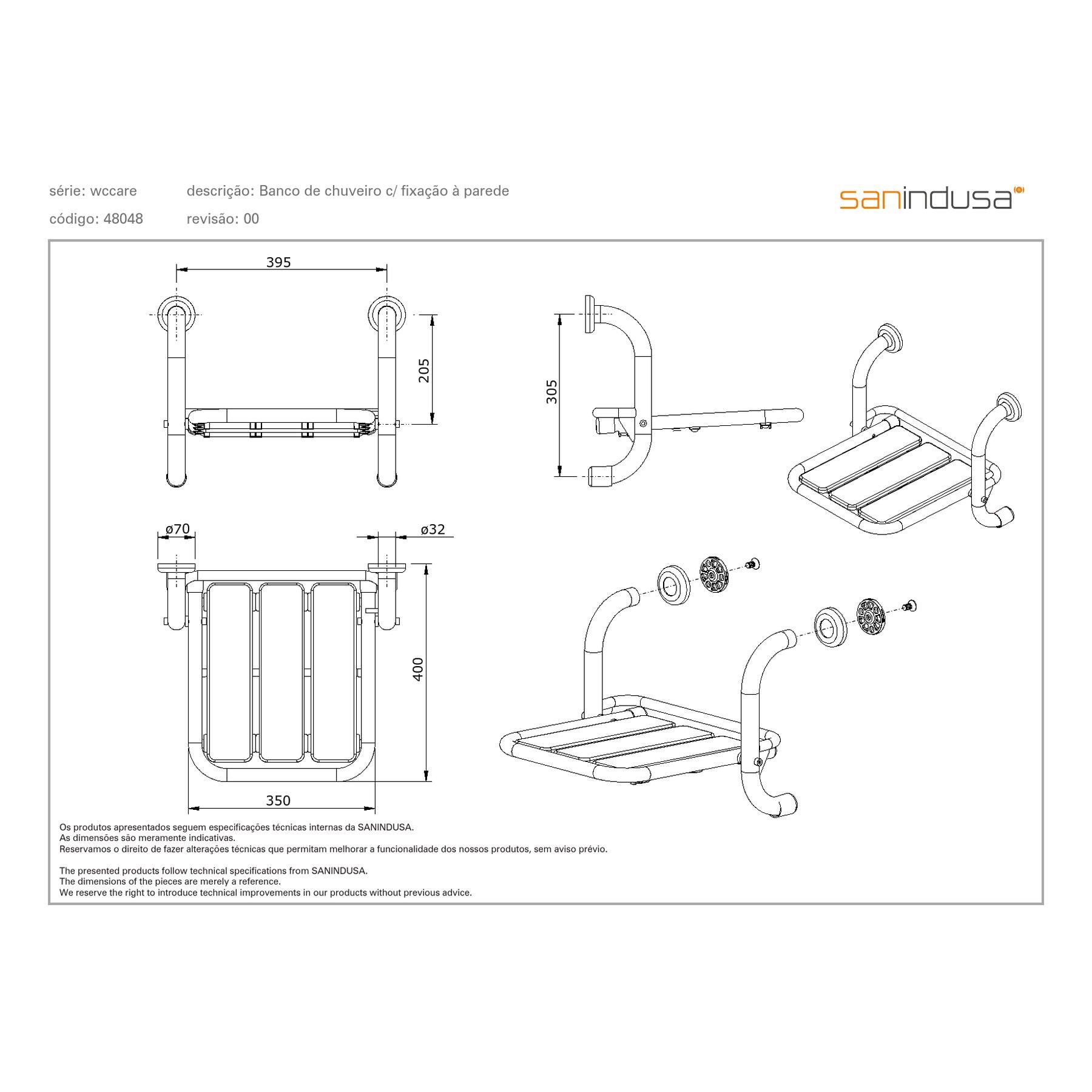 série: wccare descrição: Banco de chuveiro c/ fixação à parede

código: 48048 revisão: 00

sanindusa

395

205

305

ø70

ø32

400

350

Os produtos apresentados seguem especificações técnicas internas da SANINDUSA.
As dimensões são meramente indicativas.
Reservamos o direito de fazer alterações técnicas que permitam melhorar a funcionalidade dos nossos produtos, sem aviso prévio.

The presented products follow technical specifications from SANINDUSA.
The dimensions of the pieces are merely a reference.
We reserve the right to introduce technical improvements in our products without previous advice.