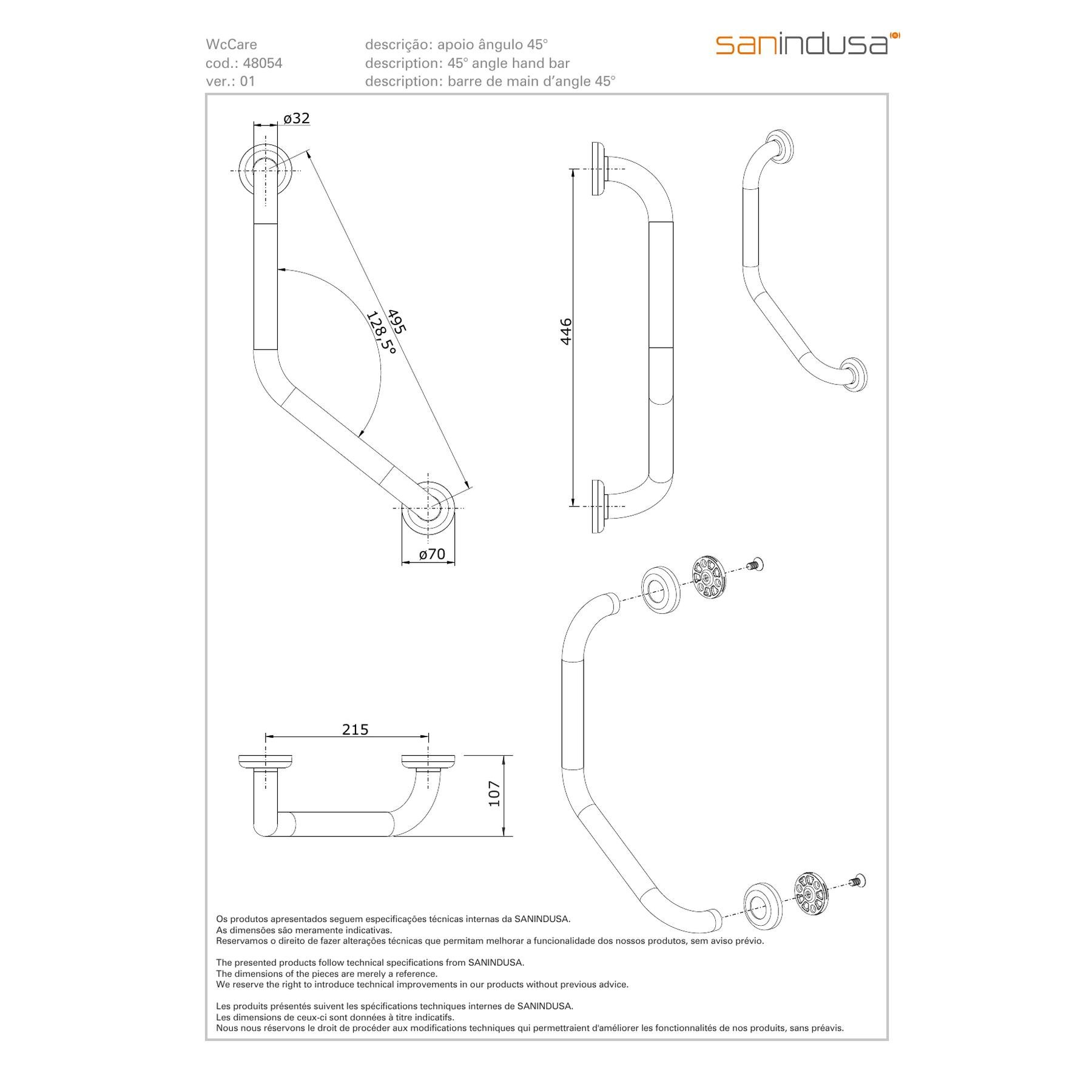 WcCare
cod.: 48054
ver.: 01

descrição: apoio ângulo 45°
description: 45° angle hand bar
description: barre de main d'angle 45°

sanindusa

ø32

495

128,5°

ø70

446

215

107

Os produtos apresentados seguem especificações técnicas internas da SANINDUSA.
As dimensões são meramente indicativas.
Reservamos o direito de fazer alterações técnicas que permitam melhorar a funcionalidade dos nossos produtos, sem aviso prévio.

The presented products follow technical specifications from SANINDUSA.
The dimensions of the pieces are merely a reference.
We reserve the right to introduce technical improvements in our products without previous advice.

Les produits présentés suivent les spécifications techniques internes de SANINDUSA.
Les dimensions de ceux-ci sont données à titre indicatifs.
Nous nous réservons le droit de procéder aux modifications techniques qui permettraient d'améliorer les fonctionnalités de nos produits, sans préavis.