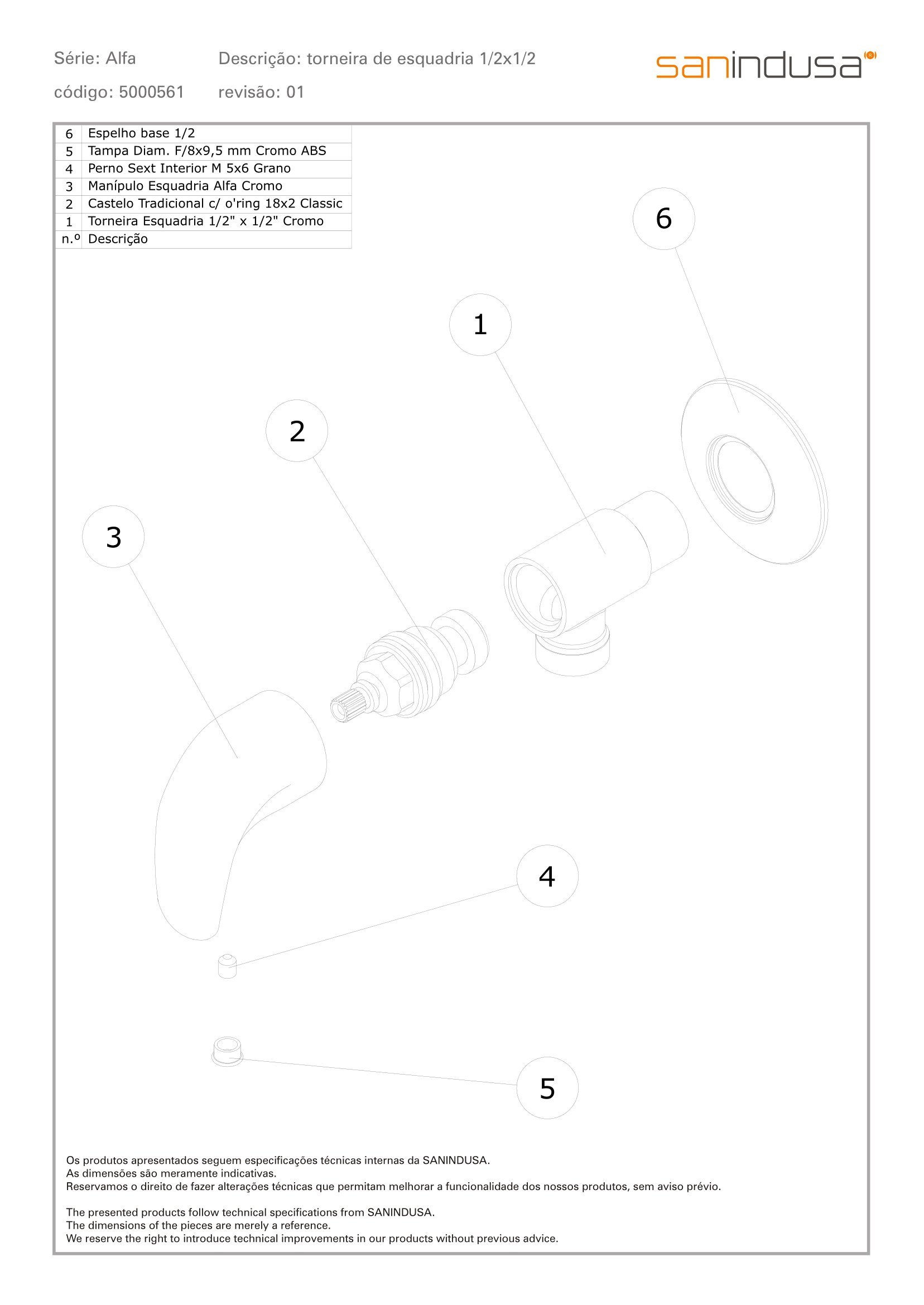 Série: Alfa

Descrição: torneira de esquadria 1/2x1/2

código: 5000561

revisão: 01

sanindusa

| 6 | Espelho base 1/2 |
|---|---|
| 5 | Tampa Diam. F/8x9,5 mm Cromo ABS |
| 4 | Perno Sext Interior M 5x6 Grano |
| 3 | Manípulo Esquadria Alfa Cromo |
| 2 | Castelo Tradicional c/ o'ring 18x2 Classic |
| 1 | Torneira Esquadria 1/2" x 1/2" Cromo |
| n.º | Descrição |

6

1

2

3

4

5

Os produtos apresentados seguem especificações técnicas internas da SANINDUSA.
As dimensões são meramente indicativas.
Reservamos o direito de fazer alterações técnicas que permitam melhorar a funcionalidade dos nossos produtos, sem aviso prévio.

The presented products follow technical specifications from SANINDUSA.
The dimensions of the pieces are merely a reference.
We reserve the right to introduce technical improvements in our products without previous advice.