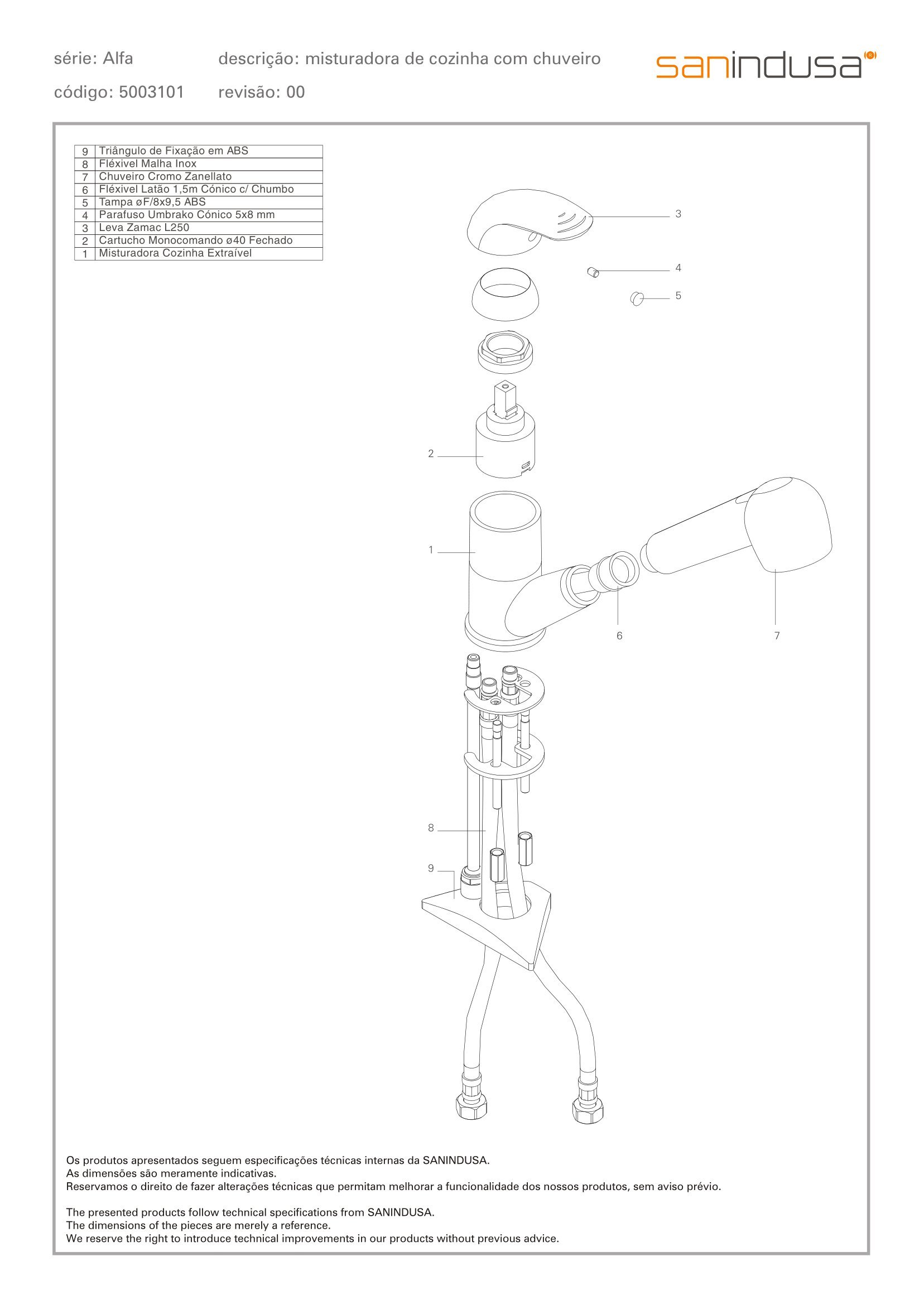 série: Alfa

descrição: misturadora de cozinha com chuveiro

sanindusa

código: 5003101

revisão: 00

| 9 | Triângulo de Fixação em ABS |
|---|---|
| 8 | Fléxivel Malha Inox |
| 7 | Chuveiro Cromo Zanellato |
| 6 | Fléxivel Latão 1,5m Cónico c/ Chumbo |
| 5 | Tampa øF/8x9,5 ABS |
| 4 | Parafuso Umbrako Cónico 5x8 mm |
| 3 | Leva Zamac L250 |
| 2 | Cartucho Monocomando ø40 Fechado |
| 1 | Misturadora Cozinha Extraível |

3

4

5

2

1

6

7

8

9

Os produtos apresentados seguem especificações técnicas internas da SANINDUSA.
As dimensões são meramente indicativas.
Reservamos o direito de fazer alterações técnicas que permitam melhorar a funcionalidade dos nossos produtos, sem aviso prévio.

The presented products follow technical specifications from SANINDUSA.
The dimensions of the pieces are merely a reference.
We reserve the right to introduce technical improvements in our products without previous advice.