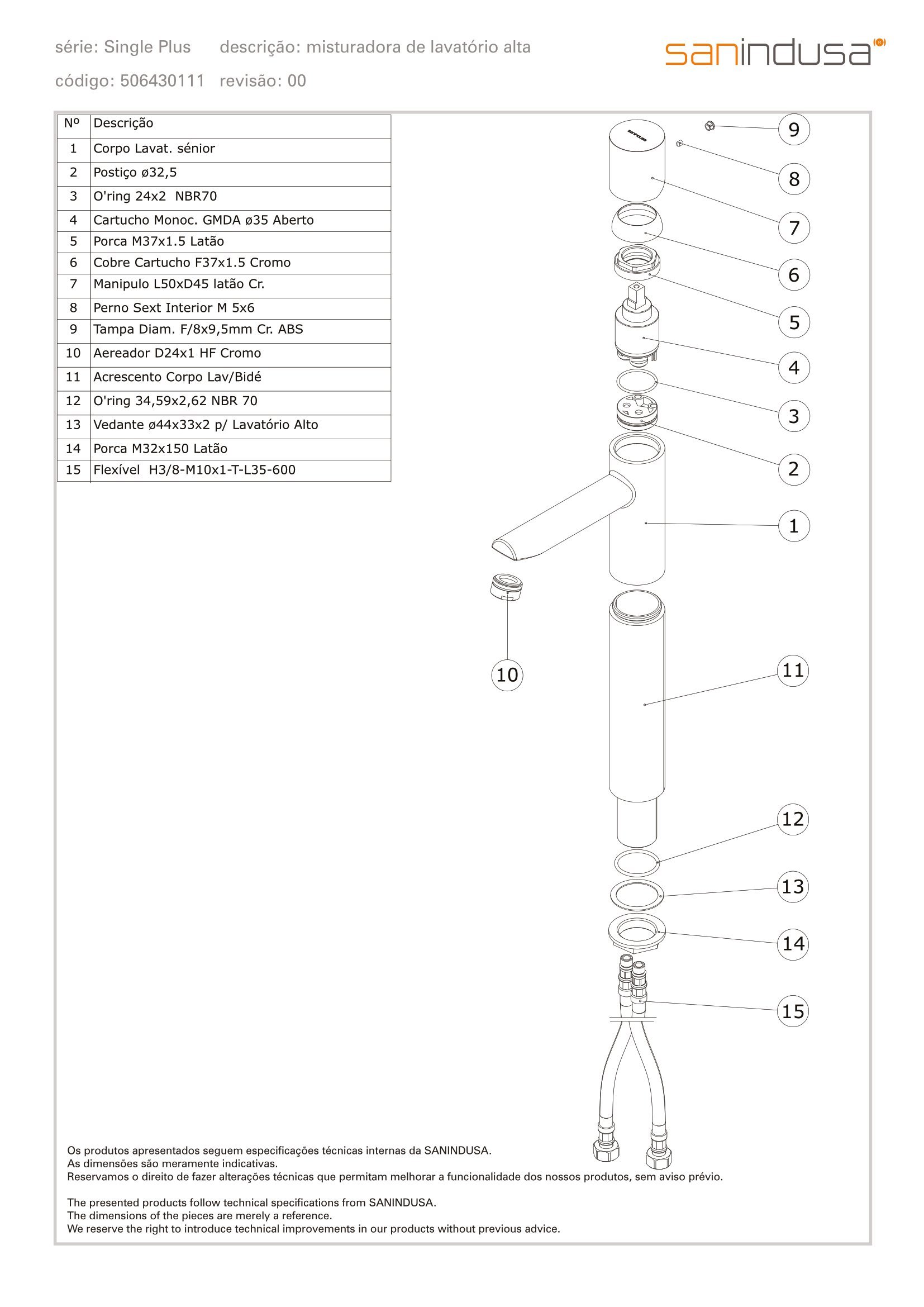 série: Single Plus descrição: misturadora de lavatório alta

código: 506430111 revisão: 00

sanindusa

| Nº | Descrição |
|---|---|
| 1 | Corpo Lavat. sénior |
| 2 | Postiço ø32,5 |
| 3 | O'ring 24x2 NBR70 |
| 4 | Cartucho Monoc. GMDA ø35 Aberto |
| 5 | Porca M37x1.5 Latão |
| 6 | Cobre Cartucho F37x1.5 Cromo |
| 7 | Manipulo L50xD45 latão Cr. |
| 8 | Perno Sext Interior M 5x6 |
| 9 | Tampa Diam. F/8x9,5mm Cr. ABS |
| 10 | Aereador D24x1 HF Cromo |
| 11 | Acrescento Corpo Lav/Bidé |
| 12 | O'ring 34,59x2,62 NBR 70 |
| 13 | Vedante ø44x33x2 p/ Lavatório Alto |
| 14 | Porca M32x150 Latão |
| 15 | Flexível H3/8-M10x1-T-L35-600 |

9
8
7
6
5
4
3
2
1
10
11
12
13
14
15

Os produtos apresentados seguem especificações técnicas internas da SANINDUSA.
As dimensões são meramente indicativas.
Reservamos o direito de fazer alterações técnicas que permitam melhorar a funcionalidade dos nossos produtos, sem aviso prévio.

The presented products follow technical specifications from SANINDUSA.
The dimensions of the pieces are merely a reference.
We reserve the right to introduce technical improvements in our products without previous advice.