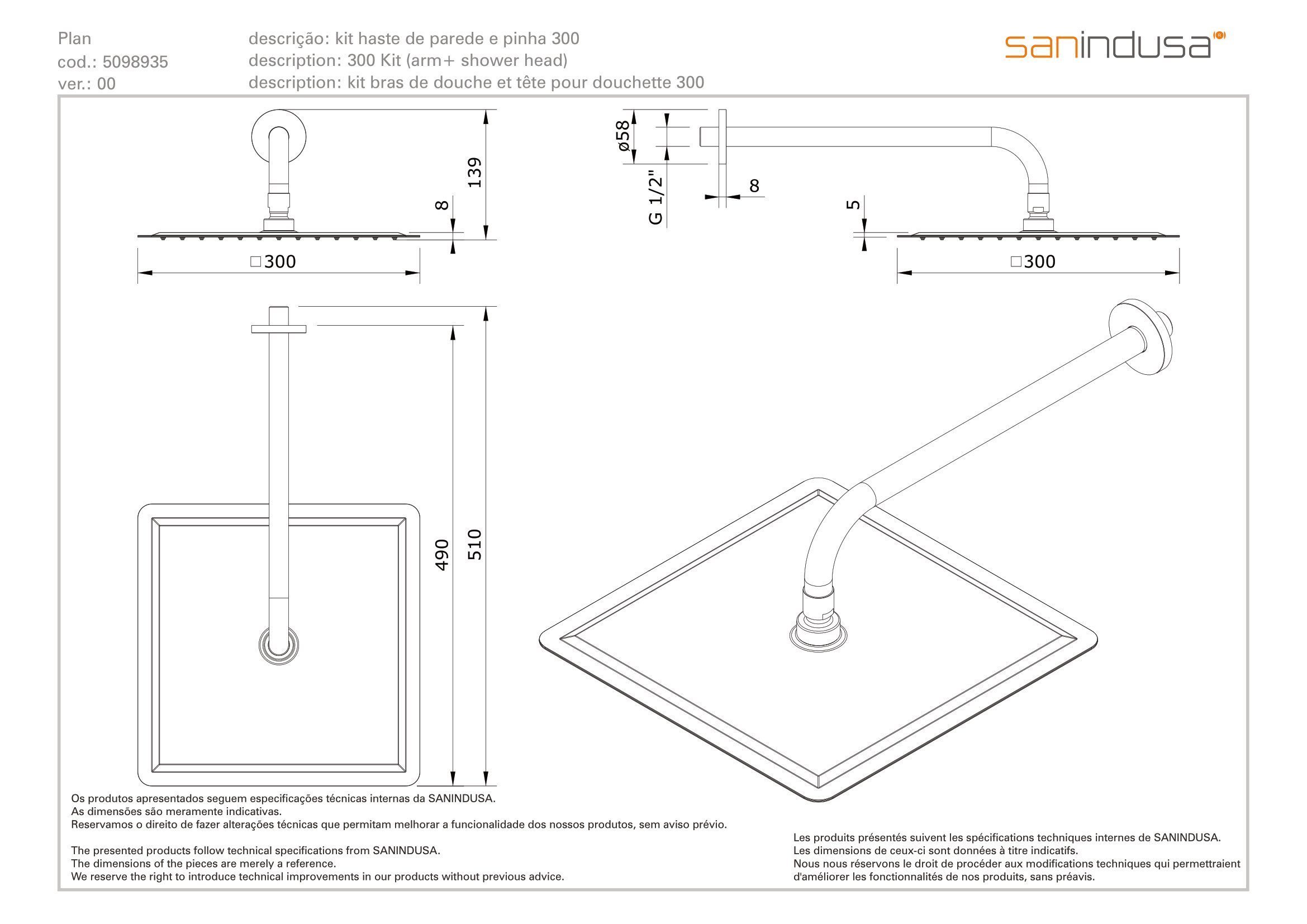 Plan
cod.: 5098935
ver.: 00

descrição: kit haste de parede e pinha 300
description: 300 Kit (arm+ shower head)
description: kit bras de douche et tête pour douchette 300

sanindusa

139

8

□300

ø58

G 1/2"

8

5

□300

490

510

Os produtos apresentados seguem especificações técnicas internas da SANINDUSA.
As dimensões são meramente indicativas.
Reservamos o direito de fazer alterações técnicas que permitam melhorar a funcionalidade dos nossos produtos, sem aviso prévio.

The presented products follow technical specifications from SANINDUSA.
The dimensions of the pieces are merely a reference.
We reserve the right to introduce technical improvements in our products without previous advice.

Les produits présentés suivent les spécifications techniques internes de SANINDUSA.
Les dimensions de ceux-ci sont données à titre indicatifs.
Nous nous réservons le droit de procéder aux modifications techniques qui permettraient d'améliorer les fonctionnalités de nos produits, sans préavis.