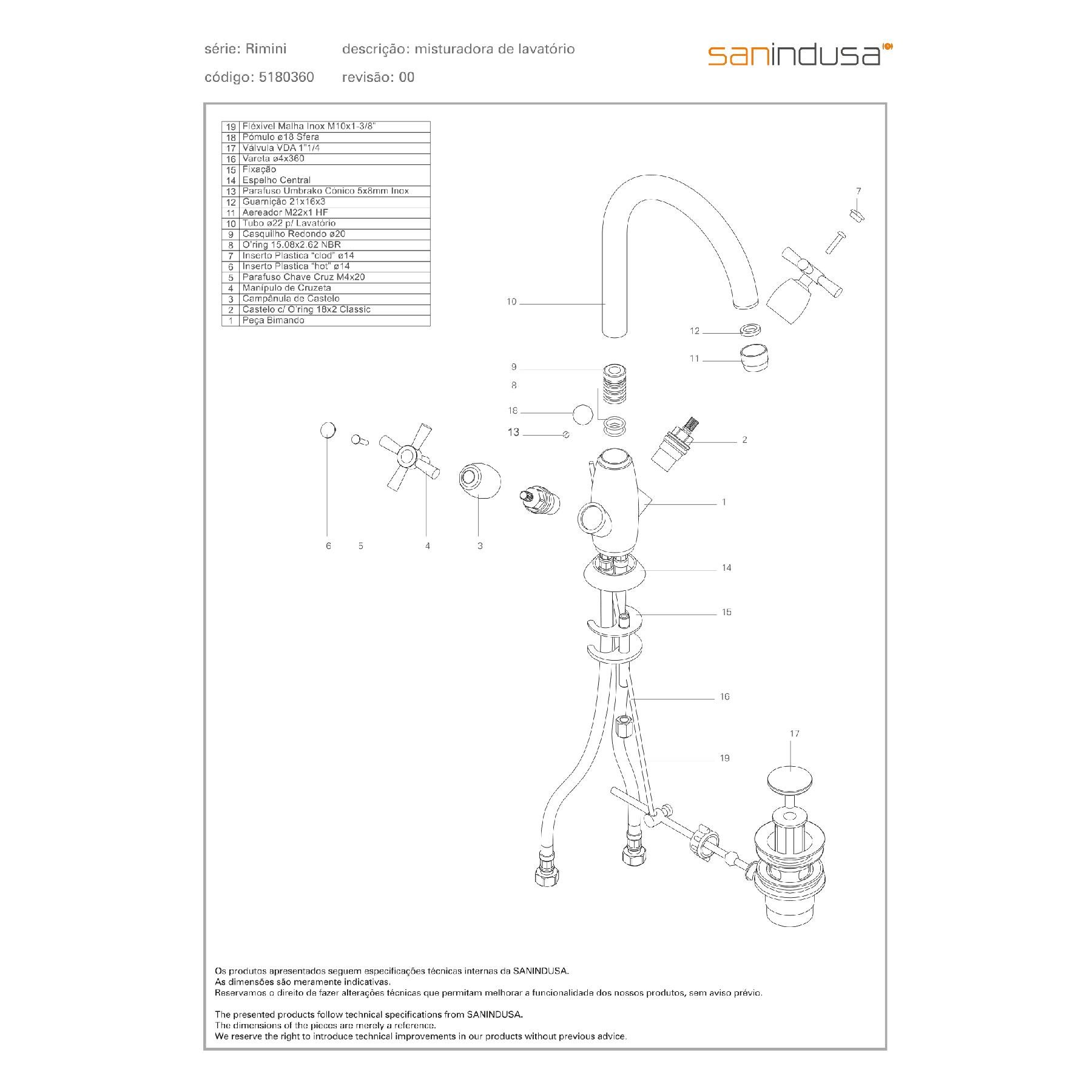 série: Rimini descrição: misturadora de lavatório

código: 5180360 revisão: 00

sanindusa

| 19 | Fléxivel Malha Inox M10x1-3/8" |
|---|---|
| 18 | Pómulo ø18 Sfera |
| 17 | Válvula VDA 1"1/4 |
| 16 | Vareta ø4x360 |
| 15 | Fixação |
| 14 | Espelho Central |
| 13 | Parafuso Umbrako Cónico 5x8mm Inox |
| 12 | Guarnição 21x16x3 |
| 11 | Aereador M22x1 HF |
| 10 | Tubo ø22 p/ Lavatório |
| 9 | Casquilho Redondo ø20 |
| 8 | O'ring 15.08x2.62 NBR |
| 7 | Inserto Plastica "clod" ø14 |
| 6 | Inserto Plastica "hot" ø14 |
| 5 | Parafuso Chave Cruz M4x20 |
| 4 | Manípulo de Cruzeta |
| 3 | Campânula de Castelo |
| 2 | Castelo c/ O'ring 18x2 Classic |
| 1 | Peça Bimando |

7
10
12
11
9
8
18
13
2
1
6 5 4 3
14
15
16
17
19

Os produtos apresentados seguem especificações técnicas internas da SANINDUSA.
As dimensões são meramente indicativas.
Reservamos o direito de fazer alterações técnicas que permitam melhorar a funcionalidade dos nossos produtos, sem aviso prévio.

The presented products follow technical specifications from SANINDUSA.
The dimensions of the pieces are merely a reference.
We reserve the right to introduce technical improvements in our products without previous advice.