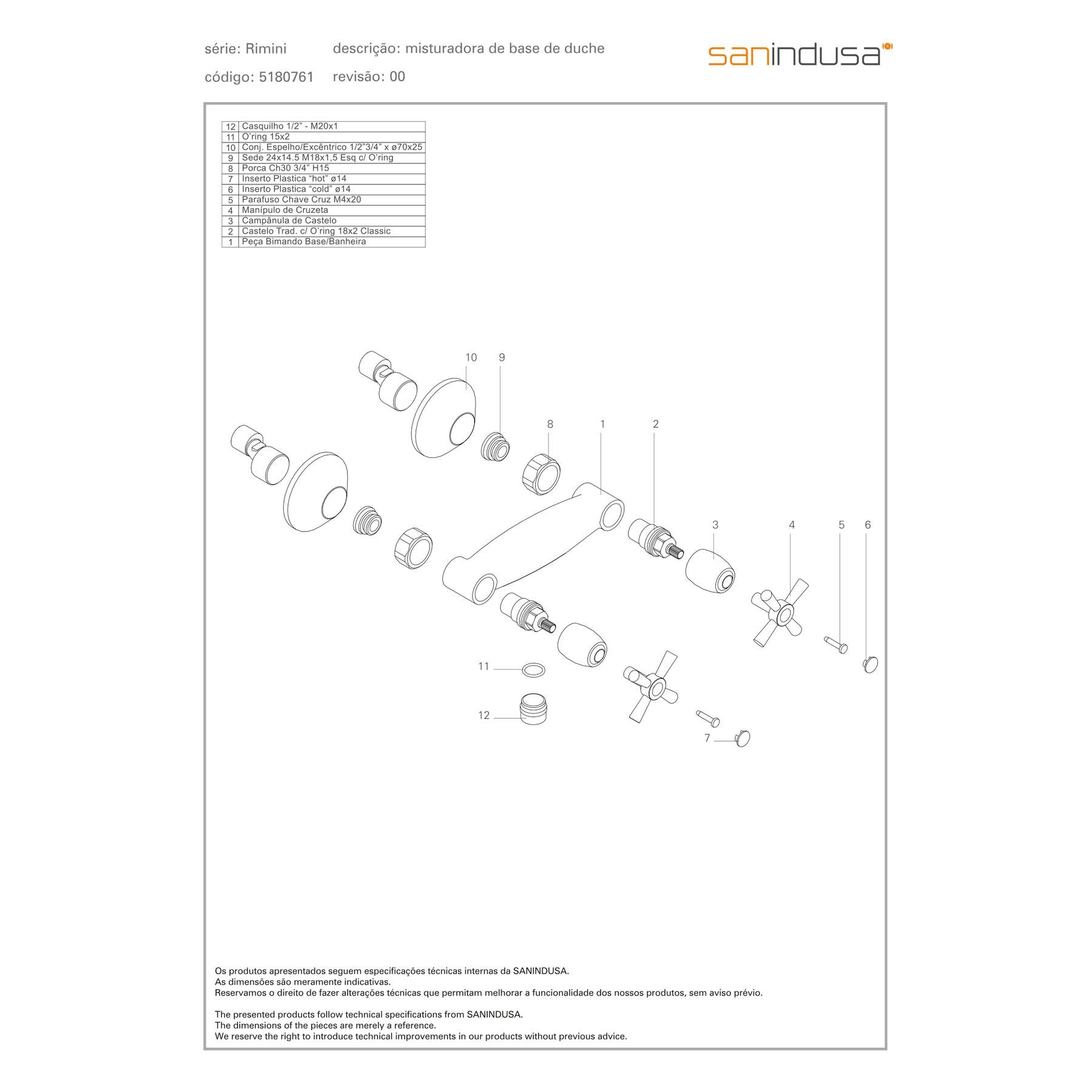 série: Rimini descrição: misturadora de base de duche

código: 5180761 revisão: 00

sanindusa

| 12 | Casquilho 1/2" - M20x1 |
|---|---|
| 11 | O'ring 15x2 |
| 10 | Conj. Espelho/Excêntrico 1/2"3/4" x ø70x25 |
| 9 | Sede 24x14.5 M18x1,5 Esq c/ O'ring |
| 8 | Porca Ch30 3/4" H15 |
| 7 | Inserto Plastica "hot" ø14 |
| 6 | Inserto Plastica "cold" ø14 |
| 5 | Parafuso Chave Cruz M4x20 |
| 4 | Manípulo de Cruzeta |
| 3 | Campânula de Castelo |
| 2 | Castelo Trad. c/ O'ring 18x2 Classic |
| 1 | Peça Bimando Base/Banheira |

10 9 8 1 2 3 4 5 6 11 12 7

Os produtos apresentados seguem especificações técnicas internas da SANINDUSA.
As dimensões são meramente indicativas.
Reservamos o direito de fazer alterações técnicas que permitam melhorar a funcionalidade dos nossos produtos, sem aviso prévio.

The presented products follow technical specifications from SANINDUSA.
The dimensions of the pieces are merely a reference.
We reserve the right to introduce technical improvements in our products without previous advice.