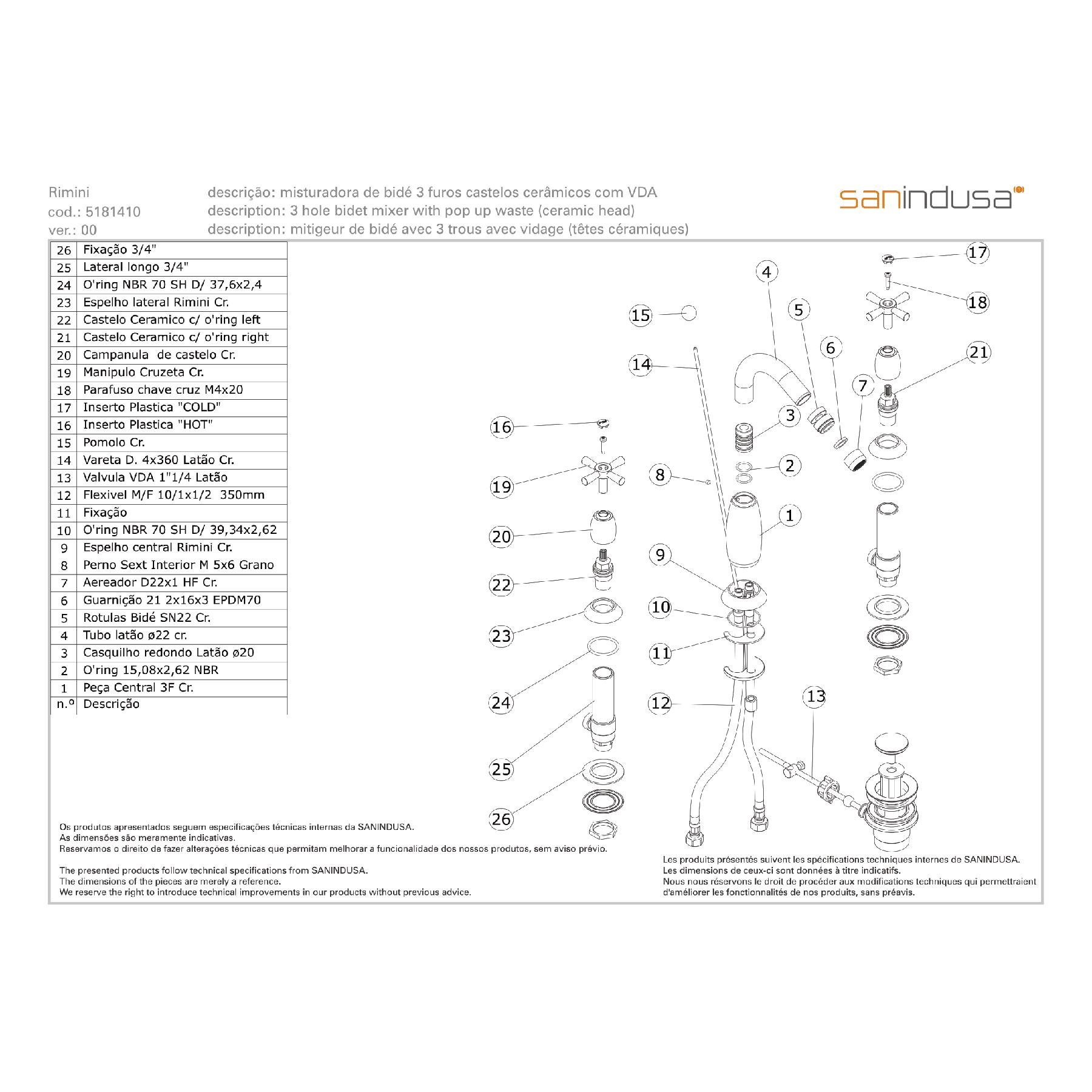 Rimini
cod.: 5181410
ver.: 00

descrição: misturadora de bidé 3 furos castelos cerâmicos com VDA
description: 3 hole bidet mixer with pop up waste (ceramic head)
description: mitigeur de bidé avec 3 trous avec vidage (têtes céramiques)

sanindusa

| 26 | Fixação 3/4" |
|---|---|
| 25 | Lateral longo 3/4" |
| 24 | O'ring NBR 70 SH D/ 37,6x2,4 |
| 23 | Espelho lateral Rimini Cr. |
| 22 | Castelo Ceramico c/ o'ring left |
| 21 | Castelo Ceramico c/ o'ring right |
| 20 | Campanula de castelo Cr. |
| 19 | Manipulo Cruzeta Cr. |
| 18 | Parafuso chave cruz M4x20 |
| 17 | Inserto Plastica "COLD" |
| 16 | Inserto Plastica "HOT" |
| 15 | Pomolo Cr. |
| 14 | Vareta D. 4x360 Latão Cr. |
| 13 | Valvula VDA 1"1/4 Latão |
| 12 | Flexivel M/F 10/1x1/2 350mm |
| 11 | Fixação |
| 10 | O'ring NBR 70 SH D/ 39,34x2,62 |
| 9 | Espelho central Rimini Cr. |
| 8 | Perno Sext Interior M 5x6 Grano |
| 7 | Aereador D22x1 HF Cr. |
| 6 | Guarnição 21 2x16x3 EPDM70 |
| 5 | Rotulas Bidé SN22 Cr. |
| 4 | Tubo latão ø22 cr. |
| 3 | Casquilho redondo Latão ø20 |
| 2 | O'ring 15,08x2,62 NBR |
| 1 | Peça Central 3F Cr. |
| n.º | Descrição |

17 4 18 15 5 6 21 14 7 16 3 2 8 19 1 20 9 22 10 23 11 24 12 13 25 26

Os produtos apresentados seguem especificações técnicas internas da SANINDUSA.
As dimensões são meramente indicativas.
Reservamos o direito de fazer alterações técnicas que permitam melhorar a funcionalidade dos nossos produtos, sem aviso prévio.

The presented products follow technical specifications from SANINDUSA.
The dimensions of the pieces are merely a reference.
We reserve the right to introduce technical improvements in our products without previous advice.

Les produits présentés suivent les spécifications techniques internes de SANINDUSA.
Les dimensions de ceux-ci sont données à titre indicatifs.
Nous nous réservons le droit de procéder aux modifications techniques qui permettraient d'améliorer les fonctionnalités de nos produits, sans préavis.