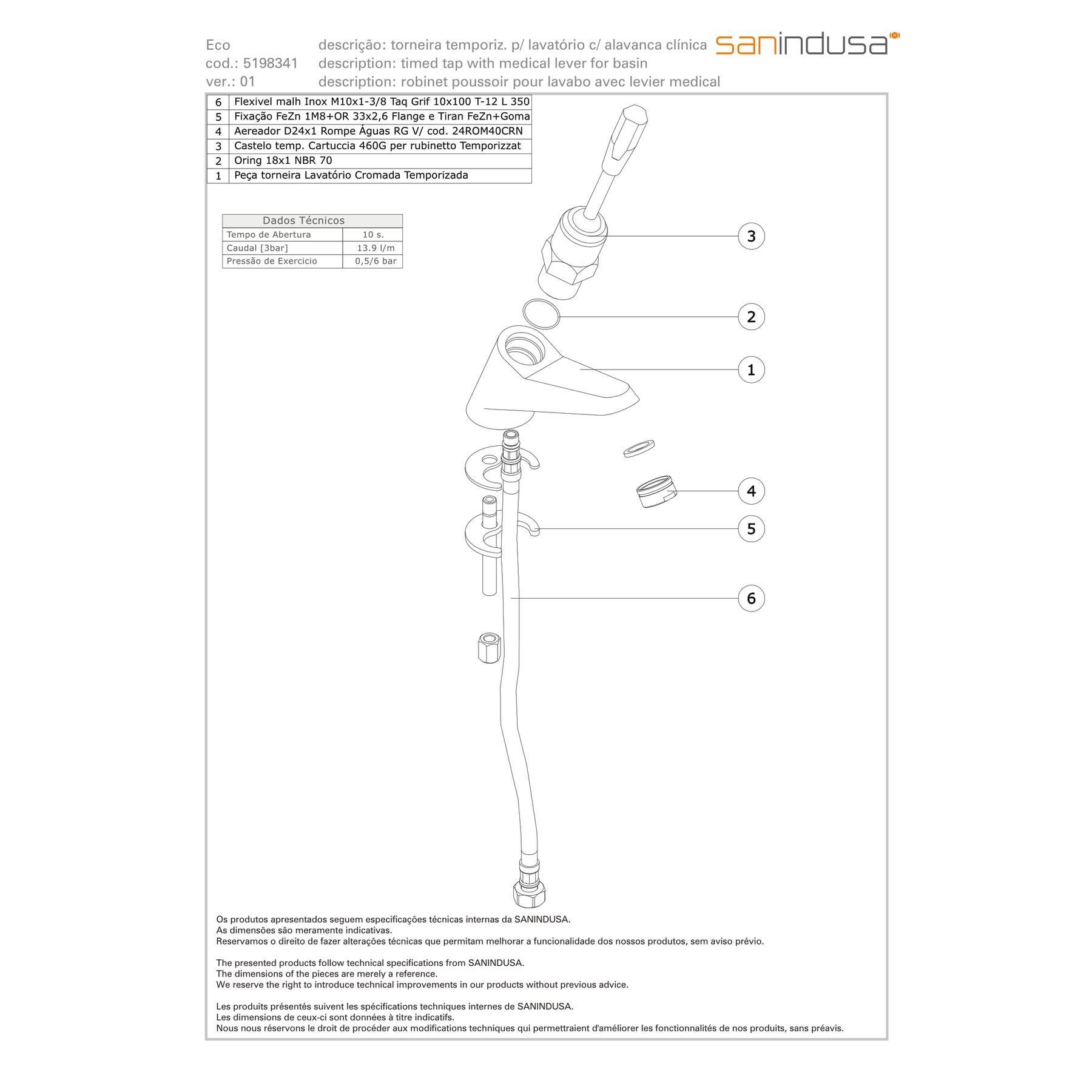 Eco
cod.: 5198341
ver.: 01

descrição: torneira temporiz. p/ lavatório c/ alavanca clínica
description: timed tap with medical lever for basin
description: robinet poussoir pour lavabo avec levier medical

sanindusa

| 6 | Flexivel malh Inox M10x1-3/8 Taq Grif 10x100 T-12 L 350 |
|---|---|
| 5 | Fixação FeZn 1M8+OR 33x2,6 Flange e Tiran FeZn+Goma |
| 4 | Aereador D24x1 Rompe Águas RG V/ cod. 24ROM40CRN |
| 3 | Castelo temp. Cartuccia 460G per rubinetto Temporizzat |
| 2 | Oring 18x1 NBR 70 |
| 1 | Peça torneira Lavatório Cromada Temporizada |

| Dados Técnicos | |
|---|---|
| Tempo de Abertura | 10 s. |
| Caudal [3bar] | 13.9 l/m |
| Pressão de Exercicio | 0,5/6 bar |

3
2
1
4
5
6

Os produtos apresentados seguem especificações técnicas internas da SANINDUSA.
As dimensões são meramente indicativas.
Reservamos o direito de fazer alterações técnicas que permitam melhorar a funcionalidade dos nossos produtos, sem aviso prévio.

The presented products follow technical specifications from SANINDUSA.
The dimensions of the pieces are merely a reference.
We reserve the right to introduce technical improvements in our products without previous advice.

Les produits présentés suivent les spécifications techniques internes de SANINDUSA.
Les dimensions de ceux-ci sont données à titre indicatifs.
Nous nous réservons le droit de procéder aux modifications techniques qui permettraient d'améliorer les fonctionnalités de nos produits, sans préavis.