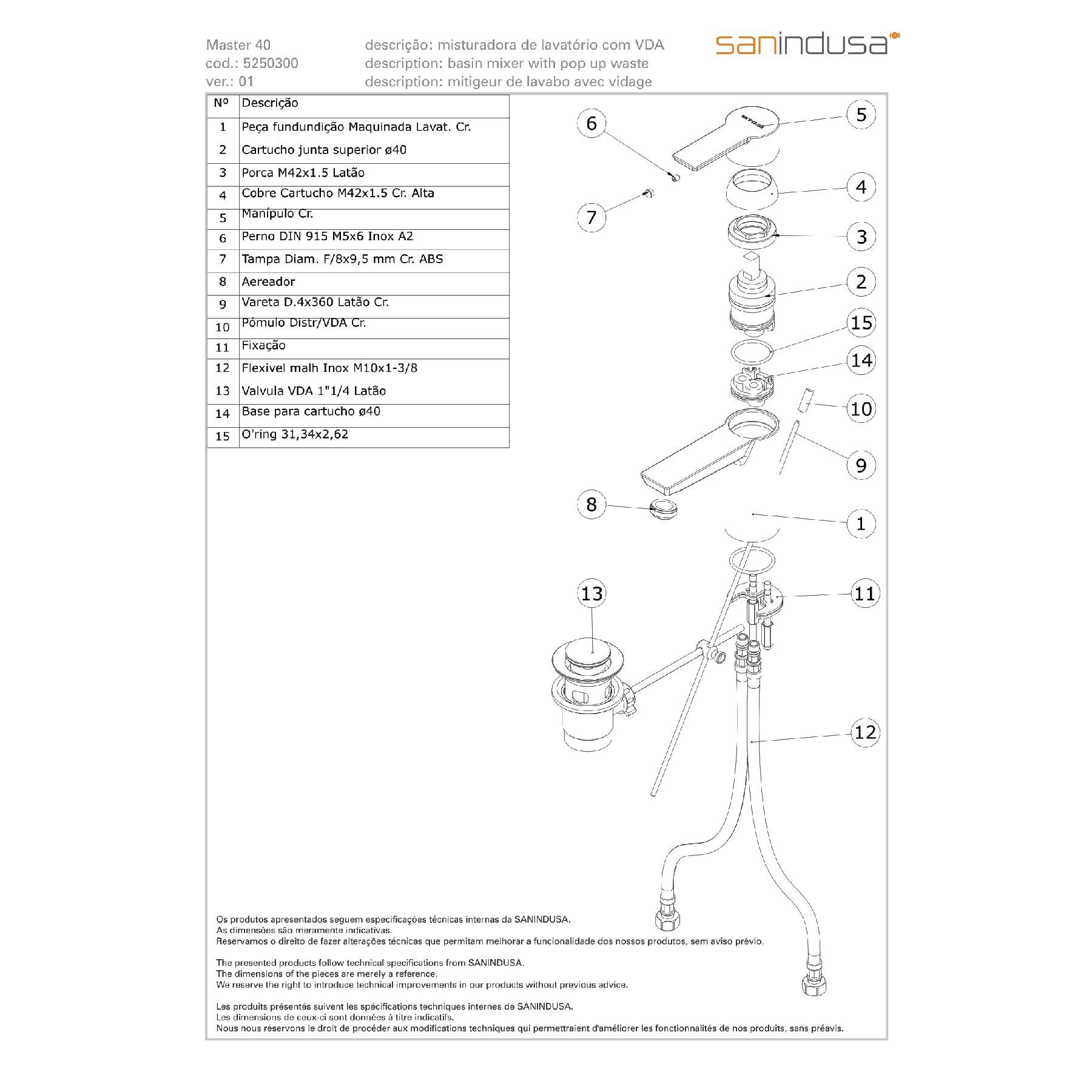 Master 40
cod.: 5250300
ver.: 01

descrição: misturadora de lavatório com VDA
description: basin mixer with pop up waste
description: mitigeur de lavabo avec vidage

sanindusa

| Nº | Descrição |
|---|---|
| 1 | Peça fundundição Maquinada Lavat. Cr. |
| 2 | Cartucho junta superior ø40 |
| 3 | Porca M42x1.5 Latão |
| 4 | Cobre Cartucho M42x1.5 Cr. Alta |
| 5 | Manípulo Cr. |
| 6 | Perno DIN 915 M5x6 Inox A2 |
| 7 | Tampa Diam. F/8x9,5 mm Cr. ABS |
| 8 | Aereador |
| 9 | Vareta D.4x360 Latão Cr. |
| 10 | Pómulo Distr/VDA Cr. |
| 11 | Fixação |
| 12 | Flexivel malh Inox M10x1-3/8 |
| 13 | Valvula VDA 1"1/4 Latão |
| 14 | Base para cartucho ø40 |
| 15 | O'ring 31,34x2,62 |

6 5 4 7 3 2 15 14 10 9 8 1 13 11 12

Os produtos apresentados seguem especificações técnicas internas da SANINDUSA.
As dimensões são meramente indicativas.
Reservamos o direito de fazer alterações técnicas que permitam melhorar a funcionalidade dos nossos produtos, sem aviso prévio.

The presented products follow technical specifications from SANINDUSA.
The dimensions of the pieces are merely a reference.
We reserve the right to introduce technical improvements in our products without previous advice.

Les produits présentés suivent les spécifications techniques internes de SANINDUSA.
Les dimensions de ceux-ci sont données à titre indicatifs.
Nous nous réservons le droit de procéder aux modifications techniques qui permettraient d'améliorer les fonctionnalités de nos produits, sans préavis.