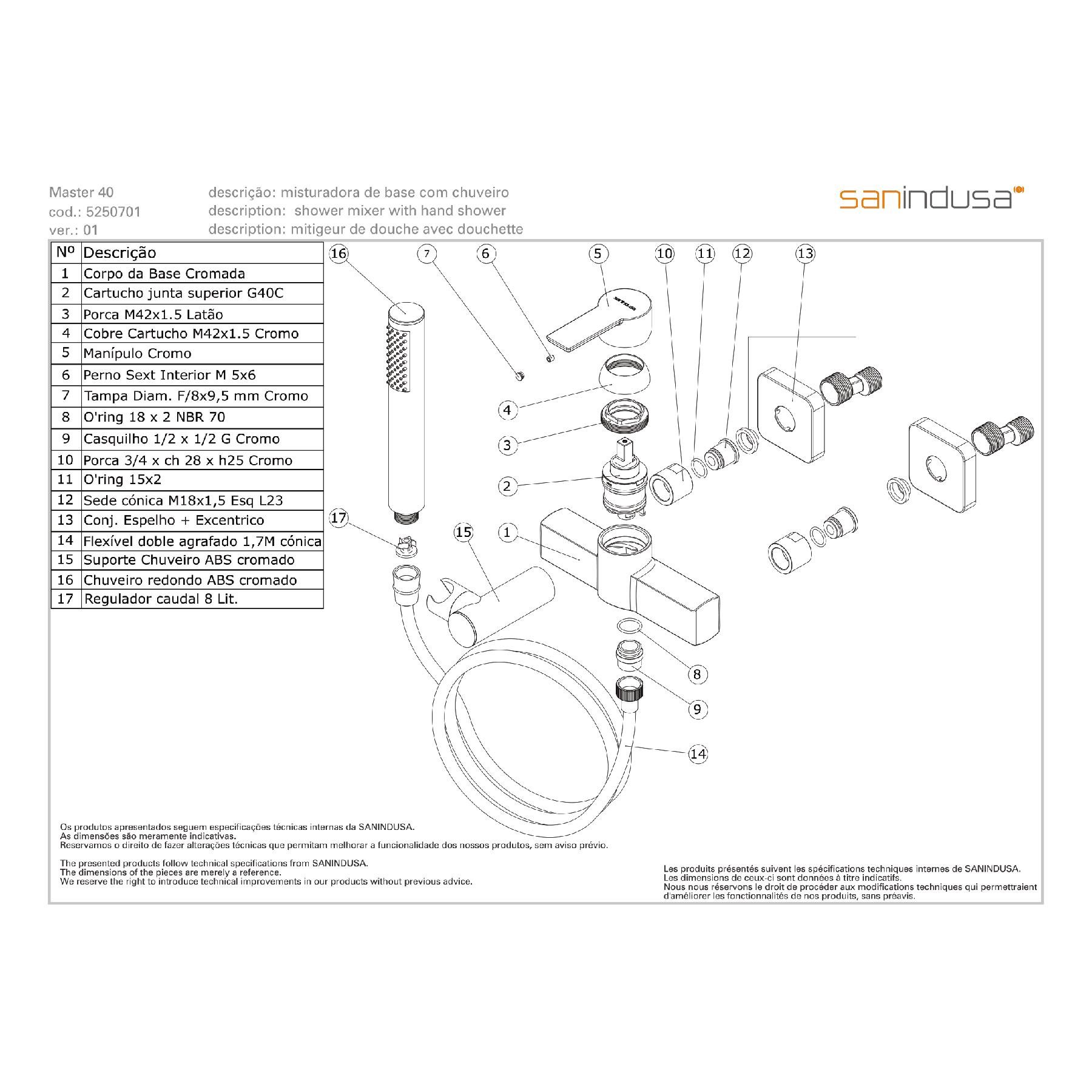 Master 40
cod.: 5250701
ver.: 01

descrição: misturadora de base com chuveiro
description: shower mixer with hand shower
description: mitigeur de douche avec douchette

sanindusa

| Nº | Descrição |
|---|---|
| 1 | Corpo da Base Cromada |
| 2 | Cartucho junta superior G40C |
| 3 | Porca M42x1.5 Latão |
| 4 | Cobre Cartucho M42x1.5 Cromo |
| 5 | Manípulo Cromo |
| 6 | Perno Sext Interior M 5x6 |
| 7 | Tampa Diam. F/8x9,5 mm Cromo |
| 8 | O'ring 18 x 2 NBR 70 |
| 9 | Casquilho 1/2 x 1/2 G Cromo |
| 10 | Porca 3/4 x ch 28 x h25 Cromo |
| 11 | O'ring 15x2 |
| 12 | Sede cónica M18x1,5 Esq L23 |
| 13 | Conj. Espelho + Excentrico |
| 14 | Flexível doble agrafado 1,7M cónica |
| 15 | Suporte Chuveiro ABS cromado |
| 16 | Chuveiro redondo ABS cromado |
| 17 | Regulador caudal 8 Lit. |

16 7 6 5 10 11 12 13 4 3 2 17 15 1 8 9 14

Os produtos apresentados seguem especificações técnicas internas da SANINDUSA.
As dimensões são meramente indicativas.
Reservamos o direito de fazer alterações técnicas que permitam melhorar a funcionalidade dos nossos produtos, sem aviso prévio.

The presented products follow technical specifications from SANINDUSA.
The dimensions of the pieces are merely a reference.
We reserve the right to introduce technical improvements in our products without previous advice.

Les produits présentés suivent les spécifications techniques internes de SANINDUSA.
Les dimensions de ceux-ci sont données à titre indicatifs.
Nous nous réservons le droit de procéder aux modifications techniques qui permettraient d'améliorer les fonctionnalités de nos produits, sans préavis.