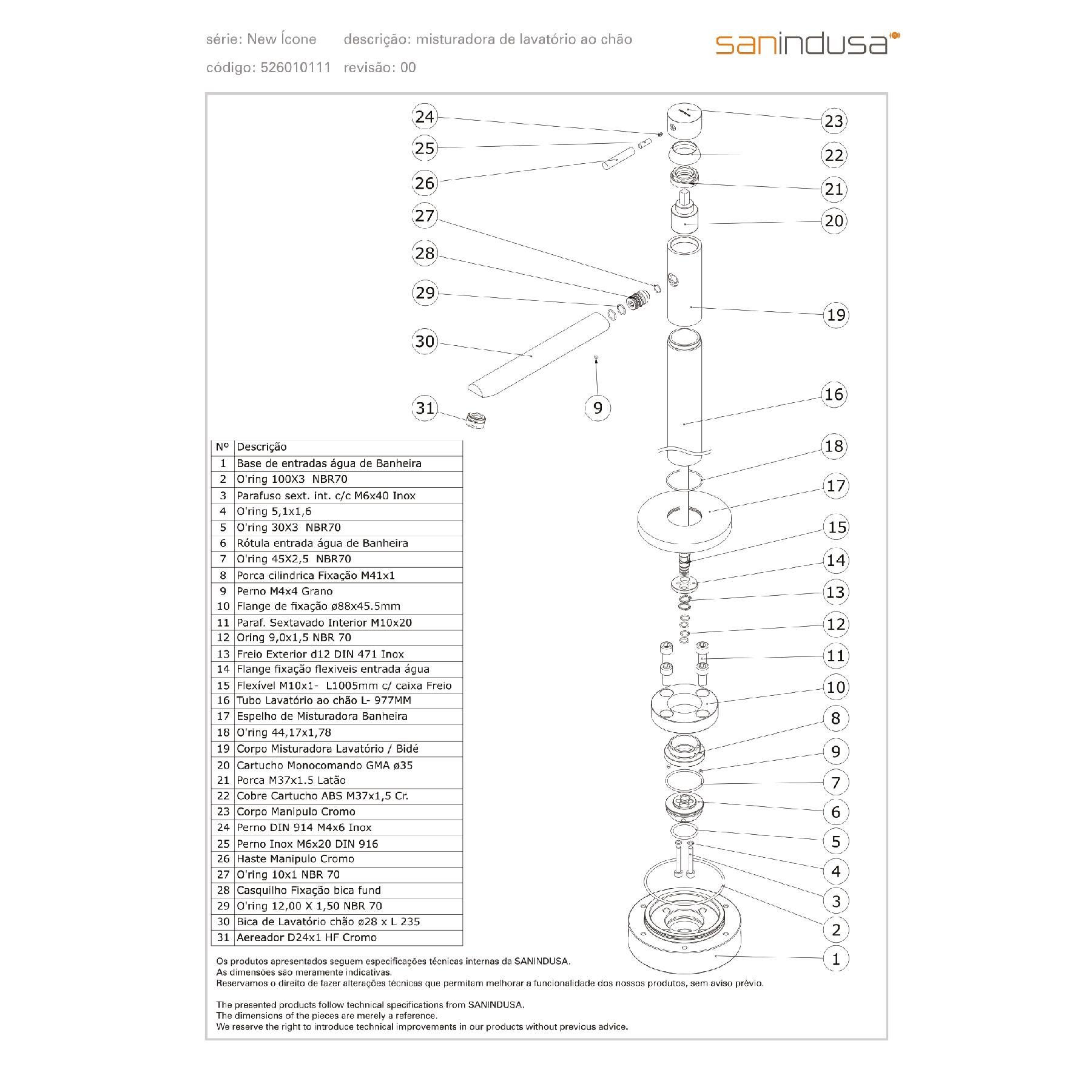 série: New Ícone descrição: misturadora de lavatório ao chão

código: 526010111 revisão: 00

sanindusa

24
25
26
27
28
29
30
31
9
23
22
21
20
19
16
18
17
15
14
13
12
11
10
8
9
7
6
5
4
3
2
1

| Nº | Descrição |
|---|---|
| 1 | Base de entradas água de Banheira |
| 2 | O'ring 100X3 NBR70 |
| 3 | Parafuso sext. int. c/c M6x40 Inox |
| 4 | O'ring 5,1x1,6 |
| 5 | O'ring 30X3 NBR70 |
| 6 | Rótula entrada água de Banheira |
| 7 | O'ring 45X2,5 NBR70 |
| 8 | Porca cilindrica Fixação M41x1 |
| 9 | Perno M4x4 Grano |
| 10 | Flange de fixação ø88x45.5mm |
| 11 | Paraf. Sextavado Interior M10x20 |
| 12 | Oring 9,0x1,5 NBR 70 |
| 13 | Freio Exterior d12 DIN 471 Inox |
| 14 | Flange fixação flexiveis entrada água |
| 15 | Flexível M10x1- L1005mm c/ caixa Freio |
| 16 | Tubo Lavatório ao chão L- 977MM |
| 17 | Espelho de Misturadora Banheira |
| 18 | O'ring 44,17x1,78 |
| 19 | Corpo Misturadora Lavatório / Bidé |
| 20 | Cartucho Monocomando GMA ø35 |
| 21 | Porca M37x1.5 Latão |
| 22 | Cobre Cartucho ABS M37x1,5 Cr. |
| 23 | Corpo Manipulo Cromo |
| 24 | Perno DIN 914 M4x6 Inox |
| 25 | Perno Inox M6x20 DIN 916 |
| 26 | Haste Manipulo Cromo |
| 27 | O'ring 10x1 NBR 70 |
| 28 | Casquilho Fixação bica fund |
| 29 | O'ring 12,00 X 1,50 NBR 70 |
| 30 | Bica de Lavatório chão ø28 x L 235 |
| 31 | Aereador D24x1 HF Cromo |

Os produtos apresentados seguem especificações técnicas internas da SANINDUSA.
As dimensões são meramente indicativas.
Reservamos o direito de fazer alterações técnicas que permitam melhorar a funcionalidade dos nossos produtos, sem aviso prévio.

The presented products follow technical specifications from SANINDUSA.
The dimensions of the pieces are merely a reference.
We reserve the right to introduce technical improvements in our products without previous advice.