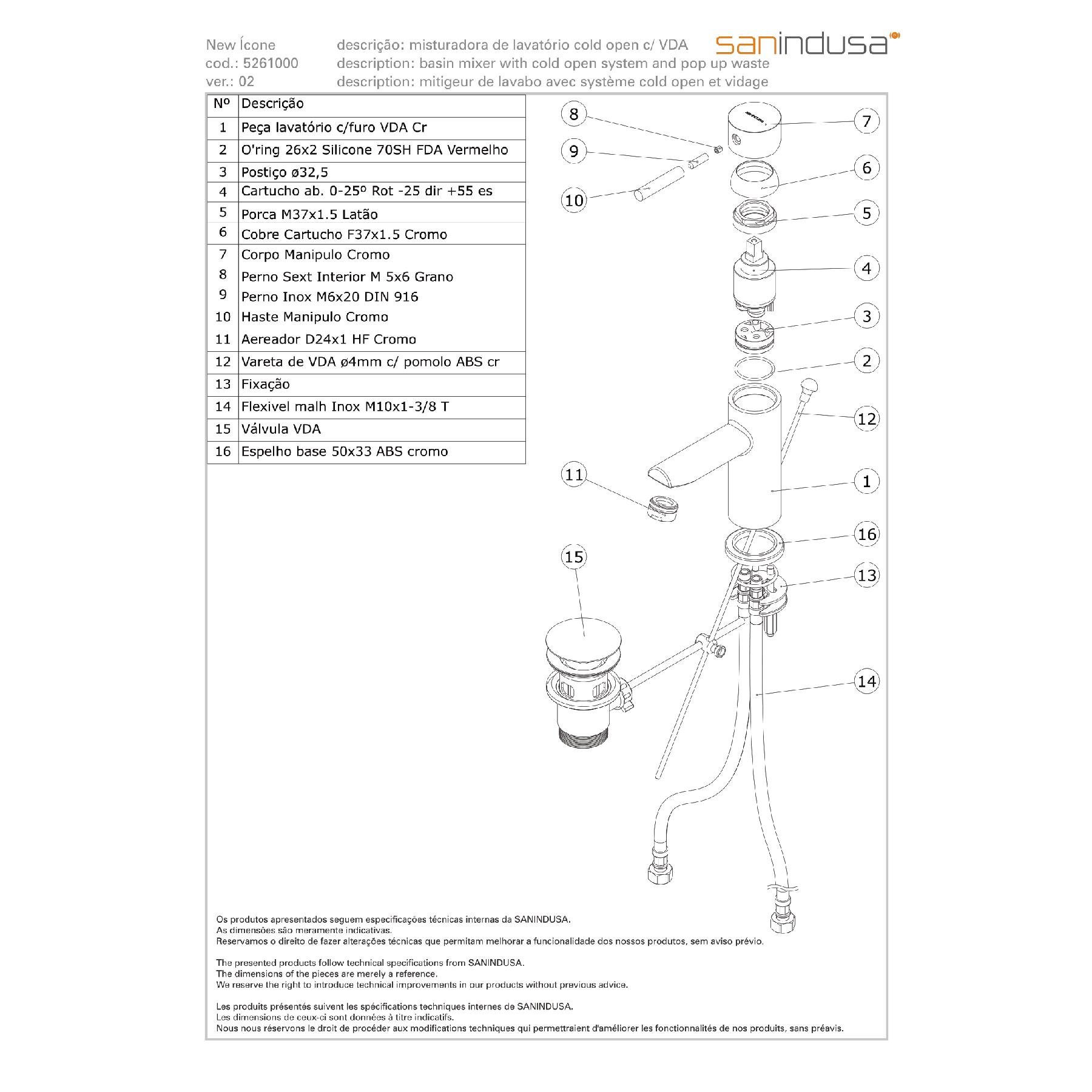 New Ícone
cod.: 5261000
ver.: 02

descrição: misturadora de lavatório cold open c/ VDA
description: basin mixer with cold open system and pop up waste
description: mitigeur de lavabo avec système cold open et vidage

sanindusa

| Nº | Descrição |
|---|---|
| 1 | Peça lavatório c/furo VDA Cr |
| 2 | O'ring 26x2 Silicone 70SH FDA Vermelho |
| 3 | Postiço ø32,5 |
| 4 | Cartucho ab. 0-25º Rot -25 dir +55 es |
| 5 | Porca M37x1.5 Latão |
| 6 | Cobre Cartucho F37x1.5 Cromo |
| 7 | Corpo Manipulo Cromo |
| 8 | Perno Sext Interior M 5x6 Grano |
| 9 | Perno Inox M6x20 DIN 916 |
| 10 | Haste Manipulo Cromo |
| 11 | Aereador D24x1 HF Cromo |
| 12 | Vareta de VDA ø4mm c/ pomolo ABS cr |
| 13 | Fixação |
| 14 | Flexivel malh Inox M10x1-3/8 T |
| 15 | Válvula VDA |
| 16 | Espelho base 50x33 ABS cromo |

8 7 9 6 10 5 4 3 2 12 11 1 16 15 13 14

Os produtos apresentados seguem especificações técnicas internas da SANINDUSA.
As dimensões são meramente indicativas.
Reservamos o direito de fazer alterações técnicas que permitam melhorar a funcionalidade dos nossos produtos, sem aviso prévio.

The presented products follow technical specifications from SANINDUSA.
The dimensions of the pieces are merely a reference.
We reserve the right to introduce technical improvements in our products without previous advice.

Les produits présentés suivent les spécifications techniques internes de SANINDUSA.
Les dimensions de ceux-ci sont données à titre indicatifs.
Nous nous réservons le droit de procéder aux modifications techniques qui permettraient d'améliorer les fonctionnalités de nos produits, sans préavis.