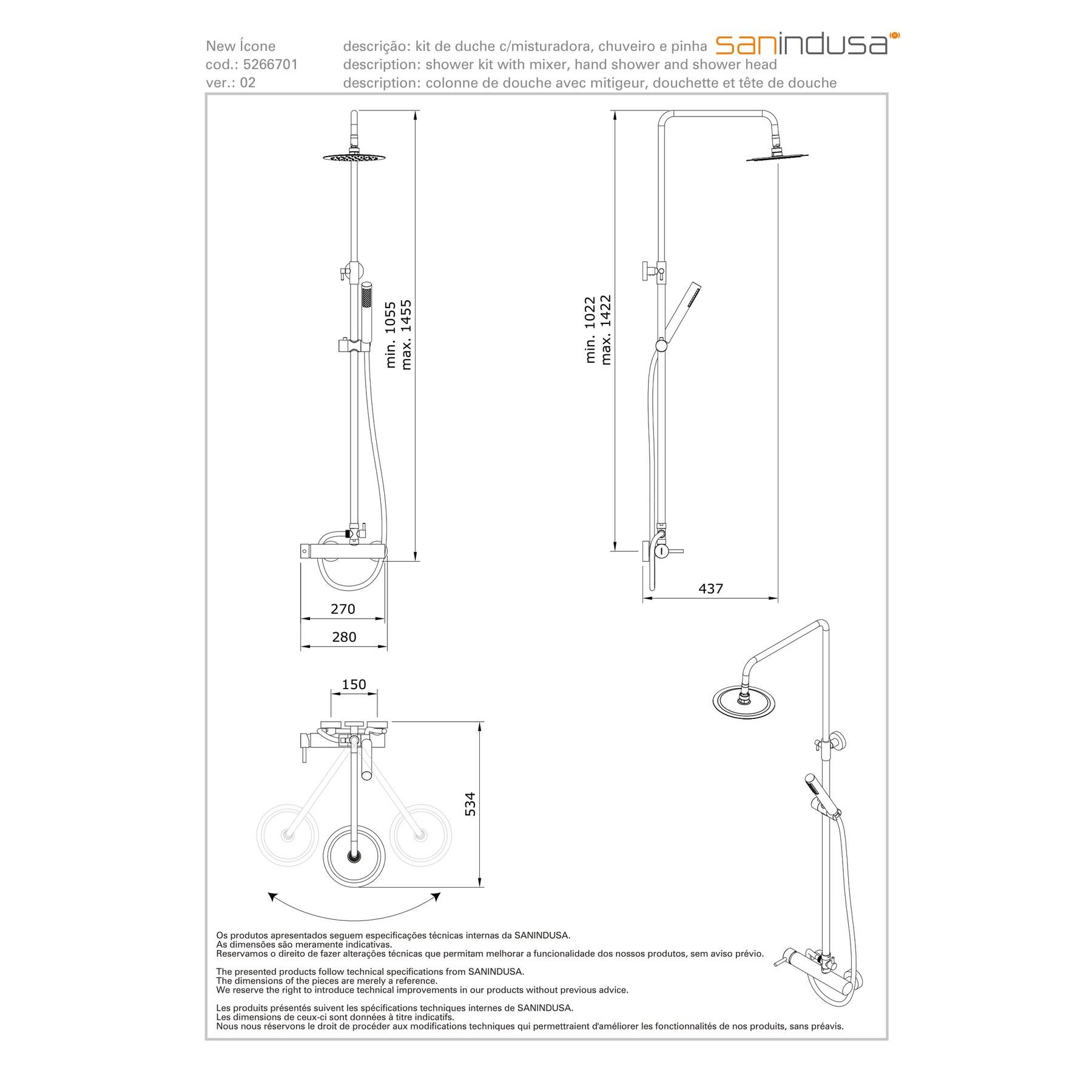 New Ícone
cod.: 5266701
ver.: 02

descrição: kit de duche c/misturadora, chuveiro e pinha
description: shower kit with mixer, hand shower and shower head
description: colonne de douche avec mitigeur, douchette et tête de douche

sanindusa

min. 1055
max. 1455

270
280

min. 1022
max. 1422

437

150

534

Os produtos apresentados seguem especificações técnicas internas da SANINDUSA.
As dimensões são meramente indicativas.
Reservamos o direito de fazer alterações técnicas que permitam melhorar a funcionalidade dos nossos produtos, sem aviso prévio.

The presented products follow technical specifications from SANINDUSA.
The dimensions of the pieces are merely a reference.
We reserve the right to introduce technical improvements in our products without previous advice.

Les produits présentés suivent les spécifications techniques internes de SANINDUSA.
Les dimensions de ceux-ci sont données à titre indicatifs.
Nous nous réservons le droit de procéder aux modifications techniques qui permettraient d'améliorer les fonctionnalités de nos produits, sans préavis.