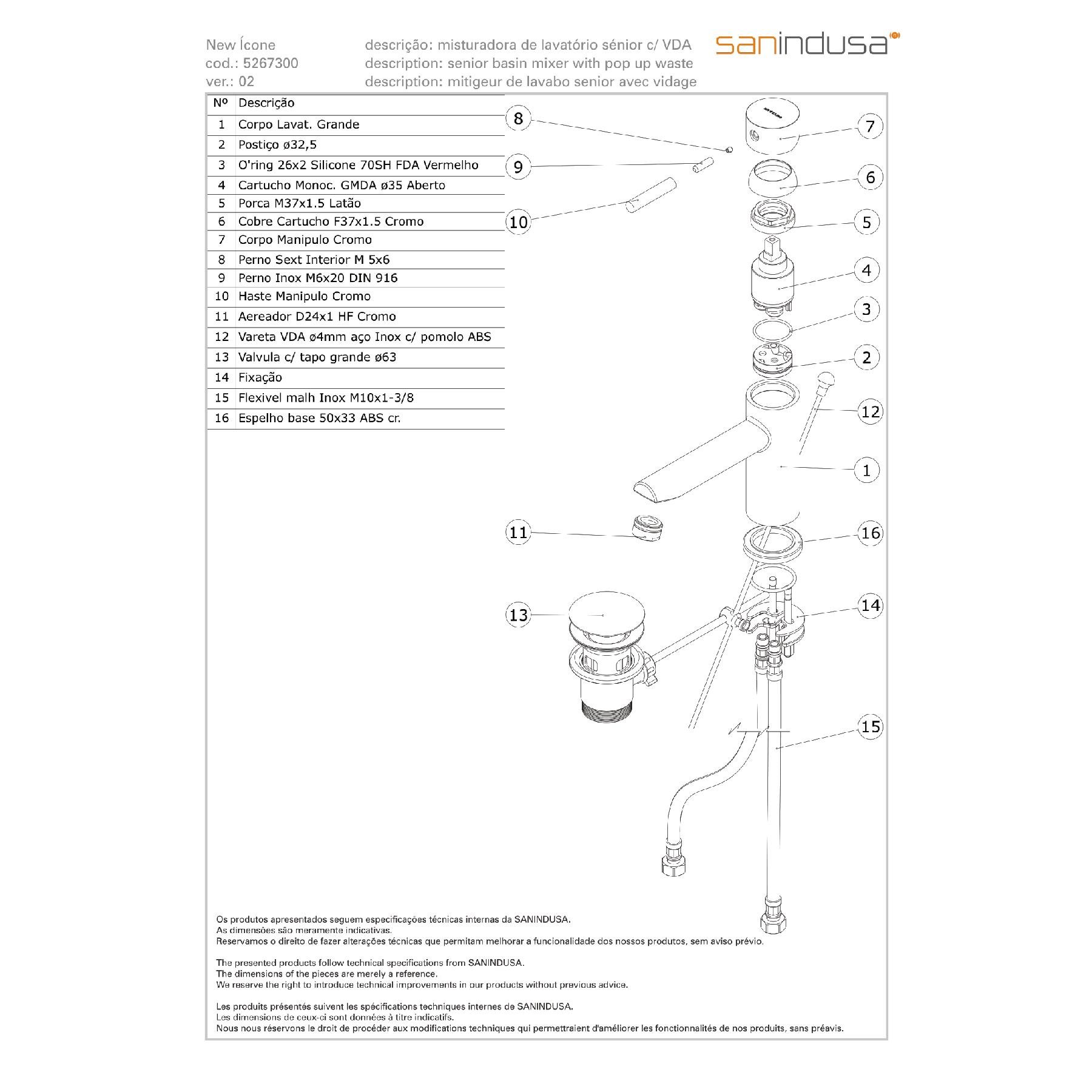 New Ícone
cod.: 5267300
ver.: 02

descrição: misturadora de lavatório sénior c/ VDA
description: senior basin mixer with pop up waste
description: mitigeur de lavabo senior avec vidage

sanindusa

| Nº | Descrição |
|---|---|
| 1 | Corpo Lavat. Grande |
| 2 | Postiço ø32,5 |
| 3 | O'ring 26x2 Silicone 70SH FDA Vermelho |
| 4 | Cartucho Monoc. GMDA ø35 Aberto |
| 5 | Porca M37x1.5 Latão |
| 6 | Cobre Cartucho F37x1.5 Cromo |
| 7 | Corpo Manipulo Cromo |
| 8 | Perno Sext Interior M 5x6 |
| 9 | Perno Inox M6x20 DIN 916 |
| 10 | Haste Manipulo Cromo |
| 11 | Aereador D24x1 HF Cromo |
| 12 | Vareta VDA ø4mm aço Inox c/ pomolo ABS |
| 13 | Valvula c/ tapo grande ø63 |
| 14 | Fixação |
| 15 | Flexivel malh Inox M10x1-3/8 |
| 16 | Espelho base 50x33 ABS cr. |

8
7
9
6
10
5
4
3
2
12
1
11
16
13
14
15

Os produtos apresentados seguem especificações técnicas internas da SANINDUSA.
As dimensões são meramente indicativas.
Reservamos o direito de fazer alterações técnicas que permitam melhorar a funcionalidade dos nossos produtos, sem aviso prévio.

The presented products follow technical specifications from SANINDUSA.
The dimensions of the pieces are merely a reference.
We reserve the right to introduce technical improvements in our products without previous advice.

Les produits présentés suivent les spécifications techniques internes de SANINDUSA.
Les dimensions de ceux-ci sont données à titre indicatifs.
Nous nous réservons le droit de procéder aux modifications techniques qui permettraient d'améliorer les fonctionnalités de nos produits, sans préavis.