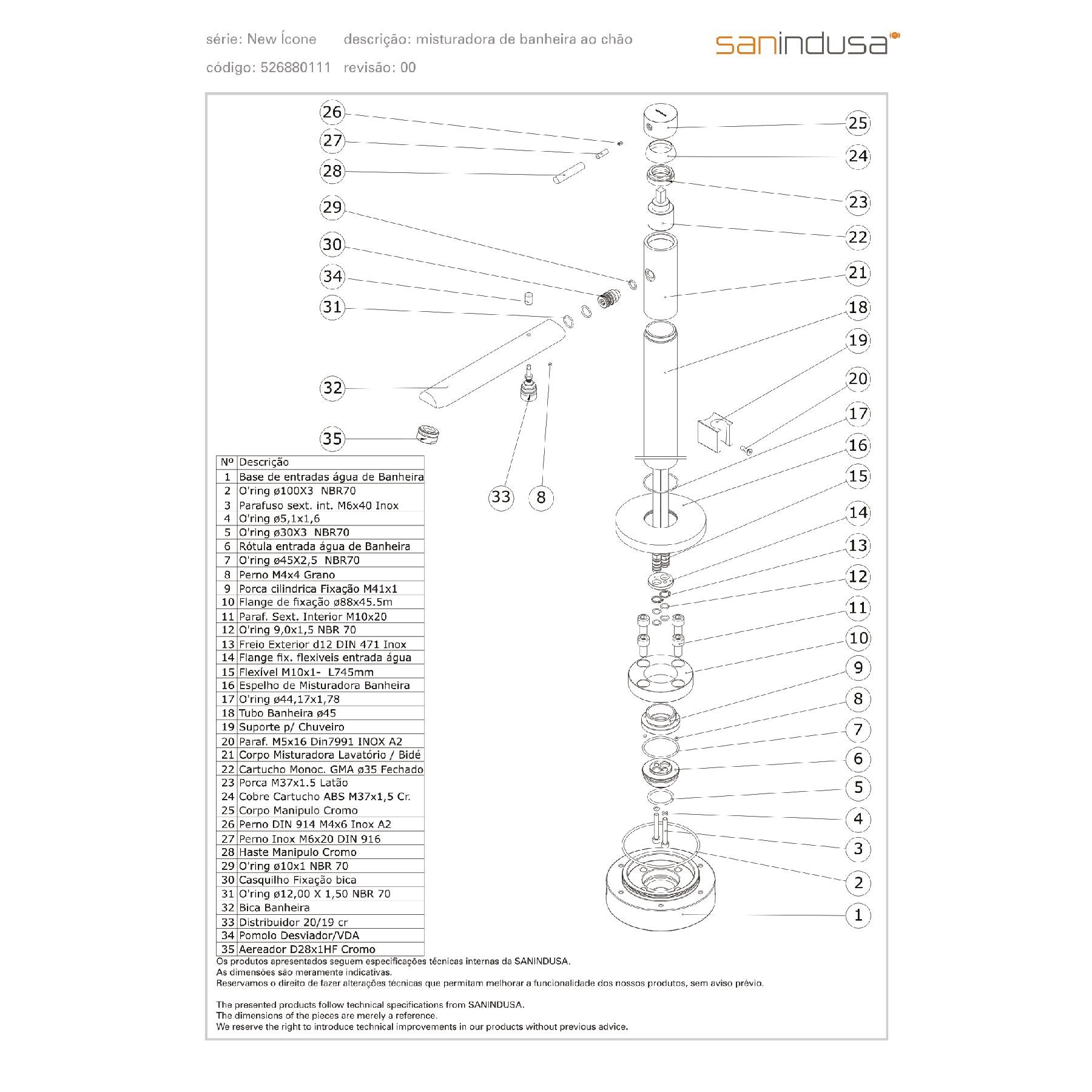 série: New Ícone descrição: misturadora de banheira ao chão

código: 526880111 revisão: 00

sanindusa

26
27
28
29
30
34
31
32
35
33
8
25
24
23
22
21
18
19
20
17
16
15
14
13
12
11
10
9
8
7
6
5
4
3
2
1

| Nº | Descrição |
|---|---|
| 1 | Base de entradas água de Banheira |
| 2 | O'ring ø100X3 NBR70 |
| 3 | Parafuso sext. int. M6x40 Inox |
| 4 | O'ring ø5,1x1,6 |
| 5 | O'ring ø30X3 NBR70 |
| 6 | Rótula entrada água de Banheira |
| 7 | O'ring ø45X2,5 NBR70 |
| 8 | Perno M4x4 Grano |
| 9 | Porca cilindrica Fixação M41x1 |
| 10 | Flange de fixação ø88x45.5m |
| 11 | Paraf. Sext. Interior M10x20 |
| 12 | O'ring 9,0x1,5 NBR 70 |
| 13 | Freio Exterior d12 DIN 471 Inox |
| 14 | Flange fix. flexiveis entrada água |
| 15 | Flexível M10x1- L745mm |
| 16 | Espelho de Misturadora Banheira |
| 17 | O'ring ø44,17x1,78 |
| 18 | Tubo Banheira ø45 |
| 19 | Suporte p/ Chuveiro |
| 20 | Paraf. M5x16 Din7991 INOX A2 |
| 21 | Corpo Misturadora Lavatório / Bidé |
| 22 | Cartucho Monoc. GMA ø35 Fechado |
| 23 | Porca M37x1.5 Latão |
| 24 | Cobre Cartucho ABS M37x1,5 Cr. |
| 25 | Corpo Manipulo Cromo |
| 26 | Perno DIN 914 M4x6 Inox A2 |
| 27 | Perno Inox M6x20 DIN 916 |
| 28 | Haste Manipulo Cromo |
| 29 | O'ring ø10x1 NBR 70 |
| 30 | Casquilho Fixação bica |
| 31 | O'ring ø12,00 X 1,50 NBR 70 |
| 32 | Bica Banheira |
| 33 | Distribuidor 20/19 cr |
| 34 | Pomolo Desviador/VDA |
| 35 | Aereador D28x1HF Cromo |

Os produtos apresentados seguem especificações técnicas internas da SANINDUSA.
As dimensões são meramente indicativas.
Reservamos o direito de fazer alterações técnicas que permitam melhorar a funcionalidade dos nossos produtos, sem aviso prévio.

The presented products follow technical specifications from SANINDUSA.
The dimensions of the pieces are merely a reference.
We reserve the right to introduce technical improvements in our products without previous advice.