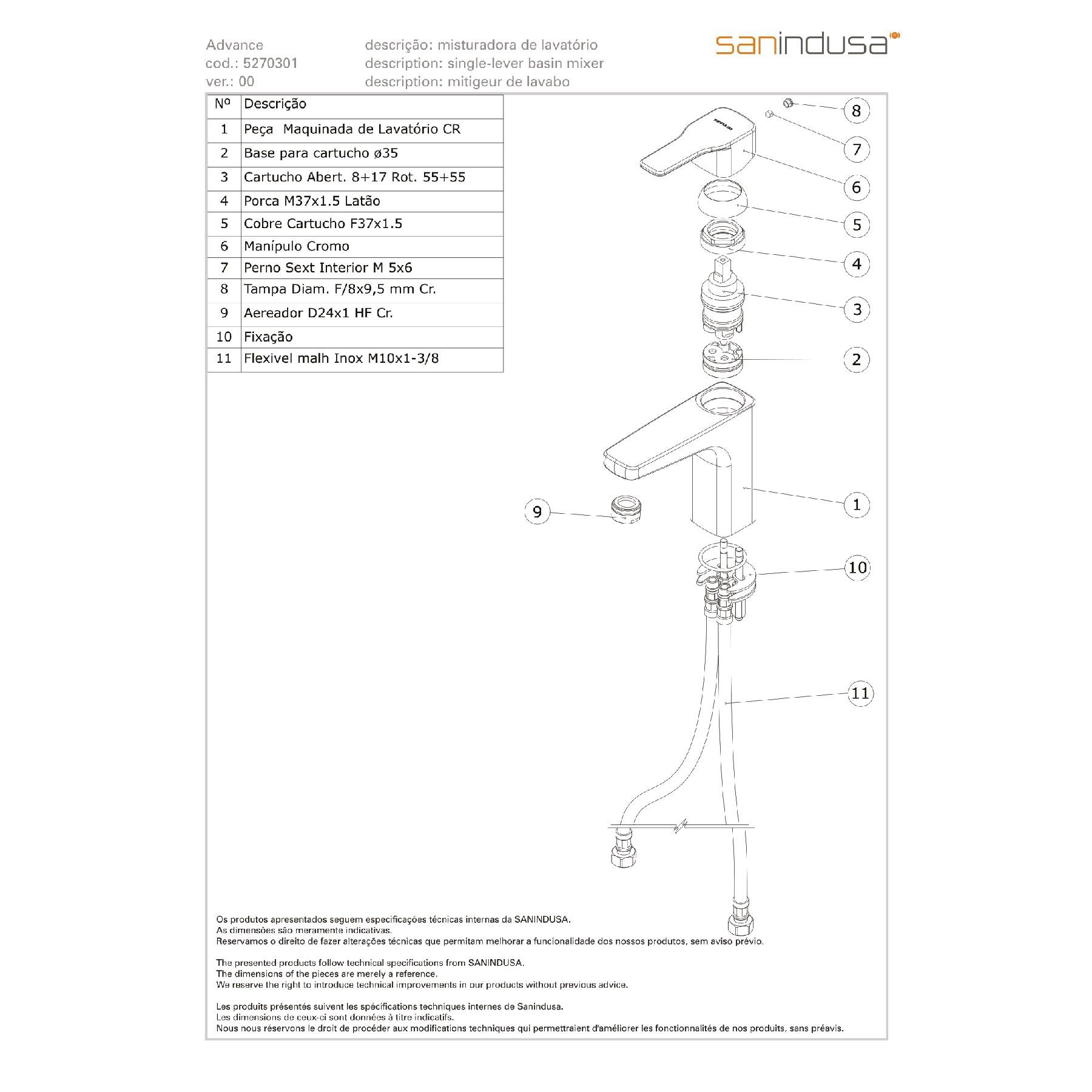 Advance
cod.: 5270301
ver.: 00

descrição: misturadora de lavatório
description: single-lever basin mixer
description: mitigeur de lavabo

sanindusa

| Nº | Descrição |
|---|---|
| 1 | Peça Maquinada de Lavatório CR |
| 2 | Base para cartucho ø35 |
| 3 | Cartucho Abert. 8+17 Rot. 55+55 |
| 4 | Porca M37x1.5 Latão |
| 5 | Cobre Cartucho F37x1.5 |
| 6 | Manípulo Cromo |
| 7 | Perno Sext Interior M 5x6 |
| 8 | Tampa Diam. F/8x9,5 mm Cr. |
| 9 | Aereador D24x1 HF Cr. |
| 10 | Fixação |
| 11 | Flexivel malh Inox M10x1-3/8 |

8
7
6
5
4
3
2
1
9
10
11

Os produtos apresentados seguem especificações técnicas internas da SANINDUSA.
As dimensões são meramente indicativas.
Reservamos o direito de fazer alterações técnicas que permitam melhorar a funcionalidade dos nossos produtos, sem aviso prévio.

The presented products follow technical specifications from SANINDUSA.
The dimensions of the pieces are merely a reference.
We reserve the right to introduce technical improvements in our products without previous advice.

Les produits présentés suivent les spécifications techniques internes de Sanindusa.
Les dimensions de ceux-ci sont données à titre indicatifs.
Nous nous réservons le droit de procéder aux modifications techniques qui permettraient d'améliorer les fonctionnalités de nos produits, sans préavis.