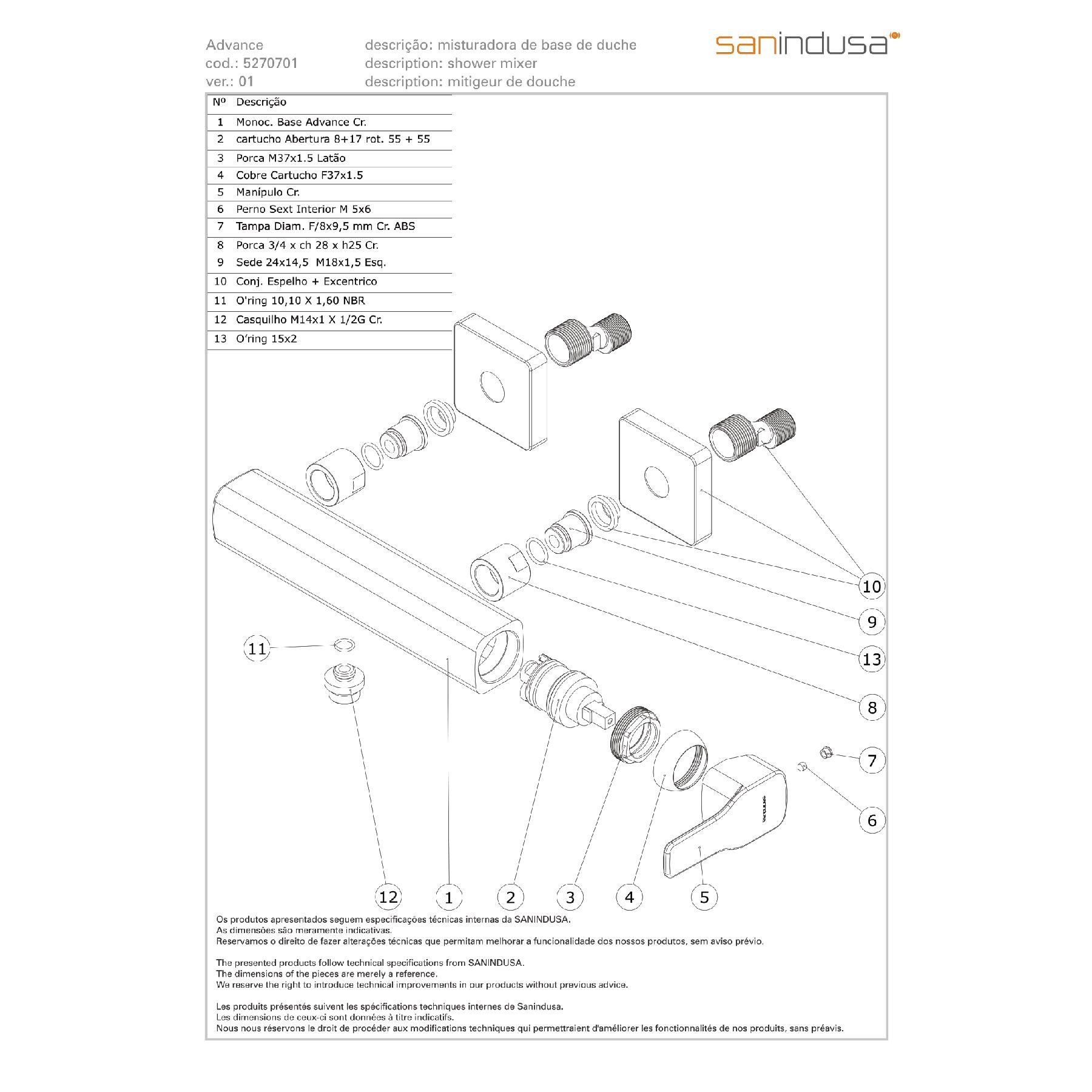 Advance
cod.: 5270701
ver.: 01

descrição: misturadora de base de duche
description: shower mixer
description: mitigeur de douche

sanindusa

| Nº | Descrição |
|---|---|
| 1 | Monoc. Base Advance Cr. |
| 2 | cartucho Abertura 8+17 rot. 55 + 55 |
| 3 | Porca M37x1.5 Latão |
| 4 | Cobre Cartucho F37x1.5 |
| 5 | Manípulo Cr. |
| 6 | Perno Sext Interior M 5x6 |
| 7 | Tampa Diam. F/8x9,5 mm Cr. ABS |
| 8 | Porca 3/4 x ch 28 x h25 Cr. |
| 9 | Sede 24x14,5 M18x1,5 Esq. |
| 10 | Conj. Espelho + Excentrico |
| 11 | O'ring 10,10 X 1,60 NBR |
| 12 | Casquilho M14x1 X 1/2G Cr. |
| 13 | O'ring 15x2 |

10
9
13
8
11
7
6
12 1 2 3 4 5

Os produtos apresentados seguem especificações técnicas internas da SANINDUSA.
As dimensões são meramente indicativas.
Reservamos o direito de fazer alterações técnicas que permitam melhorar a funcionalidade dos nossos produtos, sem aviso prévio.

The presented products follow technical specifications from SANINDUSA.
The dimensions of the pieces are merely a reference.
We reserve the right to introduce technical improvements in our products without previous advice.

Les produits présentés suivent les spécifications techniques internes de Sanindusa.
Les dimensions de ceux-ci sont données à titre indicatifs.
Nous nous réservons le droit de procéder aux modifications techniques qui permettraient d'améliorer les fonctionnalités de nos produits, sans préavis.