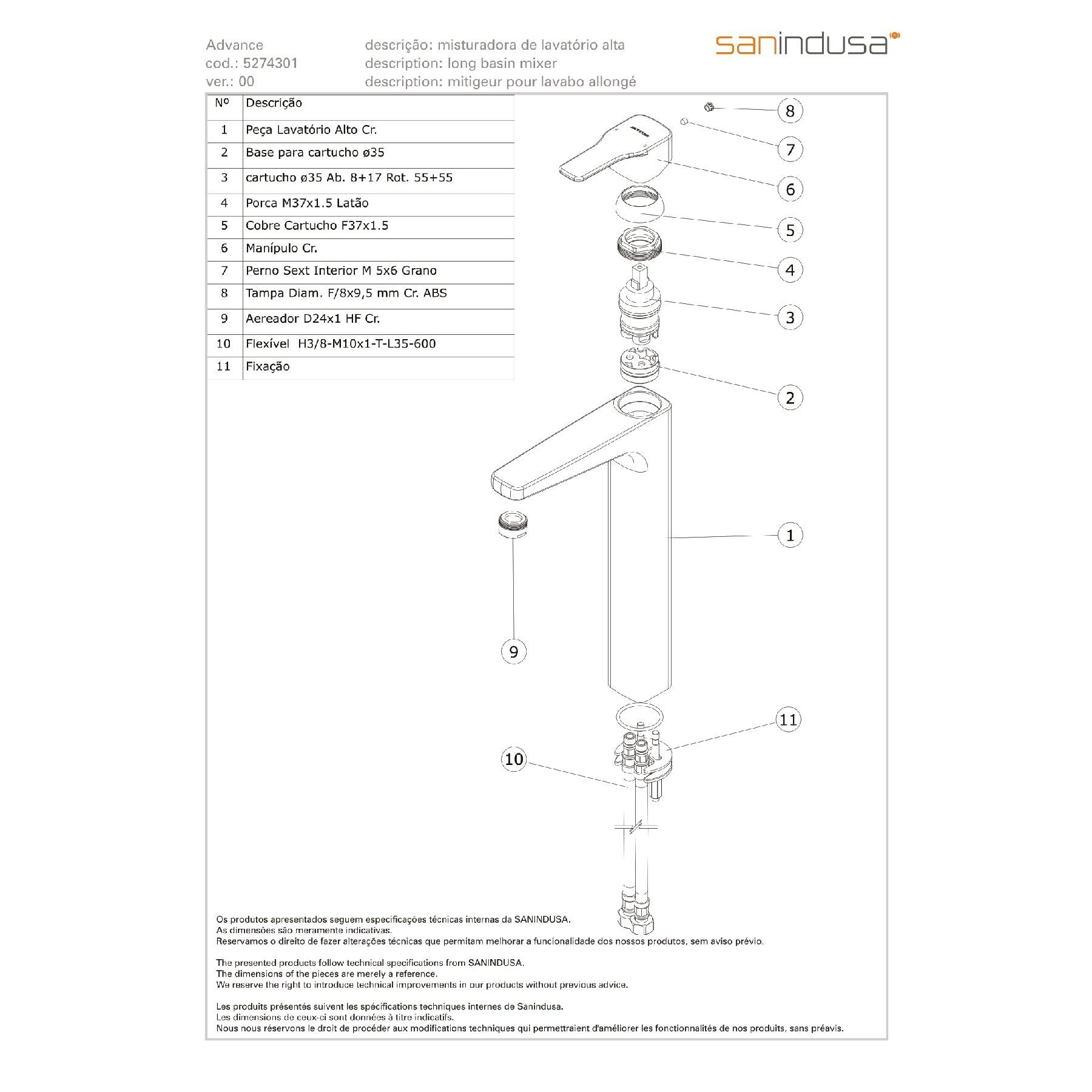 Advance
cod.: 5274301
ver.: 00

descrição: misturadora de lavatório alta
description: long basin mixer
description: mitigeur pour lavabo allongé

sanindusa

| Nº | Descrição |
|---|---|
| 1 | Peça Lavatório Alto Cr. |
| 2 | Base para cartucho ø35 |
| 3 | cartucho ø35 Ab. 8+17 Rot. 55+55 |
| 4 | Porca M37x1.5 Latão |
| 5 | Cobre Cartucho F37x1.5 |
| 6 | Manípulo Cr. |
| 7 | Perno Sext Interior M 5x6 Grano |
| 8 | Tampa Diam. F/8x9,5 mm Cr. ABS |
| 9 | Aereador D24x1 HF Cr. |
| 10 | Flexível H3/8-M10x1-T-L35-600 |
| 11 | Fixação |

8
7
6
5
4
3
2
1
9
11
10

Os produtos apresentados seguem especificações técnicas internas da SANINDUSA.
As dimensões são meramente indicativas.
Reservamos o direito de fazer alterações técnicas que permitam melhorar a funcionalidade dos nossos produtos, sem aviso prévio.

The presented products follow technical specifications from SANINDUSA.
The dimensions of the pieces are merely a reference.
We reserve the right to introduce technical improvements in our products without previous advice.

Les produits présentés suivent les spécifications techniques internes de Sanindusa.
Les dimensions de ceux-ci sont données à titre indicatifs.
Nous nous réservons le droit de procéder aux modifications techniques qui permettraient d'améliorer les fonctionnalités de nos produits, sans préavis.