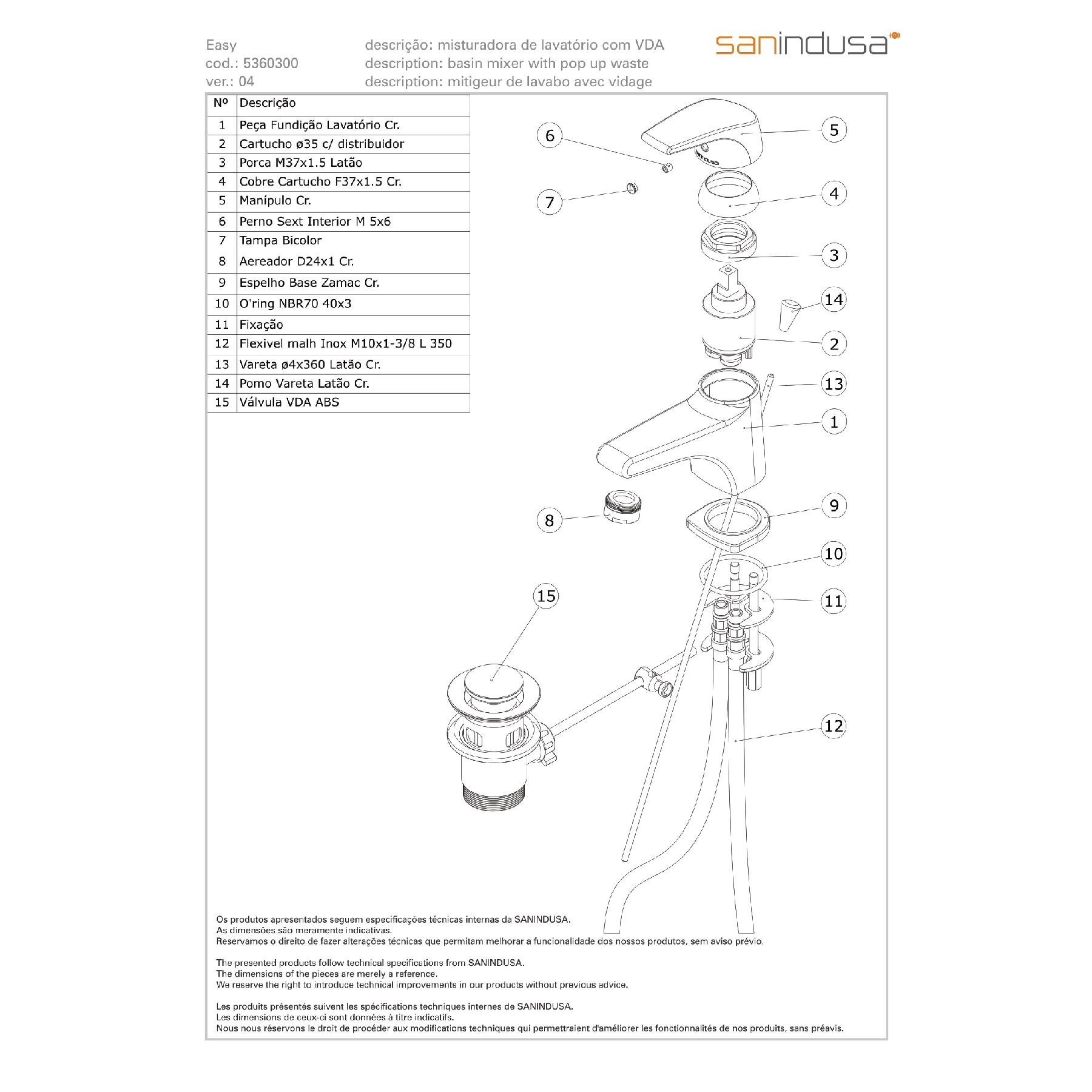 Easy
cod.: 5360300
ver.: 04

descrição: misturadora de lavatório com VDA
description: basin mixer with pop up waste
description: mitigeur de lavabo avec vidage

sanindusa

| Nº | Descrição |
|---|---|
| 1 | Peça Fundição Lavatório Cr. |
| 2 | Cartucho ø35 c/ distribuidor |
| 3 | Porca M37x1.5 Latão |
| 4 | Cobre Cartucho F37x1.5 Cr. |
| 5 | Manípulo Cr. |
| 6 | Perno Sext Interior M 5x6 |
| 7 | Tampa Bicolor |
| 8 | Aereador D24x1 Cr. |
| 9 | Espelho Base Zamac Cr. |
| 10 | O'ring NBR70 40x3 |
| 11 | Fixação |
| 12 | Flexivel malh Inox M10x1-3/8 L 350 |
| 13 | Vareta ø4x360 Latão Cr. |
| 14 | Pomo Vareta Latão Cr. |
| 15 | Válvula VDA ABS |

6
5
7
4
3
14
2
13
1
8
9
10
15
11
12

Os produtos apresentados seguem especificações técnicas internas da SANINDUSA.
As dimensões são meramente indicativas.
Reservamos o direito de fazer alterações técnicas que permitam melhorar a funcionalidade dos nossos produtos, sem aviso prévio.

The presented products follow technical specifications from SANINDUSA.
The dimensions of the pieces are merely a reference.
We reserve the right to introduce technical improvements in our products without previous advice.

Les produits présentés suivent les spécifications techniques internes de SANINDUSA.
Les dimensions de ceux-ci sont données à titre indicatifs.
Nous nous réservons le droit de procéder aux modifications techniques qui permettraient d'améliorer les fonctionnalités de nos produits, sans préavis.