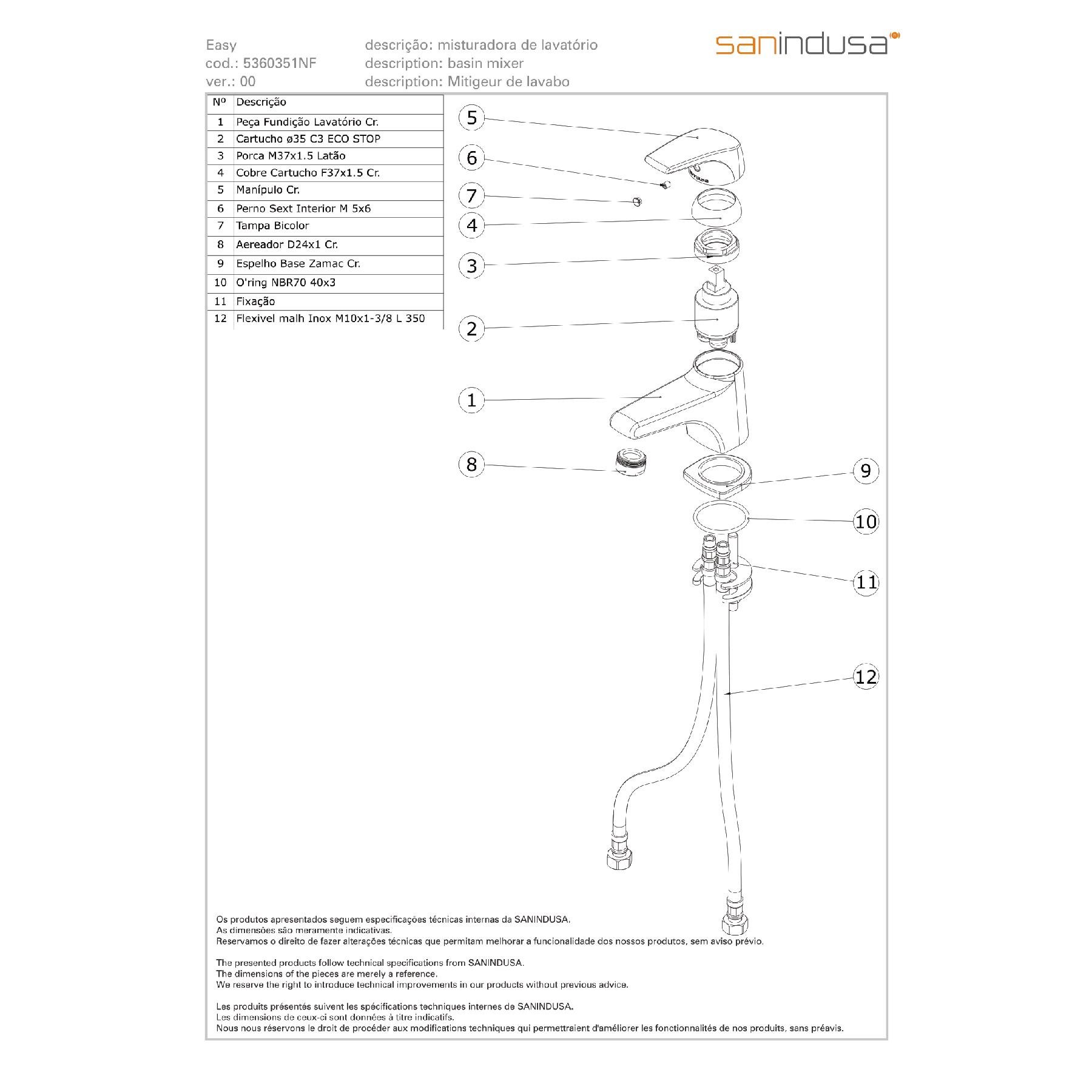 Easy
cod.: 5360351NF
ver.: 00

descrição: misturadora de lavatório
description: basin mixer
description: Mitigeur de lavabo

sanindusa

| Nº | Descrição |
|---|---|
| 1 | Peça Fundição Lavatório Cr. |
| 2 | Cartucho ø35 C3 ECO STOP |
| 3 | Porca M37x1.5 Latão |
| 4 | Cobre Cartucho F37x1.5 Cr. |
| 5 | Manípulo Cr. |
| 6 | Perno Sext Interior M 5x6 |
| 7 | Tampa Bicolor |
| 8 | Aereador D24x1 Cr. |
| 9 | Espelho Base Zamac Cr. |
| 10 | O'ring NBR70 40x3 |
| 11 | Fixação |
| 12 | Flexivel malh Inox M10x1-3/8 L 350 |

5
6
7
4
3
2
1
8
9
10
11
12

Os produtos apresentados seguem especificações técnicas internas da SANINDUSA.
As dimensões são meramente indicativas.
Reservamos o direito de fazer alterações técnicas que permitam melhorar a funcionalidade dos nossos produtos, sem aviso prévio.

The presented products follow technical specifications from SANINDUSA.
The dimensions of the pieces are merely a reference.
We reserve the right to introduce technical improvements in our products without previous advice.

Les produits présentés suivent les spécifications techniques internes de SANINDUSA.
Les dimensions de ceux-ci sont données à titre indicatifs.
Nous nous réservons le droit de procéder aux modifications techniques qui permettraient d'améliorer les fonctionnalités de nos produits, sans préavis.