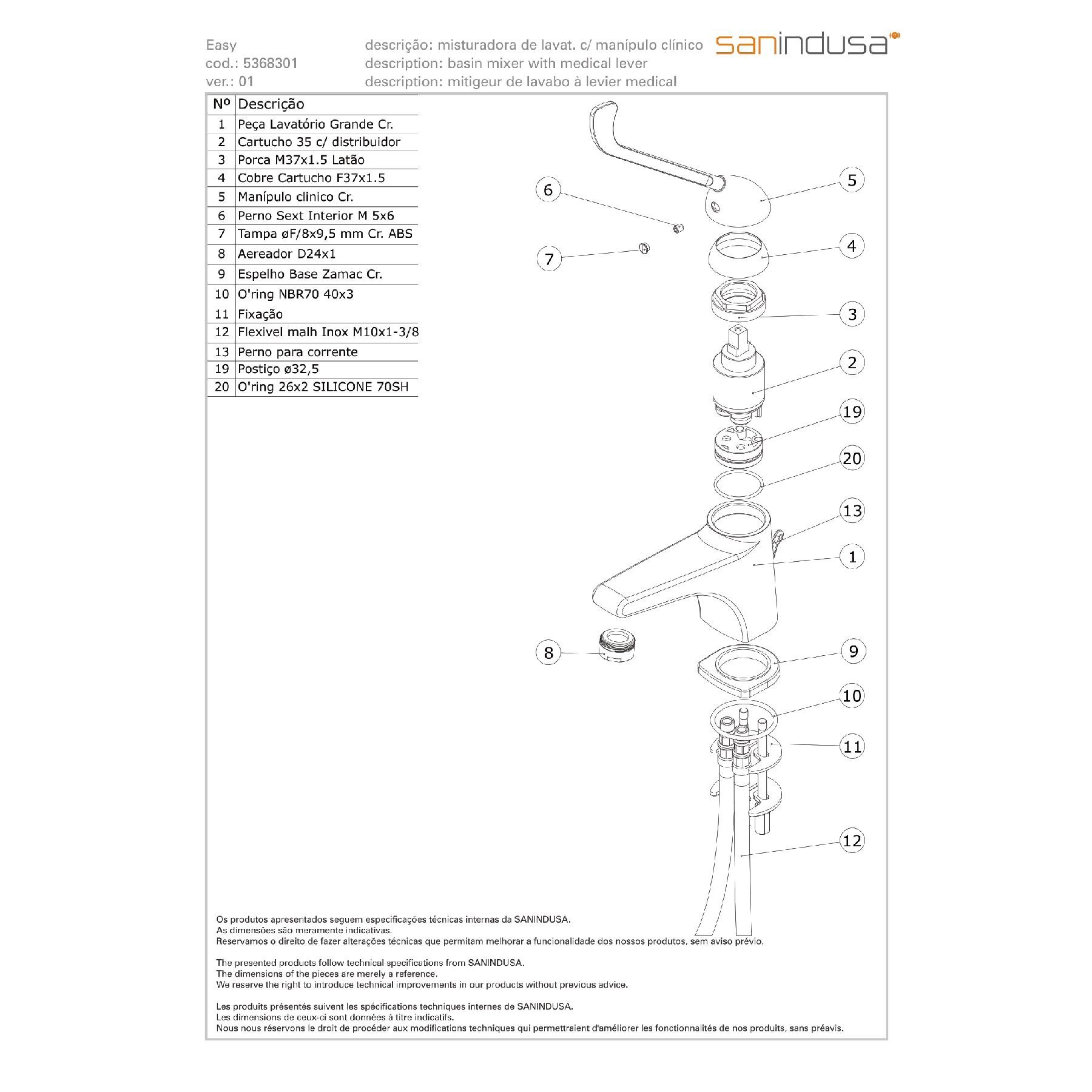 Easy
cod.: 5368301
ver.: 01

descrição: misturadora de lavat. c/ manípulo clínico
description: basin mixer with medical lever
description: mitigeur de lavabo à levier medical

sanindusa

| Nº | Descrição |
|---|---|
| 1 | Peça Lavatório Grande Cr. |
| 2 | Cartucho 35 c/ distribuidor |
| 3 | Porca M37x1.5 Latão |
| 4 | Cobre Cartucho F37x1.5 |
| 5 | Manípulo clinico Cr. |
| 6 | Perno Sext Interior M 5x6 |
| 7 | Tampa øF/8x9,5 mm Cr. ABS |
| 8 | Aereador D24x1 |
| 9 | Espelho Base Zamac Cr. |
| 10 | O'ring NBR70 40x3 |
| 11 | Fixação |
| 12 | Flexivel malh Inox M10x1-3/8 |
| 13 | Perno para corrente |
| 19 | Postiço ø32,5 |
| 20 | O'ring 26x2 SILICONE 70SH |

6 5 7 4 3 2 19 20 13 1 8 9 10 11 12

Os produtos apresentados seguem especificações técnicas internas da SANINDUSA.
As dimensões são meramente indicativas.
Reservamos o direito de fazer alterações técnicas que permitam melhorar a funcionalidade dos nossos produtos, sem aviso prévio.

The presented products follow technical specifications from SANINDUSA.
The dimensions of the pieces are merely a reference.
We reserve the right to introduce technical improvements in our products without previous advice.

Les produits présentés suivent les spécifications techniques internes de SANINDUSA.
Les dimensions de ceux-ci sont données à titre indicatifs.
Nous nous réservons le droit de procéder aux modifications techniques qui permettraient d'améliorer les fonctionnalités de nos produits, sans préavis.