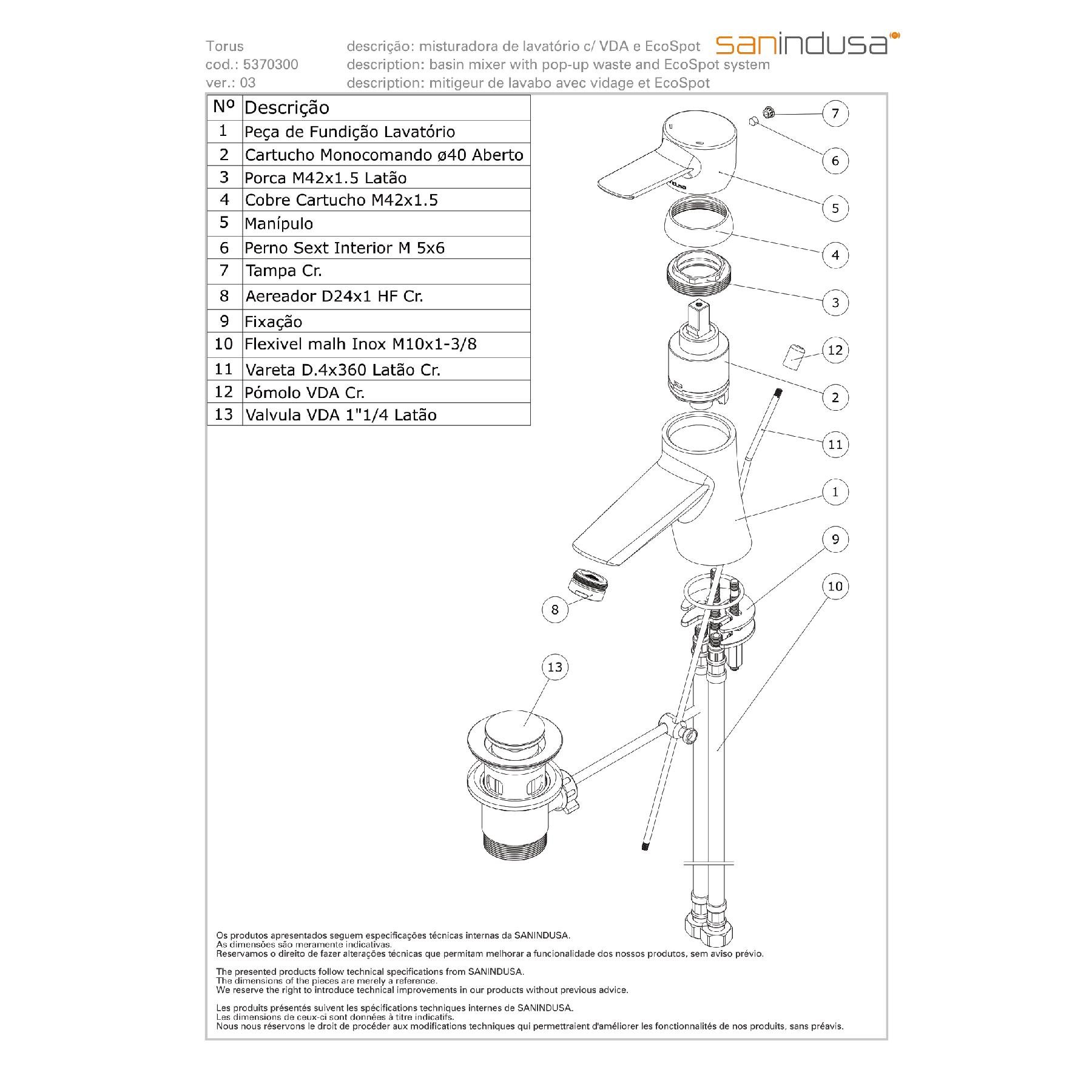 Torus
cod.: 5370300
ver.: 03

descrição: misturadora de lavatório c/ VDA e EcoSpot
description: basin mixer with pop-up waste and EcoSpot system
description: mitigeur de lavabo avec vidage et EcoSpot

sanindusa

| Nº | Descrição |
|---|---|
| 1 | Peça de Fundição Lavatório |
| 2 | Cartucho Monocomando ø40 Aberto |
| 3 | Porca M42x1.5 Latão |
| 4 | Cobre Cartucho M42x1.5 |
| 5 | Manípulo |
| 6 | Perno Sext Interior M 5x6 |
| 7 | Tampa Cr. |
| 8 | Aereador D24x1 HF Cr. |
| 9 | Fixação |
| 10 | Flexivel malh Inox M10x1-3/8 |
| 11 | Vareta D.4x360 Latão Cr. |
| 12 | Pómolo VDA Cr. |
| 13 | Valvula VDA 1"1/4 Latão |

7
6
5
4
3
12
2
11
1
9
10
8
13

Os produtos apresentados seguem especificações técnicas internas da SANINDUSA.
As dimensões são meramente indicativas.
Reservamos o direito de fazer alterações técnicas que permitam melhorar a funcionalidade dos nossos produtos, sem aviso prévio.

The presented products follow technical specifications from SANINDUSA.
The dimensions of the pieces are merely a reference.
We reserve the right to introduce technical improvements in our products without previous advice.

Les produits présentés suivent les spécifications techniques internes de SANINDUSA.
Les dimensions de ceux-ci sont données à titre indicatifs.
Nous nous réservons le droit de procéder aux modifications techniques qui permettraient d'améliorer les fonctionnalités de nos produits, sans préavis.