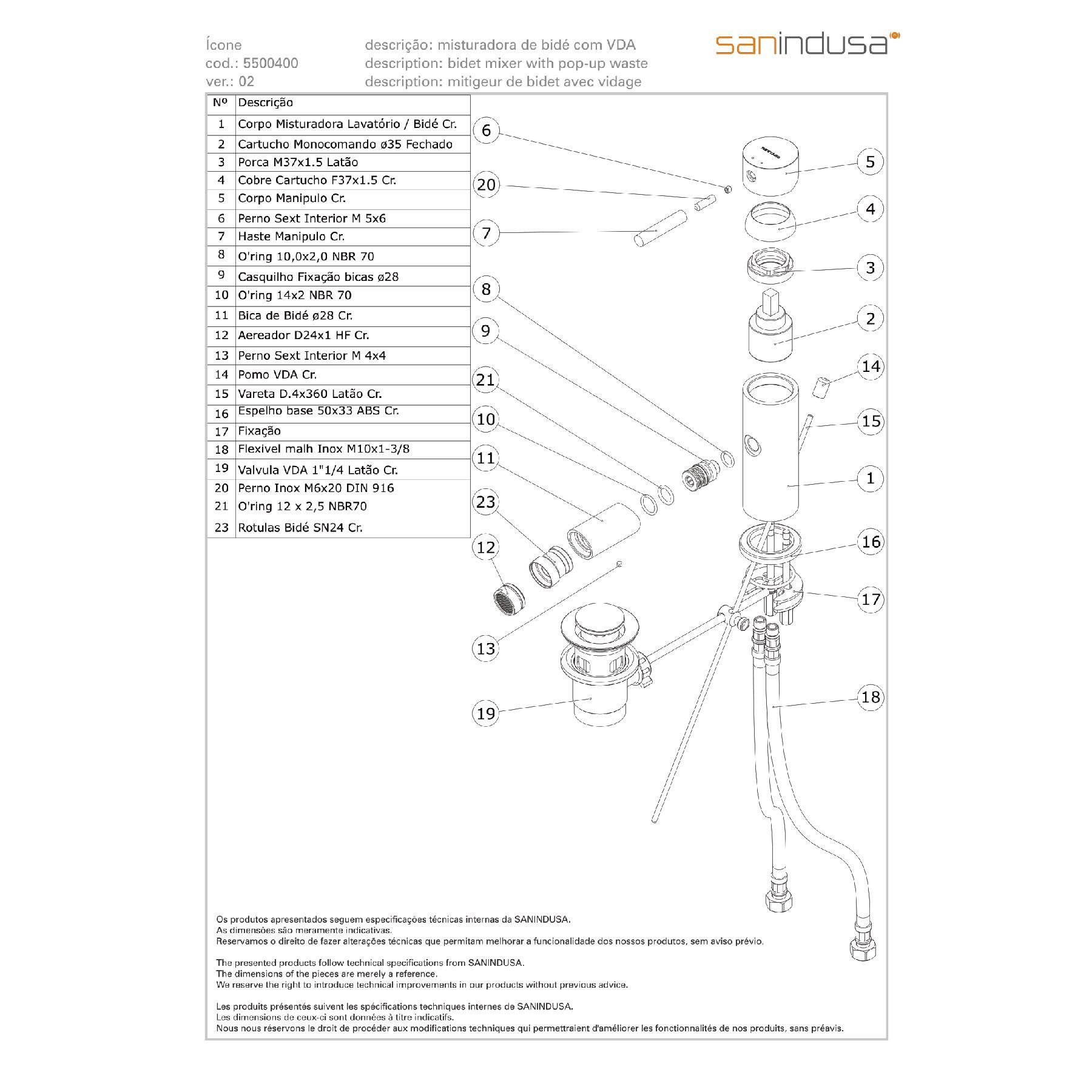 Ícone
cod.: 5500400
ver.: 02

descrição: misturadora de bidé com VDA
description: bidet mixer with pop-up waste
description: mitigeur de bidet avec vidage

sanindusa

| Nº | Descrição |
|---|---|
| 1 | Corpo Misturadora Lavatório / Bidé Cr. |
| 2 | Cartucho Monocomando ø35 Fechado |
| 3 | Porca M37x1.5 Latão |
| 4 | Cobre Cartucho F37x1.5 Cr. |
| 5 | Corpo Manipulo Cr. |
| 6 | Perno Sext Interior M 5x6 |
| 7 | Haste Manipulo Cr. |
| 8 | O'ring 10,0x2,0 NBR 70 |
| 9 | Casquilho Fixação bicas ø28 |
| 10 | O'ring 14x2 NBR 70 |
| 11 | Bica de Bidé ø28 Cr. |
| 12 | Aereador D24x1 HF Cr. |
| 13 | Perno Sext Interior M 4x4 |
| 14 | Pomo VDA Cr. |
| 15 | Vareta D.4x360 Latão Cr. |
| 16 | Espelho base 50x33 ABS Cr. |
| 17 | Fixação |
| 18 | Flexivel malh Inox M10x1-3/8 |
| 19 | Valvula VDA 1"1/4 Latão Cr. |
| 20 | Perno Inox M6x20 DIN 916 |
| 21 | O'ring 12 x 2,5 NBR70 |
| 23 | Rotulas Bidé SN24 Cr. |

6
20
7
8
9
21
10
11
23
12
13
19
5
4
3
2
14
15
1
16
17
18

Os produtos apresentados seguem especificações técnicas internas da SANINDUSA.
As dimensões são meramente indicativas.
Reservamos o direito de fazer alterações técnicas que permitam melhorar a funcionalidade dos nossos produtos, sem aviso prévio.

The presented products follow technical specifications from SANINDUSA.
The dimensions of the pieces are merely a reference.
We reserve the right to introduce technical improvements in our products without previous advice.

Les produits présentés suivent les spécifications techniques internes de SANINDUSA.
Les dimensions de ceux-ci sont données à titre indicatifs.
Nous nous réservons le droit de procéder aux modifications techniques qui permettraient d'améliorer les fonctionnalités de nos produits, sans préavis.