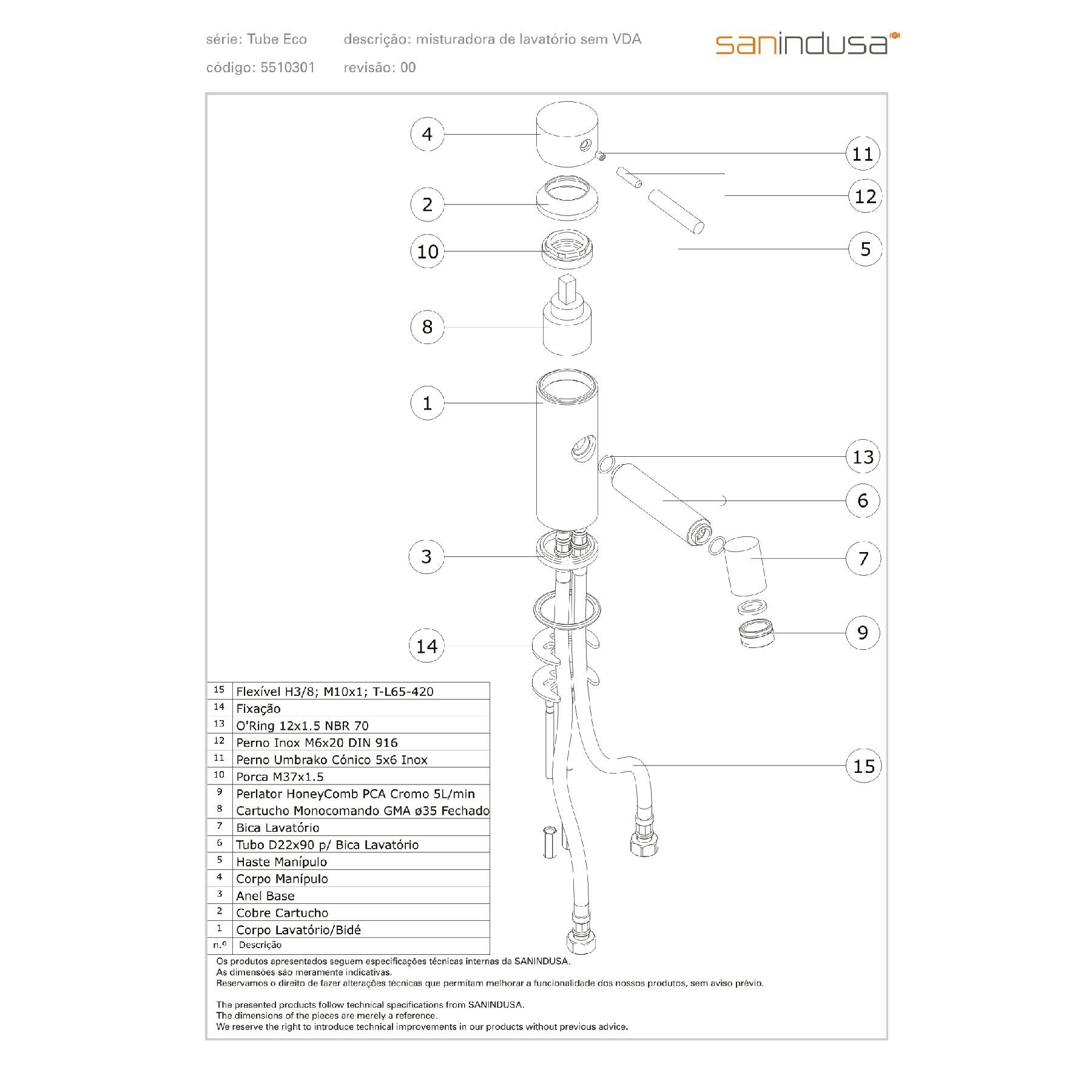 série: Tube Eco descrição: misturadora de lavatório sem VDA

código: 5510301 revisão: 00

sanindusa

4

11

12

2

10

5

8

1

13

6

3

7

9

14

15

| 15 | Flexível H3/8; M10x1; T-L65-420 |
|---|---|
| 14 | Fixação |
| 13 | O'Ring 12x1.5 NBR 70 |
| 12 | Perno Inox M6x20 DIN 916 |
| 11 | Perno Umbrako Cónico 5x6 Inox |
| 10 | Porca M37x1.5 |
| 9 | Perlator HoneyComb PCA Cromo 5L/min |
| 8 | Cartucho Monocomando GMA ø35 Fechado |
| 7 | Bica Lavatório |
| 6 | Tubo D22x90 p/ Bica Lavatório |
| 5 | Haste Manípulo |
| 4 | Corpo Manípulo |
| 3 | Anel Base |
| 2 | Cobre Cartucho |
| 1 | Corpo Lavatório/Bidé |
| n.º | Descrição |

Os produtos apresentados seguem especificações técnicas internas da SANINDUSA.
As dimensões são meramente indicativas.
Reservamos o direito de fazer alterações técnicas que permitam melhorar a funcionalidade dos nossos produtos, sem aviso prévio.

The presented products follow technical specifications from SANINDUSA.
The dimensions of the pieces are merely a reference.
We reserve the right to introduce technical improvements in our products without previous advice.