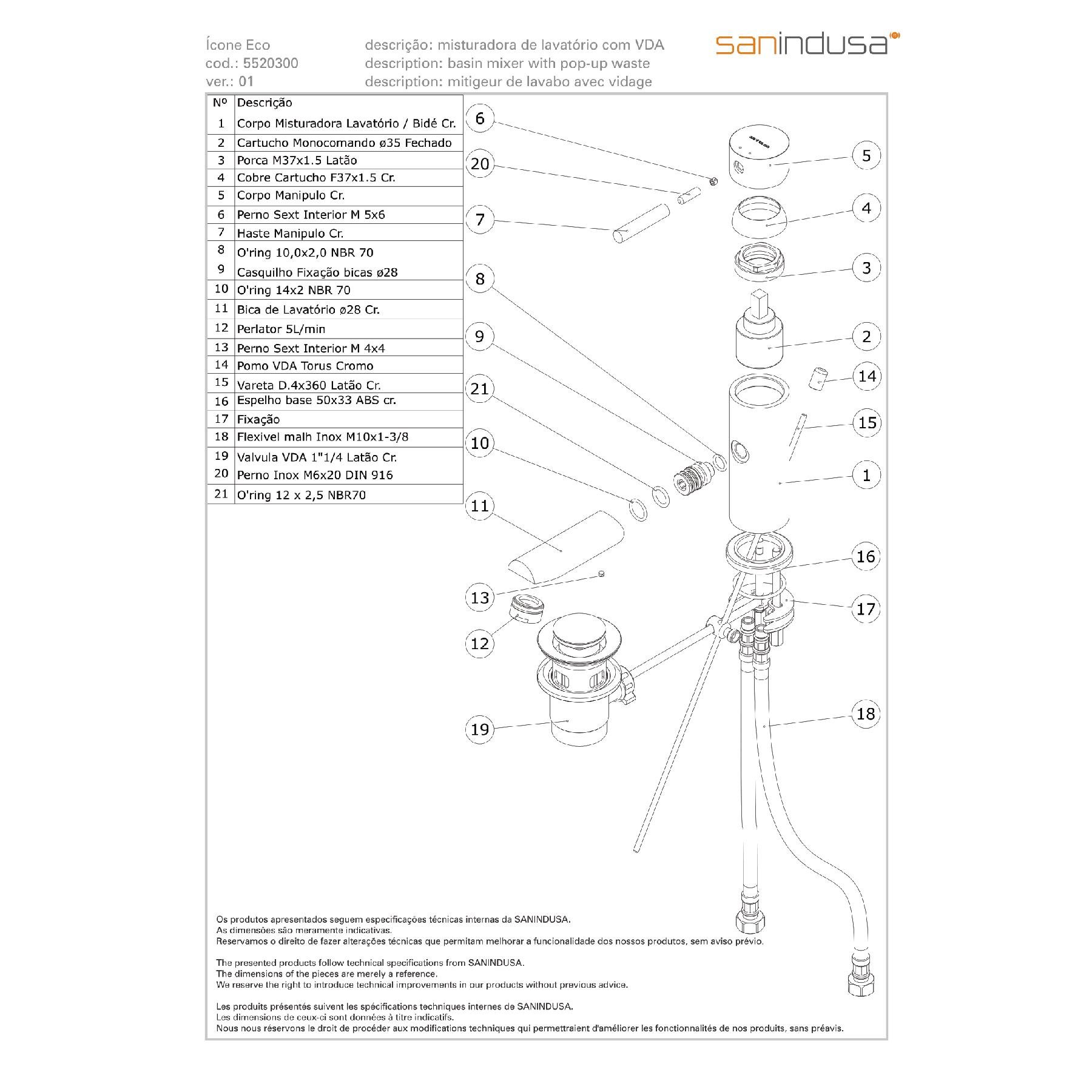 Ícone Eco
cod.: 5520300
ver.: 01

descrição: misturadora de lavatório com VDA
description: basin mixer with pop-up waste
description: mitigeur de lavabo avec vidage

sanindusa

| Nº | Descrição |
|---|---|
| 1 | Corpo Misturadora Lavatório / Bidé Cr. |
| 2 | Cartucho Monocomando ø35 Fechado |
| 3 | Porca M37x1.5 Latão |
| 4 | Cobre Cartucho F37x1.5 Cr. |
| 5 | Corpo Manipulo Cr. |
| 6 | Perno Sext Interior M 5x6 |
| 7 | Haste Manipulo Cr. |
| 8 | O'ring 10,0x2,0 NBR 70 |
| 9 | Casquilho Fixação bicas ø28 |
| 10 | O'ring 14x2 NBR 70 |
| 11 | Bica de Lavatório ø28 Cr. |
| 12 | Perlator 5L/min |
| 13 | Perno Sext Interior M 4x4 |
| 14 | Pomo VDA Torus Cromo |
| 15 | Vareta D.4x360 Latão Cr. |
| 16 | Espelho base 50x33 ABS cr. |
| 17 | Fixação |
| 18 | Flexivel malh Inox M10x1-3/8 |
| 19 | Valvula VDA 1"1/4 Latão Cr. |
| 20 | Perno Inox M6x20 DIN 916 |
| 21 | O'ring 12 x 2,5 NBR70 |

6 20 7 8 9 21 10 11 13 12 19 5 4 3 2 14 15 1 16 17 18

Os produtos apresentados seguem especificações técnicas internas da SANINDUSA.
As dimensões são meramente indicativas.
Reservamos o direito de fazer alterações técnicas que permitam melhorar a funcionalidade dos nossos produtos, sem aviso prévio.

The presented products follow technical specifications from SANINDUSA.
The dimensions of the pieces are merely a reference.
We reserve the right to introduce technical improvements in our products without previous advice.

Les produits présentés suivent les spécifications techniques internes de SANINDUSA.
Les dimensions de ceux-ci sont données à titre indicatifs.
Nous nous réservons le droit de procéder aux modifications techniques qui permettraient d'améliorer les fonctionnalités de nos produits, sans préavis.