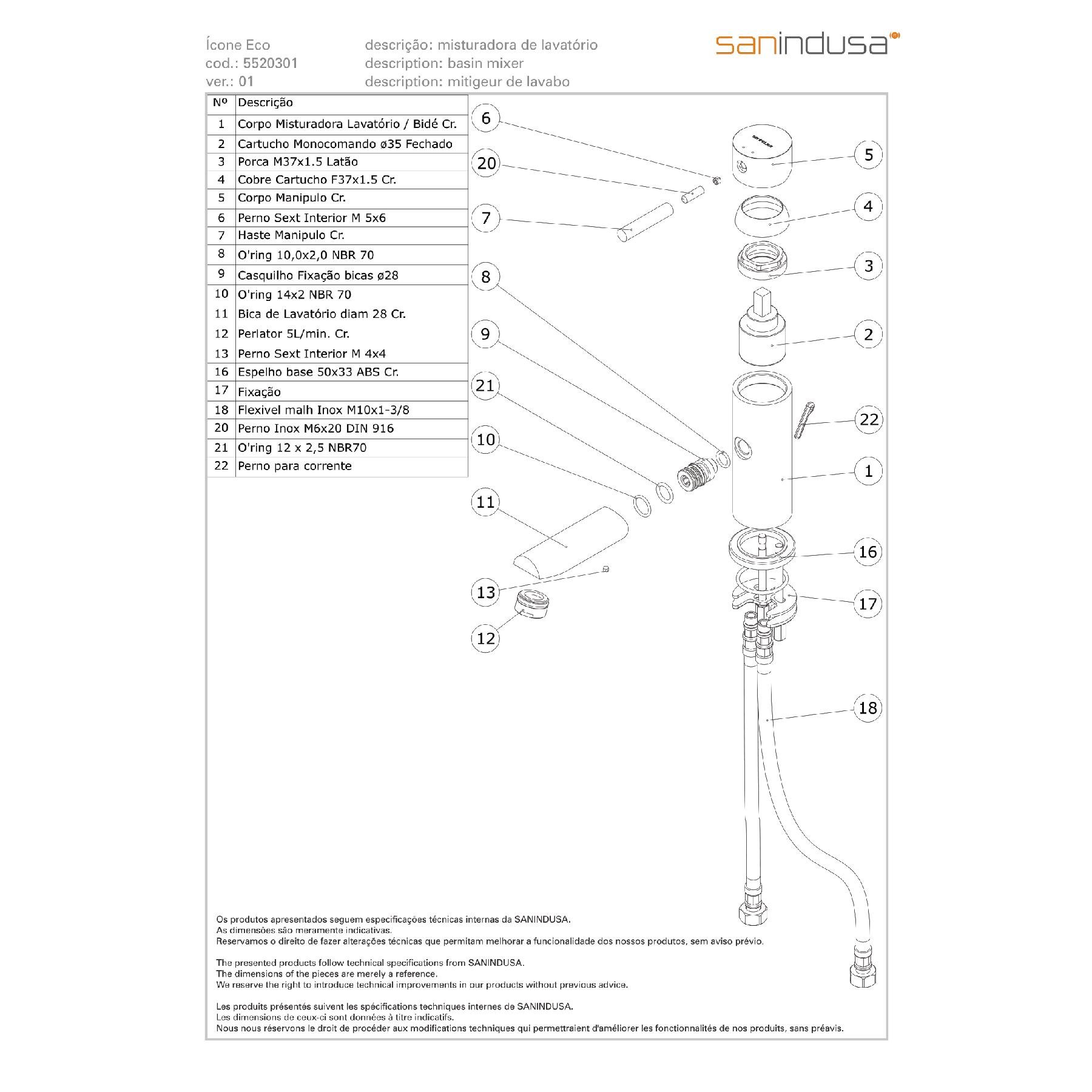 Ícone Eco
cod.: 5520301
ver.: 01

descrição: misturadora de lavatório
description: basin mixer
description: mitigeur de lavabo

sanindusa

| Nº | Descrição |
|---|---|
| 1 | Corpo Misturadora Lavatório / Bidé Cr. |
| 2 | Cartucho Monocomando ø35 Fechado |
| 3 | Porca M37x1.5 Latão |
| 4 | Cobre Cartucho F37x1.5 Cr. |
| 5 | Corpo Manipulo Cr. |
| 6 | Perno Sext Interior M 5x6 |
| 7 | Haste Manipulo Cr. |
| 8 | O'ring 10,0x2,0 NBR 70 |
| 9 | Casquilho Fixação bicas ø28 |
| 10 | O'ring 14x2 NBR 70 |
| 11 | Bica de Lavatório diam 28 Cr. |
| 12 | Perlator 5L/min. Cr. |
| 13 | Perno Sext Interior M 4x4 |
| 16 | Espelho base 50x33 ABS Cr. |
| 17 | Fixação |
| 18 | Flexivel malh Inox M10x1-3/8 |
| 20 | Perno Inox M6x20 DIN 916 |
| 21 | O'ring 12 x 2,5 NBR70 |
| 22 | Perno para corrente |

6
20
7
8
9
21
10
11
13
12
5
4
3
2
22
1
16
17
18

Os produtos apresentados seguem especificações técnicas internas da SANINDUSA.
As dimensões são meramente indicativas.
Reservamos o direito de fazer alterações técnicas que permitam melhorar a funcionalidade dos nossos produtos, sem aviso prévio.

The presented products follow technical specifications from SANINDUSA.
The dimensions of the pieces are merely a reference.
We reserve the right to introduce technical improvements in our products without previous advice.

Les produits présentés suivent les spécifications techniques internes de SANINDUSA.
Les dimensions de ceux-ci sont données à titre indicatifs.
Nous nous réservons le droit de procéder aux modifications techniques qui permettraient d'améliorer les fonctionnalités de nos produits, sans préavis.