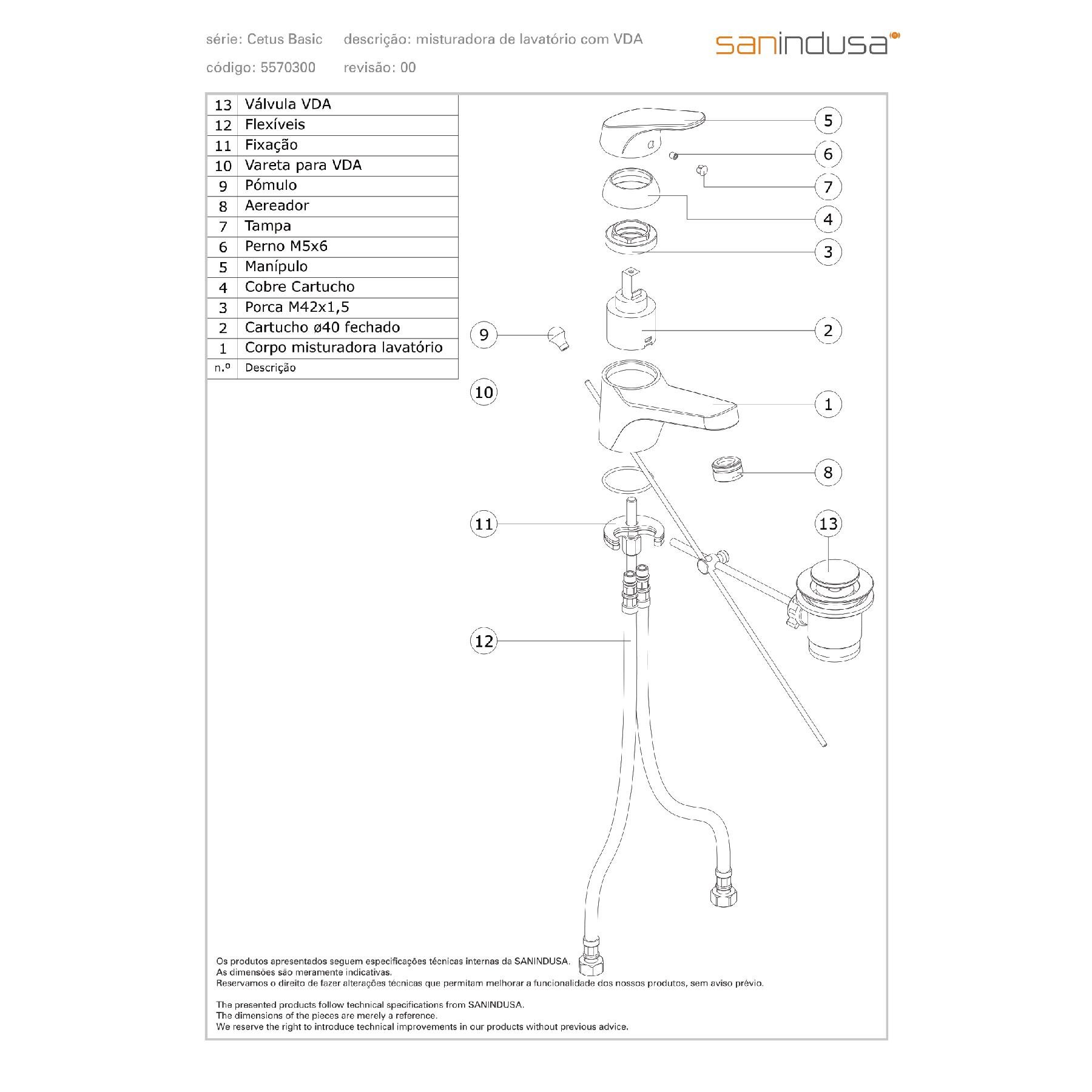 série: Cetus Basic descrição: misturadora de lavatório com VDA

código: 5570300 revisão: 00

sanindusa

| 13 | Válvula VDA |
|---|---|
| 12 | Flexíveis |
| 11 | Fixação |
| 10 | Vareta para VDA |
| 9 | Pómulo |
| 8 | Aereador |
| 7 | Tampa |
| 6 | Perno M5x6 |
| 5 | Manípulo |
| 4 | Cobre Cartucho |
| 3 | Porca M42x1,5 |
| 2 | Cartucho ø40 fechado |
| 1 | Corpo misturadora lavatório |
| n.º | Descrição |

5
6
7
4
3
2
9
10
1
8
11
13
12

Os produtos apresentados seguem especificações técnicas internas da SANINDUSA.
As dimensões são meramente indicativas.
Reservamos o direito de fazer alterações técnicas que permitam melhorar a funcionalidade dos nossos produtos, sem aviso prévio.

The presented products follow technical specifications from SANINDUSA.
The dimensions of the pieces are merely a reference.
We reserve the right to introduce technical improvements in our products without previous advice.