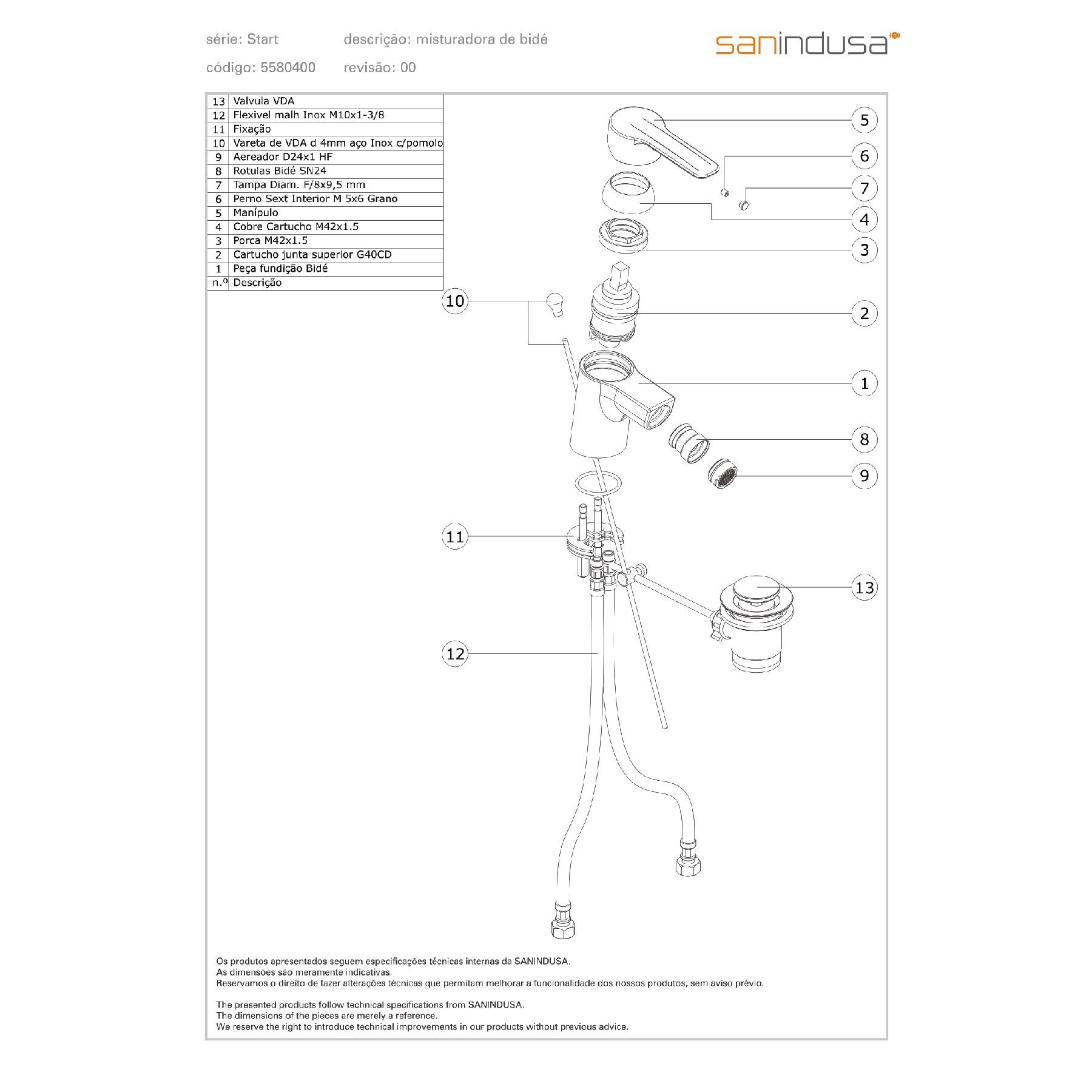 série: Start descrição: misturadora de bidé

código: 5580400 revisão: 00

sanindusa

| 13 | Valvula VDA |
|---|---|
| 12 | Flexivel malh Inox M10x1-3/8 |
| 11 | Fixação |
| 10 | Vareta de VDA d 4mm aço Inox c/pomolo |
| 9 | Aereador D24x1 HF |
| 8 | Rotulas Bidé SN24 |
| 7 | Tampa Diam. F/8x9,5 mm |
| 6 | Perno Sext Interior M 5x6 Grano |
| 5 | Manípulo |
| 4 | Cobre Cartucho M42x1.5 |
| 3 | Porca M42x1.5 |
| 2 | Cartucho junta superior G40CD |
| 1 | Peça fundição Bidé |
| n.º | Descrição |

5
6
7
4
3
10
2
1
8
9
11
13
12

Os produtos apresentados seguem especificações técnicas internas da SANINDUSA.
As dimensões são meramente indicativas.
Reservamos o direito de fazer alterações técnicas que permitam melhorar a funcionalidade dos nossos produtos, sem aviso prévio.

The presented products follow technical specifications from SANINDUSA.
The dimensions of the pieces are merely a reference.
We reserve the right to introduce technical improvements in our products without previous advice.