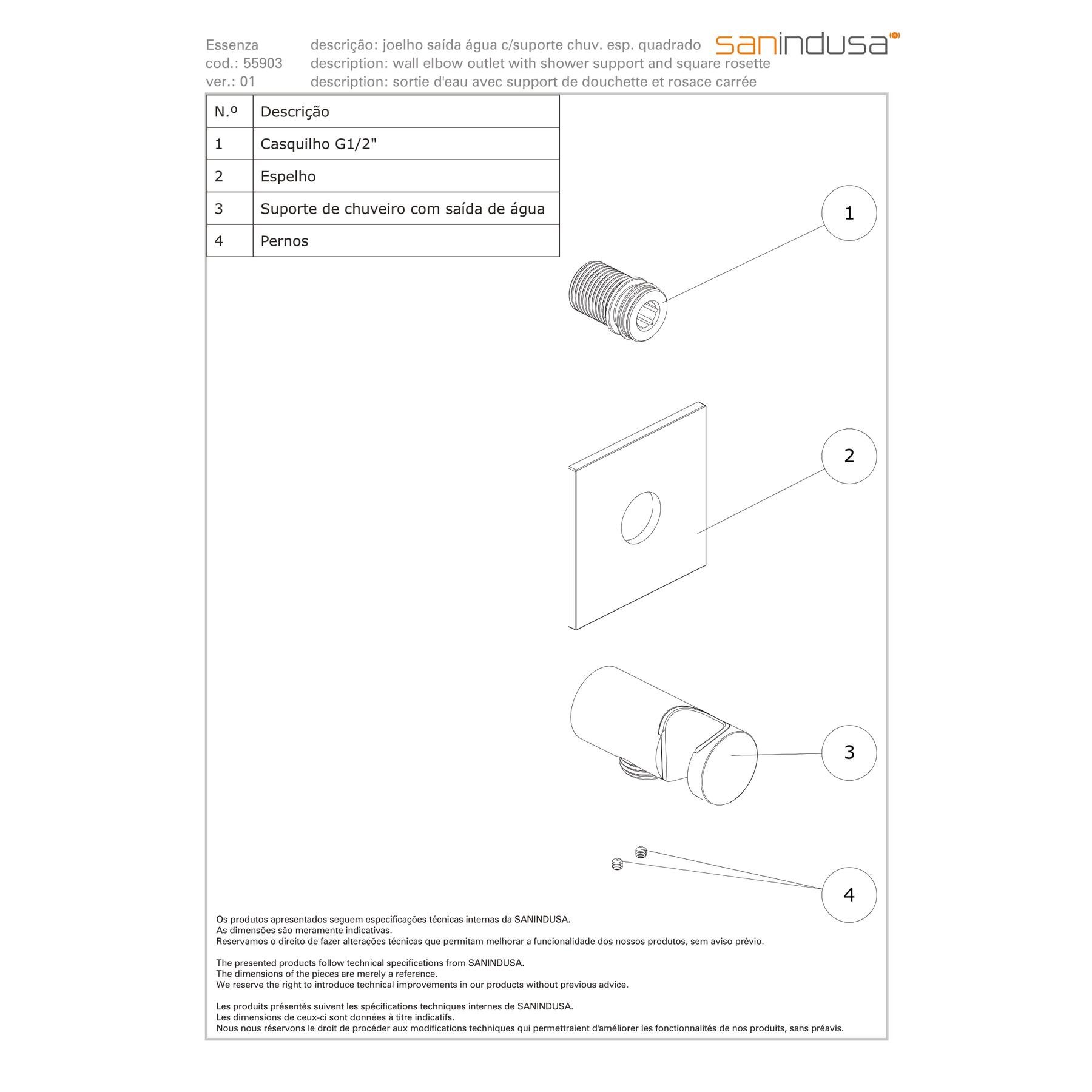 Essenza
cod.: 55903
ver.: 01

descrição: joelho saída água c/suporte chuv. esp. quadrado
description: wall elbow outlet with shower support and square rosette
description: sortie d'eau avec support de douchette et rosace carrée

sanindusa

| N.º | Descrição |
|---|---|
| 1 | Casquilho G1/2" |
| 2 | Espelho |
| 3 | Suporte de chuveiro com saída de água |
| 4 | Pernos |

1

2

3

4

Os produtos apresentados seguem especificações técnicas internas da SANINDUSA.
As dimensões são meramente indicativas.
Reservamos o direito de fazer alterações técnicas que permitam melhorar a funcionalidade dos nossos produtos, sem aviso prévio.

The presented products follow technical specifications from SANINDUSA.
The dimensions of the pieces are merely a reference.
We reserve the right to introduce technical improvements in our products without previous advice.

Les produits présentés suivent les spécifications techniques internes de SANINDUSA.
Les dimensions de ceux-ci sont données à titre indicatifs.
Nous nous réservons le droit de procéder aux modifications techniques qui permettraient d'améliorer les fonctionnalités de nos produits, sans préavis.