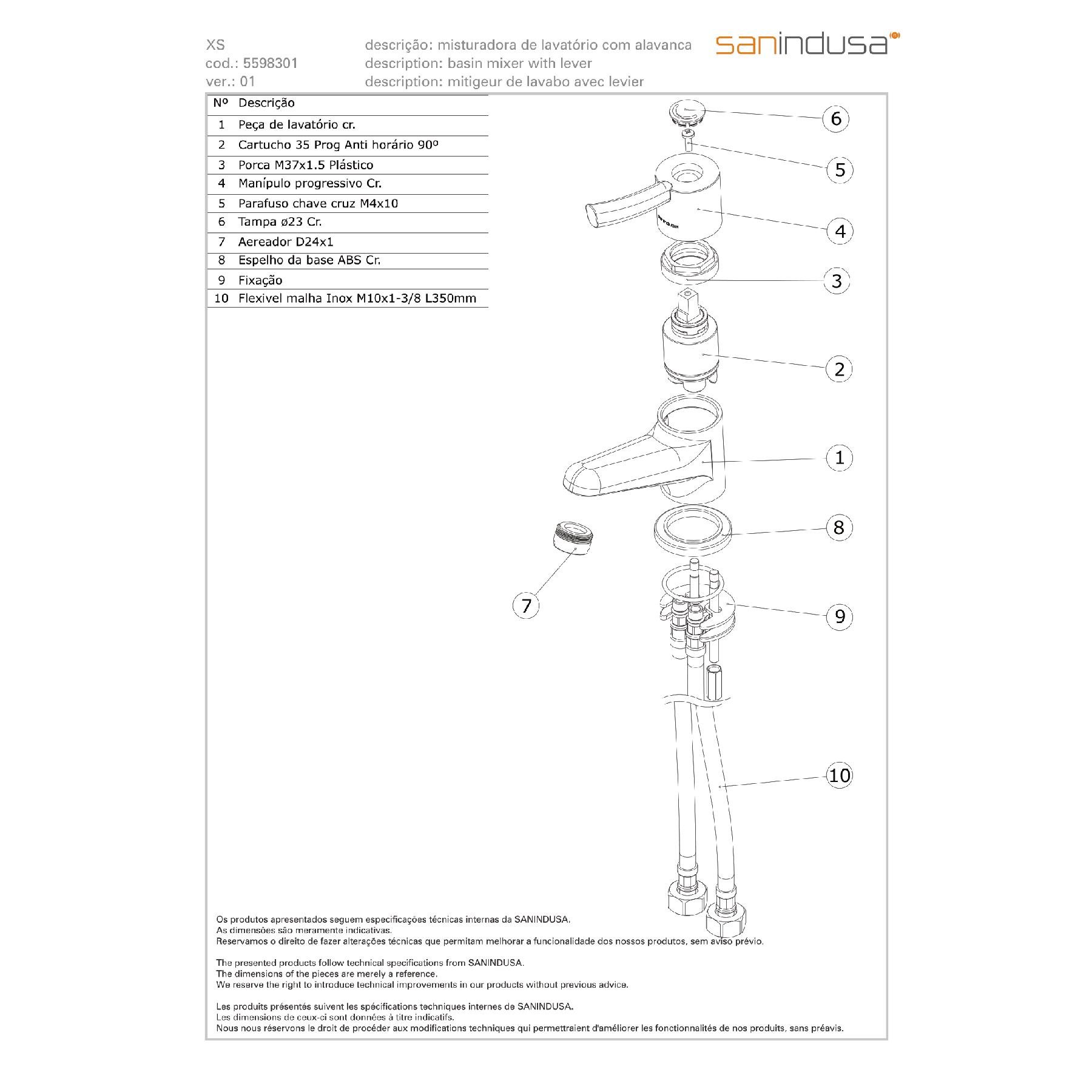 XS
cod.: 5598301
ver.: 01

descrição: misturadora de lavatório com alavanca
description: basin mixer with lever
description: mitigeur de lavabo avec levier

sanindusa

| Nº | Descrição |
|---|---|
| 1 | Peça de lavatório cr. |
| 2 | Cartucho 35 Prog Anti horário 90º |
| 3 | Porca M37x1.5 Plástico |
| 4 | Manípulo progressivo Cr. |
| 5 | Parafuso chave cruz M4x10 |
| 6 | Tampa ø23 Cr. |
| 7 | Aereador D24x1 |
| 8 | Espelho da base ABS Cr. |
| 9 | Fixação |
| 10 | Flexivel malha Inox M10x1-3/8 L350mm |

6
5
4
3
2
1
8
7
9
10

Os produtos apresentados seguem especificações técnicas internas da SANINDUSA.
As dimensões são meramente indicativas.
Reservamos o direito de fazer alterações técnicas que permitam melhorar a funcionalidade dos nossos produtos, sem aviso prévio.

The presented products follow technical specifications from SANINDUSA.
The dimensions of the pieces are merely a reference.
We reserve the right to introduce technical improvements in our products without previous advice.

Les produits présentés suivent les spécifications techniques internes de SANINDUSA.
Les dimensions de ceux-ci sont données à titre indicatifs.
Nous nous réservons le droit de procéder aux modifications techniques qui permettraient d'améliorer les fonctionnalités de nos produits, sans préavis.