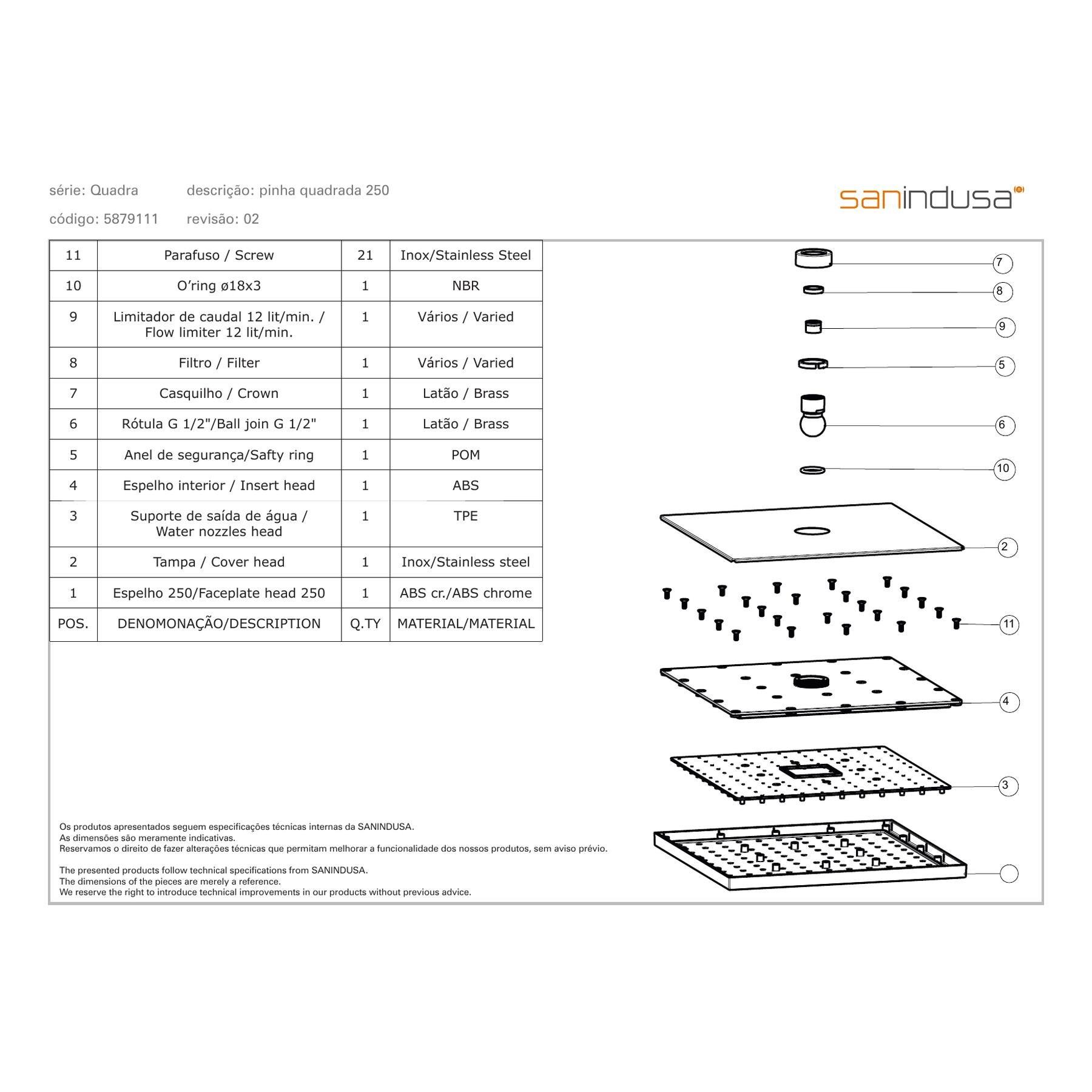 série: Quadra descrição: pinha quadrada 250

código: 5879111 revisão: 02

sanindusa

| 11 | Parafuso / Screw | 21 | Inox/Stainless Steel |
|---|---|---|---|
| 10 | O'ring ø18x3 | 1 | NBR |
| 9 | Limitador de caudal 12 lit/min. / Flow limiter 12 lit/min. | 1 | Vários / Varied |
| 8 | Filtro / Filter | 1 | Vários / Varied |
| 7 | Casquilho / Crown | 1 | Latão / Brass |
| 6 | Rótula G 1/2"/Ball join G 1/2" | 1 | Latão / Brass |
| 5 | Anel de segurança/Safty ring | 1 | POM |
| 4 | Espelho interior / Insert head | 1 | ABS |
| 3 | Suporte de saída de água / Water nozzles head | 1 | TPE |
| 2 | Tampa / Cover head | 1 | Inox/Stainless steel |
| 1 | Espelho 250/Faceplate head 250 | 1 | ABS cr./ABS chrome |
| POS. | DENOMONAÇÃO/DESCRIPTION | Q.TY | MATERIAL/MATERIAL |

7
8
9
5
6
10
2
11
4
3

Os produtos apresentados seguem especificações técnicas internas da SANINDUSA.
As dimensões são meramente indicativas.
Reservamos o direito de fazer alterações técnicas que permitam melhorar a funcionalidade dos nossos produtos, sem aviso prévio.

The presented products follow technical specifications from SANINDUSA.
The dimensions of the pieces are merely a reference.
We reserve the right to introduce technical improvements in our products without previous advice.