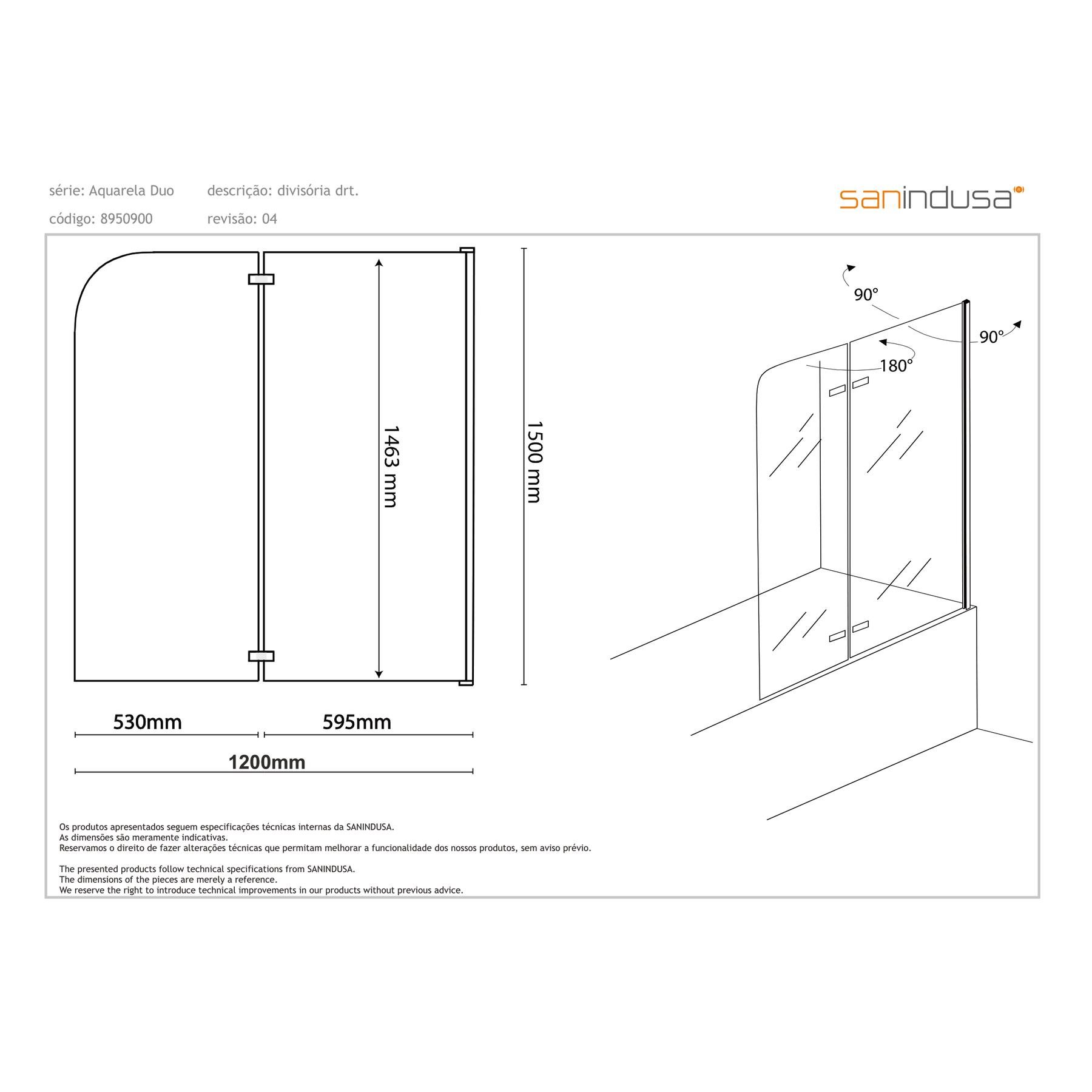 série: Aquarela Duo descrição: divisória drt.

código: 8950900 revisão: 04

sanindusa

1463 mm

1500 mm

530mm

595mm

1200mm

90°

90°

180°

Os produtos apresentados seguem especificações técnicas internas da SANINDUSA.
As dimensões são meramente indicativas.
Reservamos o direito de fazer alterações técnicas que permitam melhorar a funcionalidade dos nossos produtos, sem aviso prévio.

The presented products follow technical specifications from SANINDUSA.
The dimensions of the pieces are merely a reference.
We reserve the right to introduce technical improvements in our products without previous advice.