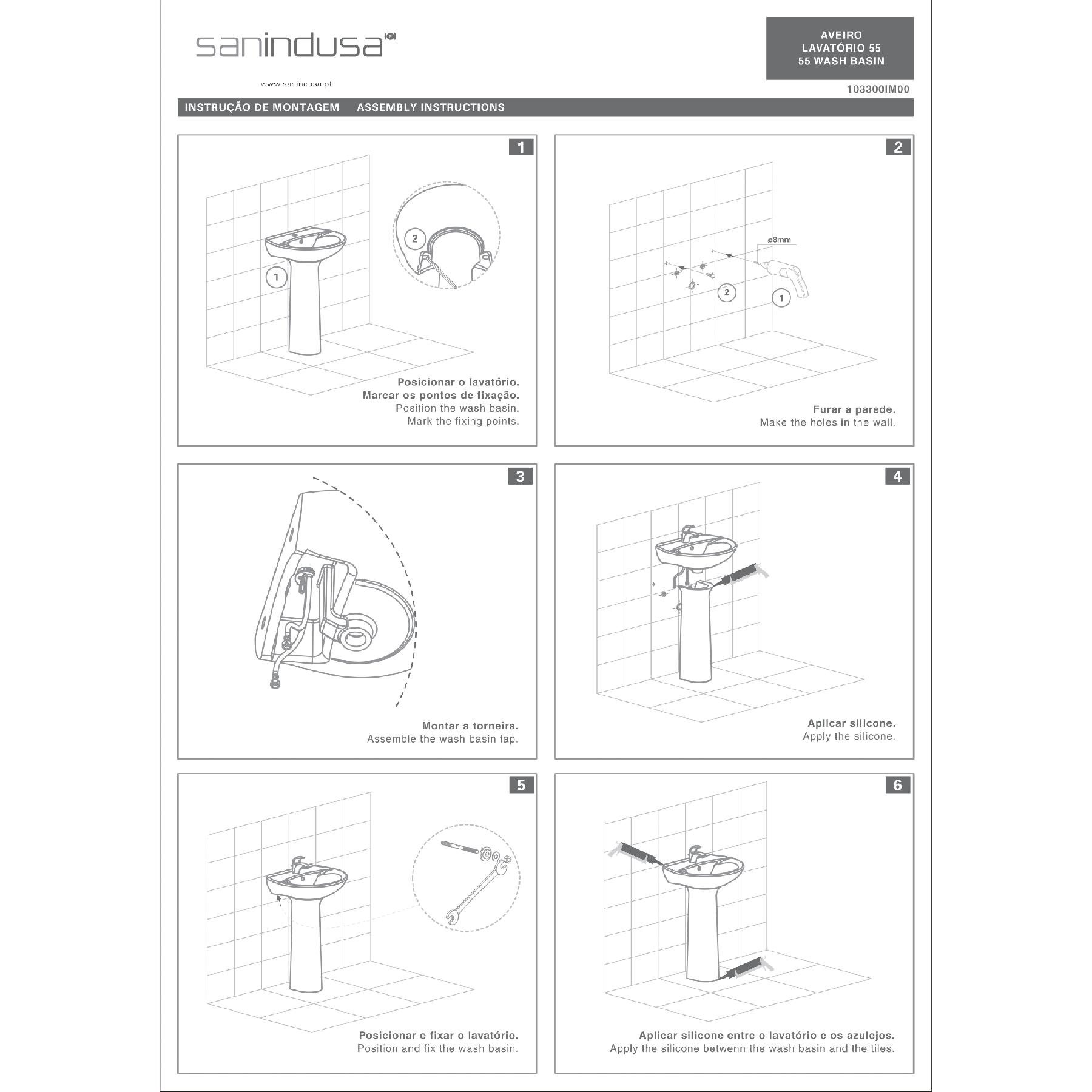 sanindusa

www.sanindusa.pt

AVEIRO
LAVATÓRIO 55
55 WASH BASIN

103300IM00

INSTRUÇÃO DE MONTAGEM ASSEMBLY INSTRUCTIONS

1

2

1

Posicionar o lavatório.
Marcar os pontos de fixação.
Position the wash basin.
Mark the fixing points.

2

ø8mm

2

1

Furar a parede.
Make the holes in the wall.

3

Montar a torneira.
Assemble the wash basin tap.

4

Aplicar silicone.
Apply the silicone.

5

Posicionar e fixar o lavatório.
Position and fix the wash basin.

6

Aplicar silicone entre o lavatório e os azulejos.
Apply the silicone betwenn the wash basin and the tiles.